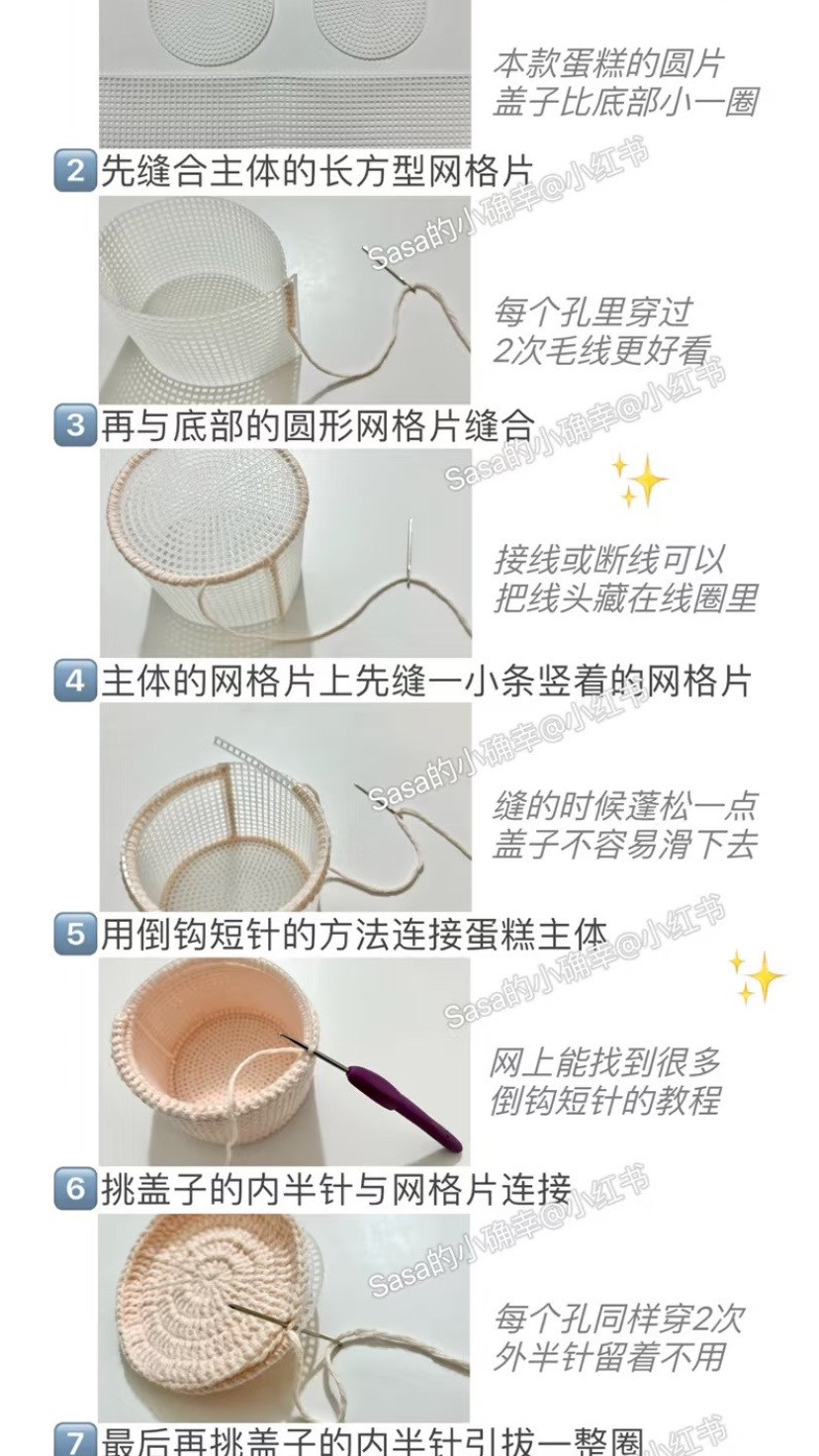 本款蛋糕的圆片
盖子比底部小一圈

2 先缝合主体的长方型网格片

Sasa的小确幸@小红书

每个孔里穿过
2次毛线更好看

3 再与底部的圆形网格片缝合

Sasa的小确幸@小红书

接线或断线可以
把线头藏在线圈里

4 主体的网格片上先缝一小条竖着的网格片

Sasa的小确幸@小红书

缝的时候蓬松一点
盖子不容易滑下去

5 用倒钩短针的方法连接蛋糕主体

Sasa的小确幸@小红书

网上能找到很多
倒钩短针的教程

6 挑盖子的内半针与网格片连接

Sasa的小确幸@小红书

每个孔同样穿2次
外半针留着不用

7 最后再挑盖子的内半针引拔一整圈

小红书