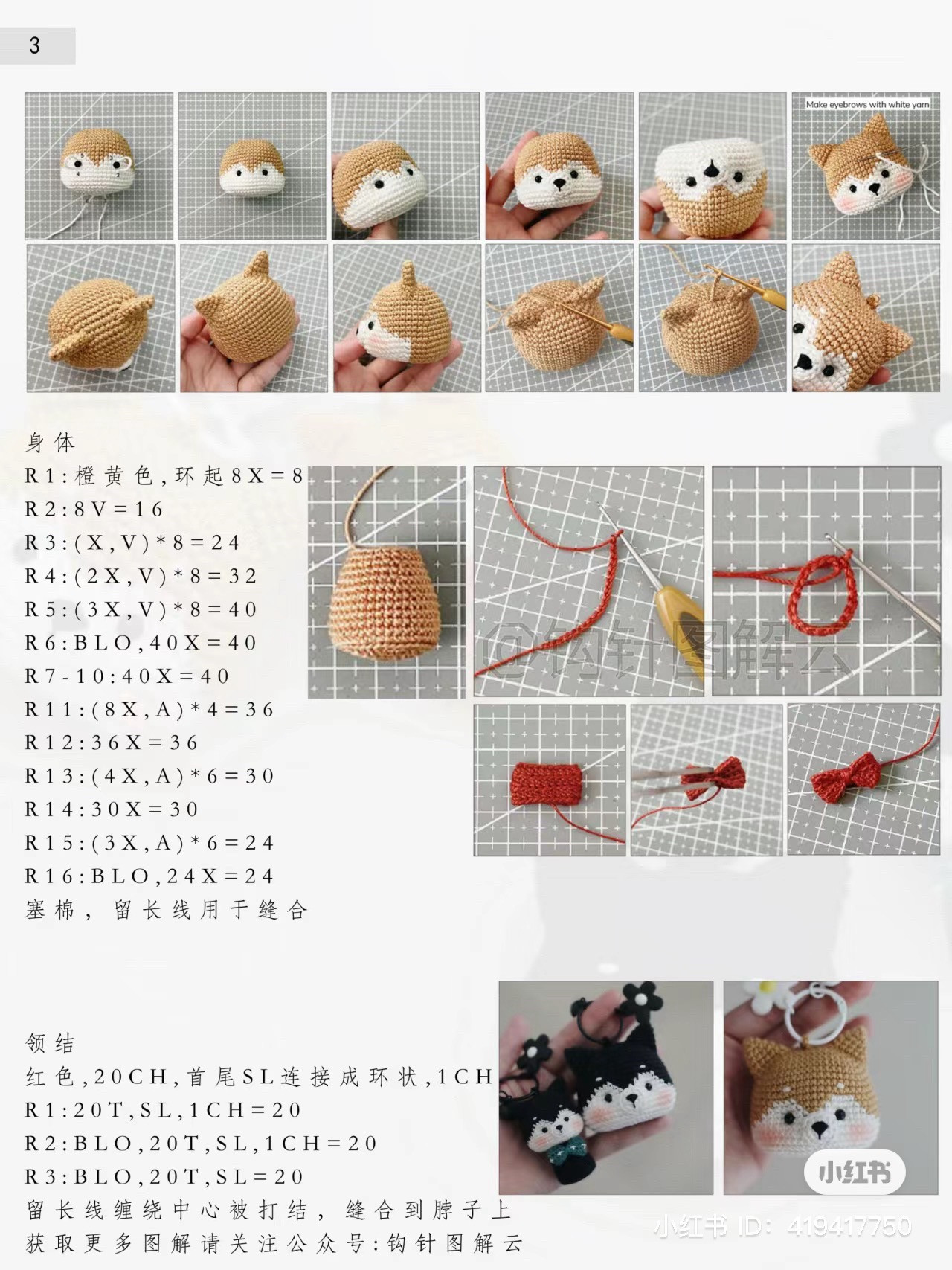 3

Make eyebrows with white yarn

身体
R1:橙黄色,环起8X=8
R2:8V=16
R3:(X,V)*8=24
R4:(2X,V)*8=32
R5:(3X,V)*8=40
R6:BLO,40X=40
R7-10:40X=40
R11:(8X,A)*4=36
R12:36X=36
R13:(4X,A)*6=30
R14:30X=30
R15:(3X,A)*6=24
R16:BLO,24X=24
塞棉，留长线用于缝合

@钩针图解云

领结
红色,20CH,首尾SL连接成环状,1CH
R1:20T,SL,1CH=20
R2:BLO,20T,SL,1CH=20
R3:BLO,20T,SL=20
留长线缠绕中心被打结，缝合到脖子上
获取更多图解请关注公众号:钩针图解云

小红书
小红书 ID: 419417750