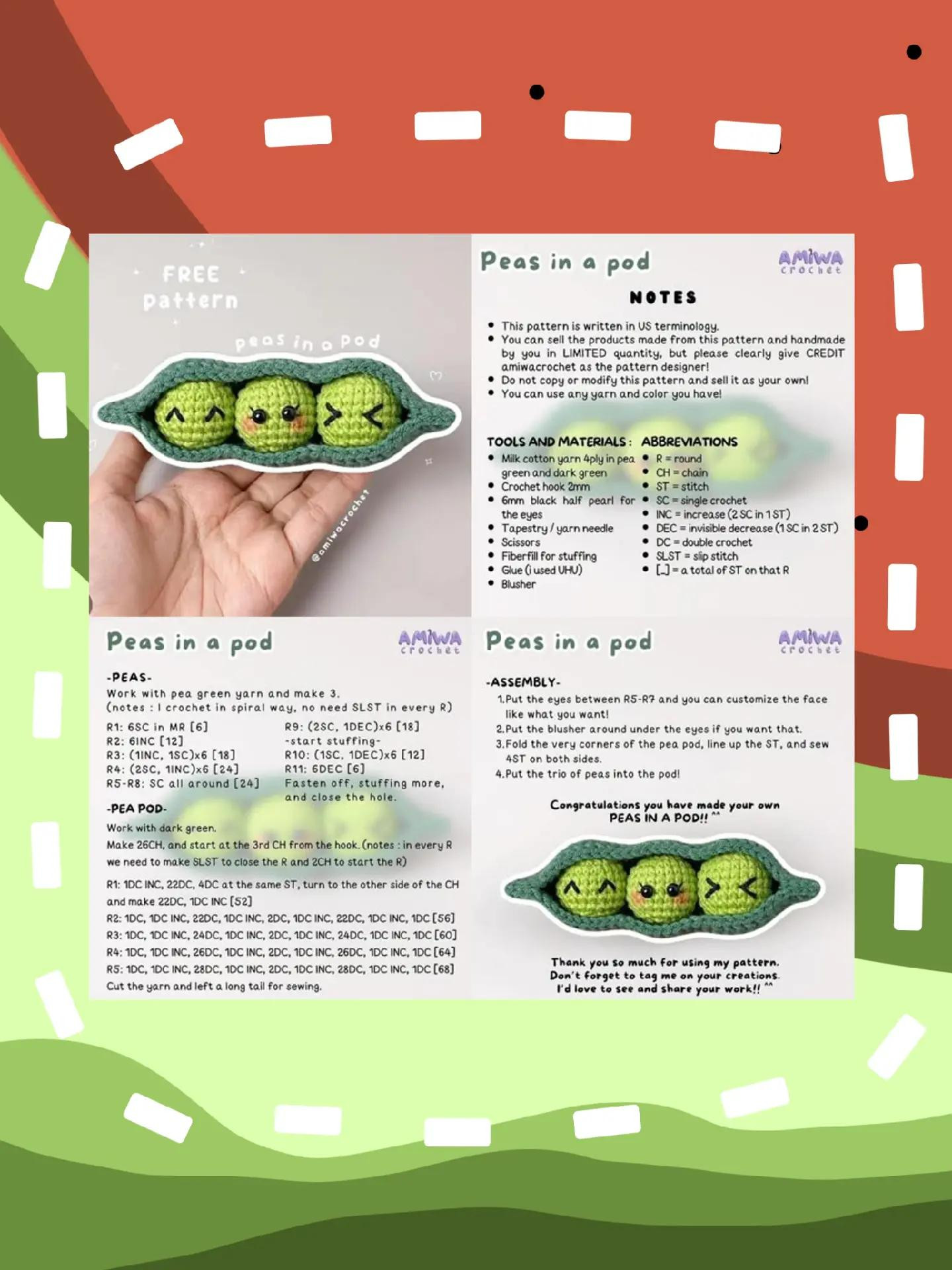 FREE pattern

peas in a pod

@amiwacrochet

Peas in a pod

AMIWA crochet

NOTES

- This pattern is written in US terminology.
- You can sell the products made from this pattern and handmade by you in LIMITED quantity, but please clearly give CREDIT amiwacrochet as the pattern designer!
- Do not copy or modify this pattern and sell it as your own!
- You can use any yarn and color you have!

TOOLS AND MATERIALS :
- Milk cotton yarn 4ply in pea green and dark green
- Crochet hook 2mm
- 6mm black half pearl for the eyes
- Tapestry / yarn needle
- Scissors
- Fiberfill for stuffing
- Glue (i used UHU)
- Blusher

ABBREVIATIONS
- R = round
- CH = chain
- ST = stitch
- SC = single crochet
- INC = increase (2 SC in 1 ST)
- DEC = invisible decrease (1 SC in 2 ST)
- DC = double crochet
- SLST = slip stitch
- [...] = a total of ST on that R

Peas in a pod

AMIWA crochet

-PEAS-
Work with pea green yarn and make 3.
(notes : I crochet in spiral way, no need SLST in every R)

R1: 6SC in MR [6]
R2: 6INC [12]
R3: (1INC, 1SC)x6 [18]
R4: (2SC, 1INC)x6 [24]
R5-R8: SC all around [24]

R9: (2SC, 1DEC)x6 [18]
-start stuffing-
R10: (1SC, 1DEC)x6 [12]
R11: 6DEC [6]
Fasten off, stuffing more, and close the hole.

-PEA POD-
Work with dark green.
Make 26CH, and start at the 3rd CH from the hook. (notes : in every R we need to make SLST to close the R and 2CH to start the R)

R1: 1DC INC, 22DC, 4DC at the same ST, turn to the other side of the CH and make 22DC, 1DC INC [52]
R2: 1DC, 1DC INC, 22DC, 1DC INC, 2DC, 1DC INC, 22DC, 1DC INC, 1DC [56]
R3: 1DC, 1DC INC, 24DC, 1DC INC, 2DC, 1DC INC, 24DC, 1DC INC, 1DC [60]
R4: 1DC, 1DC INC, 26DC, 1DC INC, 2DC, 1DC INC, 26DC, 1DC INC, 1DC [64]
R5: 1DC, 1DC INC, 28DC, 1DC INC, 2DC, 1DC INC, 28DC, 1DC INC, 1DC [68]
Cut the yarn and left a long tail for sewing.

Peas in a pod

AMIWA crochet

-ASSEMBLY-
1. Put the eyes between R5-R7 and you can customize the face like what you want!
2. Put the blusher around under the eyes if you want that.
3. Fold the very corners of the pea pod, line up the ST, and sew 4ST on both sides.
4. Put the trio of peas into the pod!

Congratulations you have made your own PEAS IN A POD!! ^^

Thank you so much for using my pattern. Don't forget to tag me on your creations. I'd love to see and share your work!! ^^