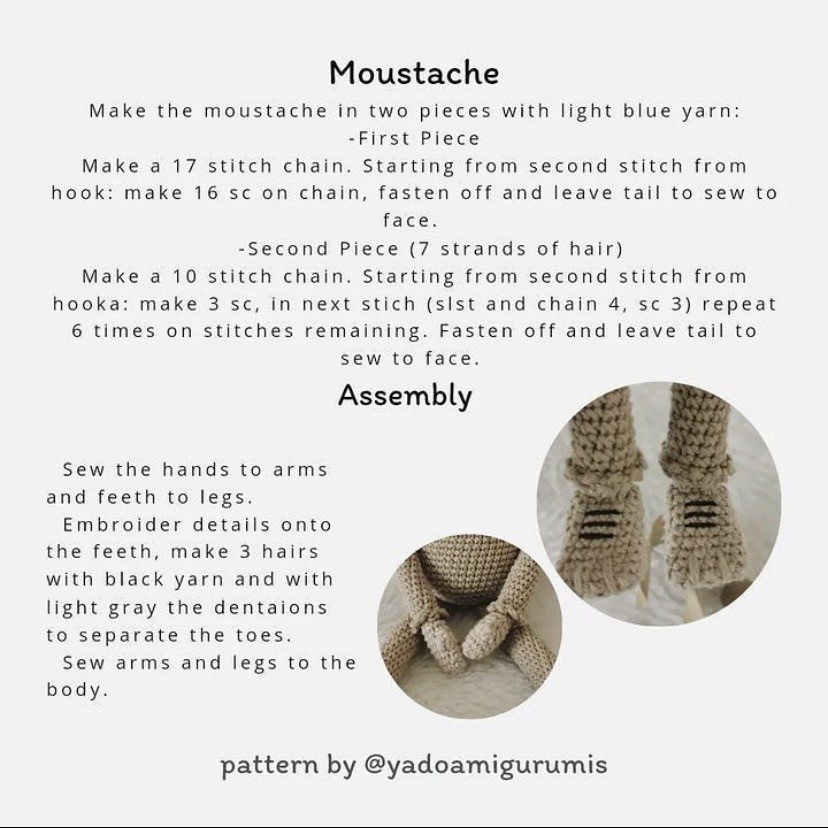 Moustache

Make the moustache in two pieces with light blue yarn:
-First Piece
Make a 17 stitch chain. Starting from second stitch from hook: make 16 sc on chain, fasten off and leave tail to sew to face.
-Second Piece (7 strands of hair)
Make a 10 stitch chain. Starting from second stitch from hooka: make 3 sc, in next stich (slst and chain 4, sc 3) repeat 6 times on stitches remaining. Fasten off and leave tail to sew to face.

Assembly

Sew the hands to arms and feeth to legs.
Embroider details onto the feeth, make 3 hairs with black yarn and with light gray the dentaions to separate the toes.
Sew arms and legs to the body.

pattern by @yadoamigurumis