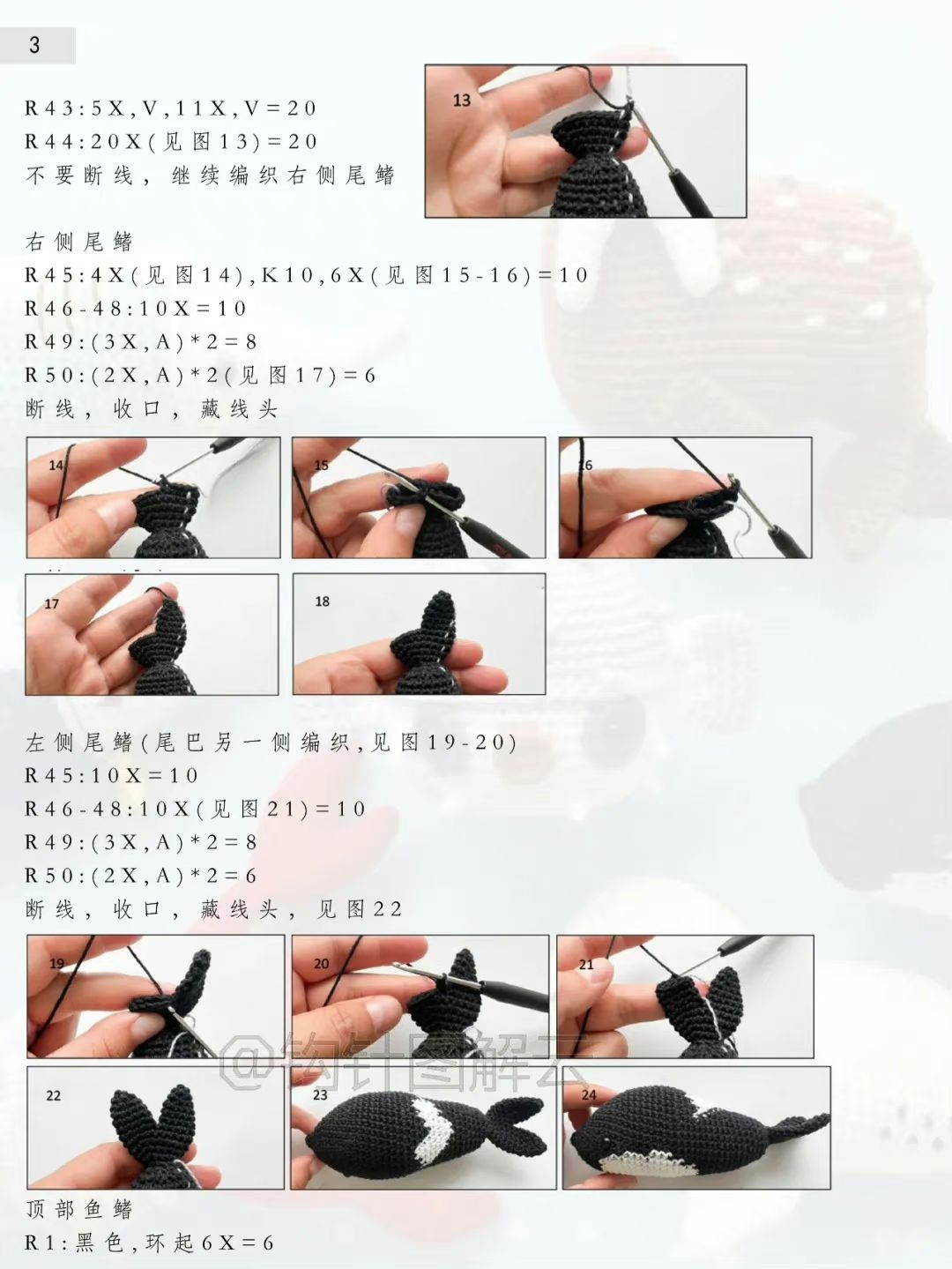 3

R43:5X,V,11X,V=20
R44:20X(见图13)=20
不要断线，继续编织右侧尾鳍

13

右侧尾鳍
R45:4X(见图14),K10,6X(见图15-16)=10
R46-48:10X=10
R49:(3X,A)*2=8
R50:(2X,A)*2(见图17)=6
断线，收口，藏线头

14

15

16

17

18

左侧尾鳍(尾巴另一侧编织,见图19-20)
R45:10X=10
R46-48:10X(见图21)=10
R49:(3X,A)*2=8
R50:(2X,A)*2=6
断线，收口，藏线头，见图22

19

20

21

@钩针图解云

22

23

24

顶部鱼鳍
R1:黑色,环起6X=6