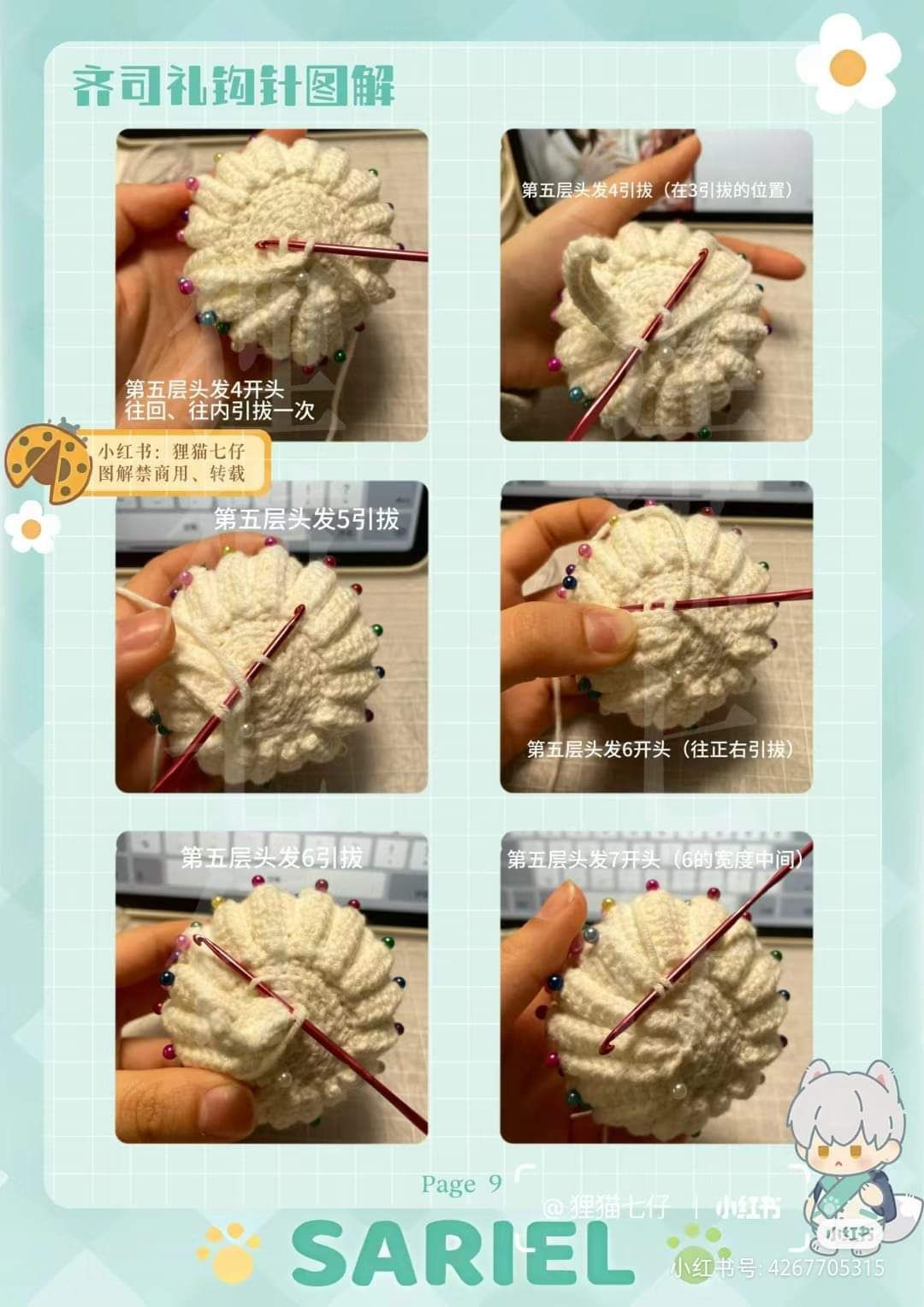 齐司礼钩针图解

第五层头发4开头
往回、往内引拔一次

第五层头发4引拔（在3引拔的位置）

小红书：狸猫七仔
图解禁商用、转载

第五层头发5引拔

第五层头发6开头（往正右引拔）

第五层头发6引拔

第五层头发7开头（6的宽度中间）

Page 9

@狸猫七仔 | 小红书

SARIEL

小红书

小红书号: 4267705315