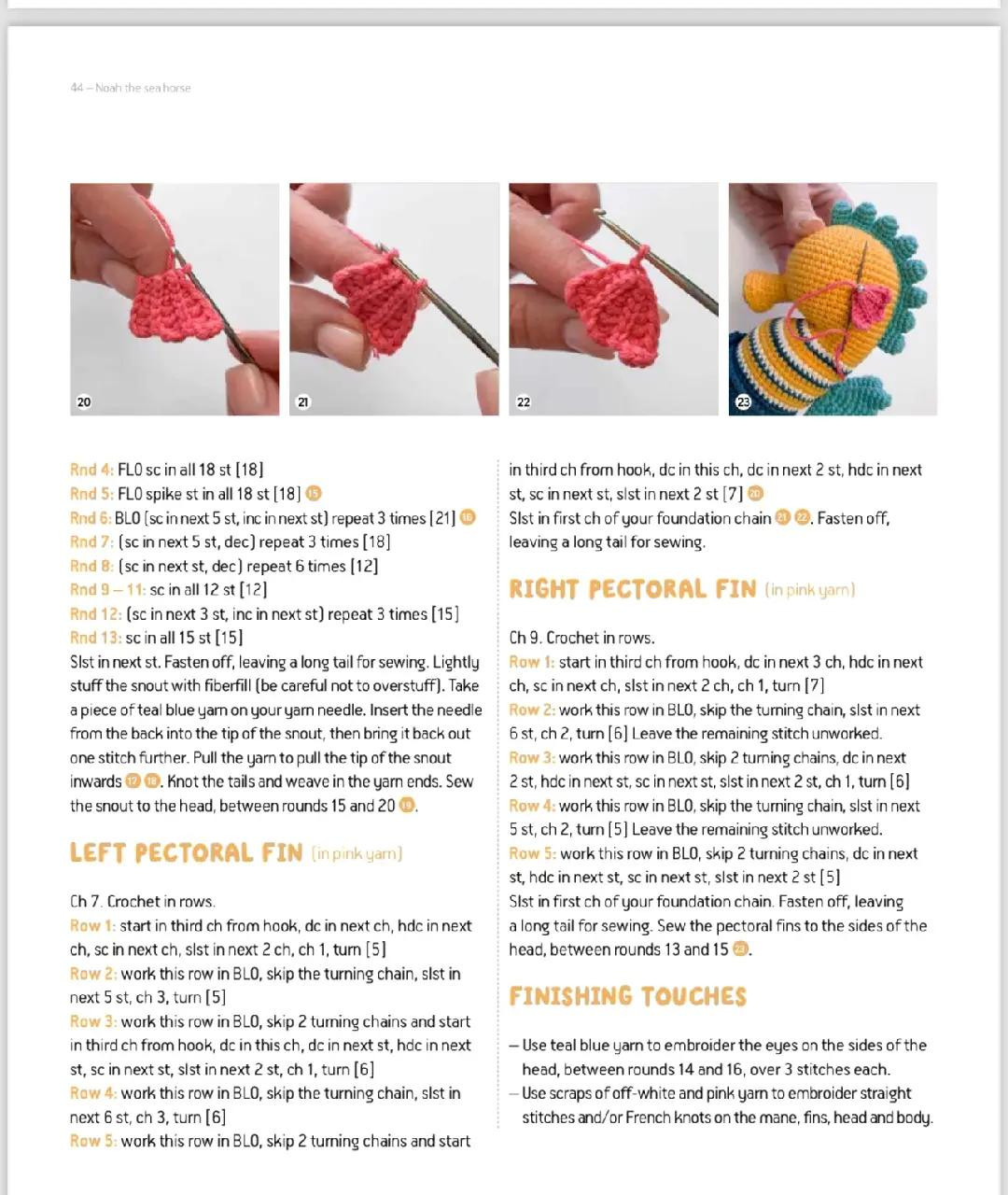 44 – Noah the sea horse

20

21

22

23

Rnd 4: FLO sc in all 18 st [18]
Rnd 5: FLO spike st in all 18 st [18] 15
Rnd 6: BLO (sc in next 5 st, inc in next st) repeat 3 times [21] 16
Rnd 7: (sc in next 5 st, dec) repeat 3 times [18]
Rnd 8: (sc in next st, dec) repeat 6 times [12]
Rnd 9 – 11: sc in all 12 st [12]
Rnd 12: (sc in next 3 st, inc in next st) repeat 3 times [15]
Rnd 13: sc in all 15 st [15]
Slst in next st. Fasten off, leaving a long tail for sewing. Lightly stuff the snout with fiberfill (be careful not to overstuff). Take a piece of teal blue yarn on your yarn needle. Insert the needle from the back into the tip of the snout, then bring it back out one stitch further. Pull the yarn to pull the tip of the snout inwards 17 18. Knot the tails and weave in the yarn ends. Sew the snout to the head, between rounds 15 and 20 19.

LEFT PECTORAL FIN (in pink yarn)

Ch 7. Crochet in rows.
Row 1: start in third ch from hook, dc in next ch, hdc in next ch, sc in next ch, slst in next 2 ch, ch 1, turn [5]
Row 2: work this row in BLO, skip the turning chain, slst in next 5 st, ch 3, turn [5]
Row 3: work this row in BLO, skip 2 turning chains and start in third ch from hook, dc in this ch, dc in next st, hdc in next st, sc in next st, slst in next 2 st, ch 1, turn [6]
Row 4: work this row in BLO, skip the turning chain, slst in next 6 st, ch 3, turn [6]
Row 5: work this row in BLO, skip 2 turning chains and start in third ch from hook, dc in this ch, dc in next 2 st, hdc in next st, sc in next st, slst in next 2 st [7] 20
Slst in first ch of your foundation chain 21 22. Fasten off, leaving a long tail for sewing.

RIGHT PECTORAL FIN (in pink yarn)

Ch 9. Crochet in rows.
Row 1: start in third ch from hook, dc in next 3 ch, hdc in next ch, sc in next ch, slst in next 2 ch, ch 1, turn [7]
Row 2: work this row in BLO, skip the turning chain, slst in next 6 st, ch 2, turn [6] Leave the remaining stitch unworked.
Row 3: work this row in BLO, skip 2 turning chains, dc in next 2 st, hdc in next st, sc in next st, slst in next 2 st, ch 1, turn [6]
Row 4: work this row in BLO, skip the turning chain, slst in next 5 st, ch 2, turn [5] Leave the remaining stitch unworked.
Row 5: work this row in BLO, skip 2 turning chains, dc in next st, hdc in next st, sc in next st, slst in next 2 st [5]
Slst in first ch of your foundation chain. Fasten off, leaving a long tail for sewing. Sew the pectoral fins to the sides of the head, between rounds 13 and 15 23.

FINISHING TOUCHES

– Use teal blue yarn to embroider the eyes on the sides of the head, between rounds 14 and 16, over 3 stitches each.
– Use scraps of off-white and pink yarn to embroider straight stitches and/or French knots on the mane, fins, head and body.