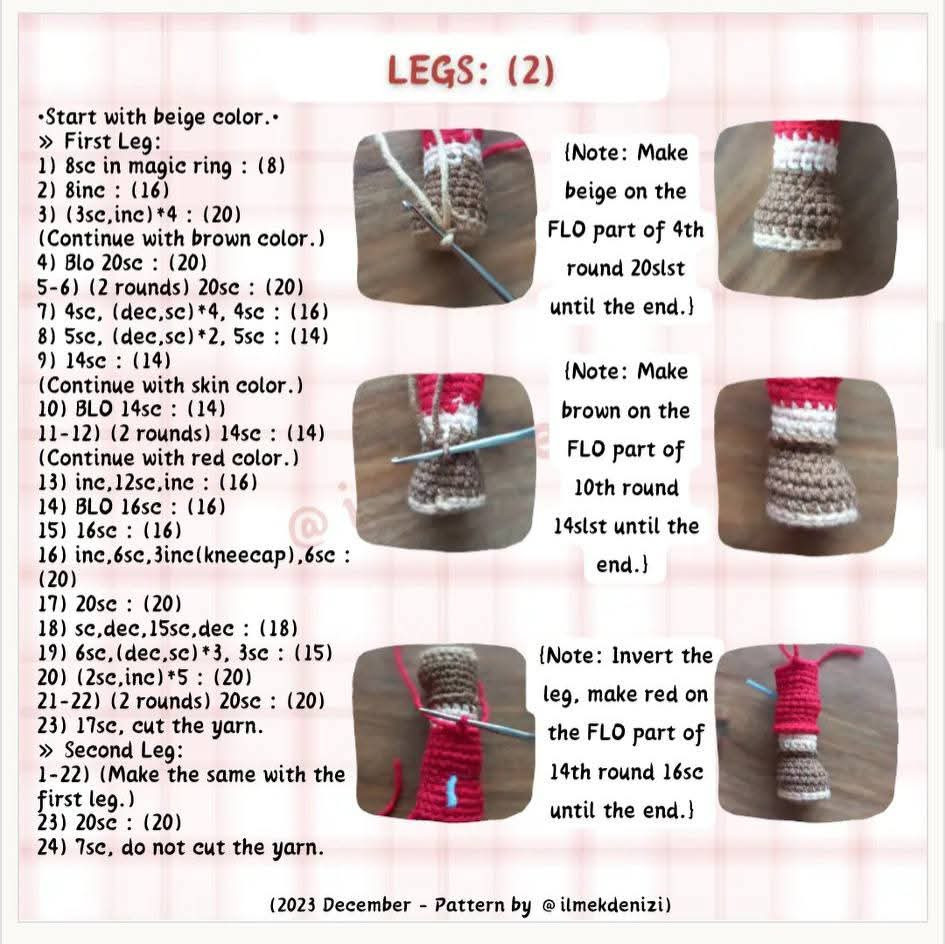 LEGS: (2)

•Start with beige color.•
» First Leg:
1) 8sc in magic ring : (8)
2) 8inc : (16)
3) (3sc,inc)*4 : (20)
(Continue with brown color.)
4) Blo 20sc : (20)
5-6) (2 rounds) 20sc : (20)
7) 4sc, (dec,sc)*4, 4sc : (16)
8) 5sc, (dec,sc)*2, 5sc : (14)
9) 14sc : (14)
(Continue with skin color.)
10) BLO 14sc : (14)
11-12) (2 rounds) 14sc : (14)
(Continue with red color.)
13) inc,12sc,inc : (16)
14) BLO 16sc : (16)
15) 16sc : (16)
16) inc,6sc,3inc(kneecap),6sc : (20)
17) 20sc : (20)
18) sc,dec,15sc,dec : (18)
19) 6sc,(dec,sc)*3, 3sc : (15)
20) (2sc,inc)*5 : (20)
21-22) (2 rounds) 20sc : (20)
23) 17sc, cut the yarn.
» Second Leg:
1-22) (Make the same with the first leg.)
23) 20sc : (20)
24) 7sc, do not cut the yarn.

{Note: Make beige on the FLO part of 4th round 20slst until the end.}

{Note: Make brown on the FLO part of 10th round 14slst until the end.}

{Note: Invert the leg, make red on the FLO part of 14th round 16sc until the end.}

(2023 December - Pattern by @ilmekdenizi)