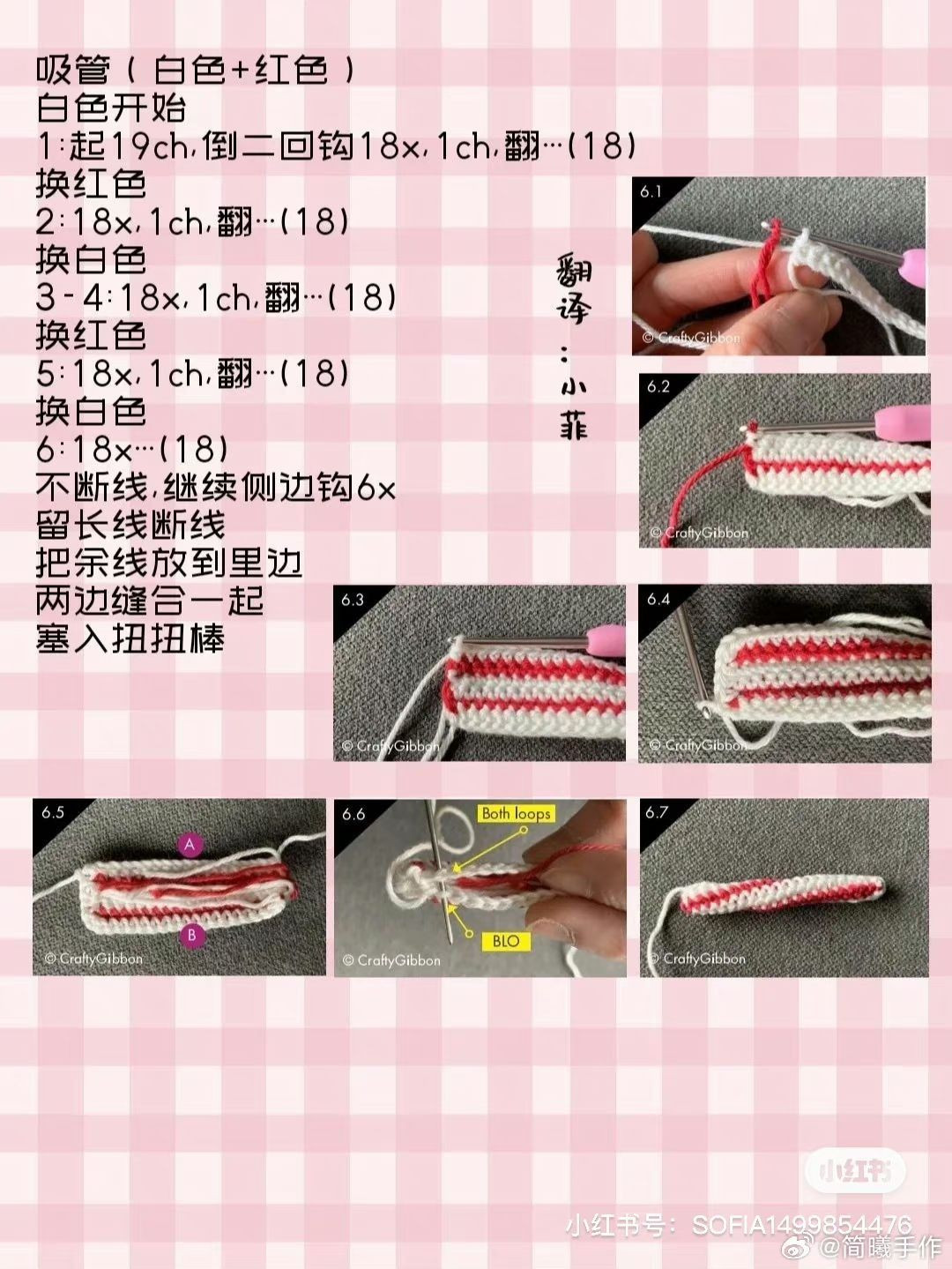 吸管（白色+红色）
白色开始
1:起19ch,倒二回钩18x,1ch,翻…(18)
换红色
2:18x,1ch,翻…(18)
换白色
3-4:18x,1ch,翻…(18)
换红色
5:18x,1ch,翻…(18)
换白色
6:18x…(18)
不断线,继续侧边钩6x
留长线断线
把余线放到里边
两边缝合一起
塞入扭扭棒

翻译：小菲

6.1
© CraftyGibbon

6.2
© CraftyGibbon

6.3
© CraftyGibbon

6.4
© CraftyGibbon

6.5
A
B
© CraftyGibbon

6.6
Both loops
BLO
© CraftyGibbon

6.7
© CraftyGibbon

小红书

小红书号：SOFIA1499854476
@简曦手作