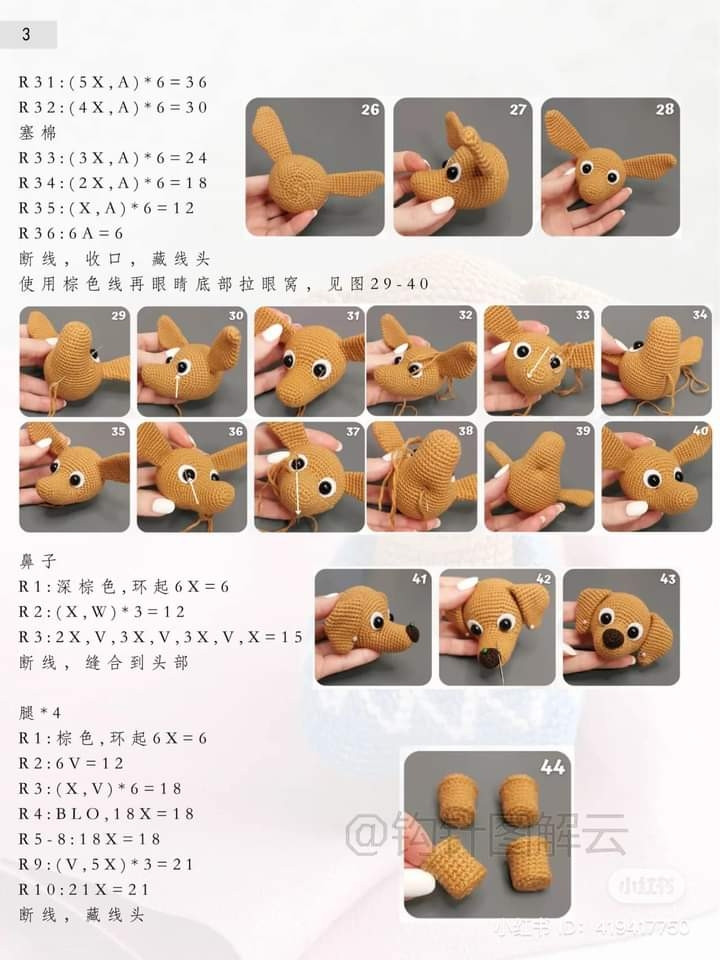 3

R31:(5X,A)*6=36
R32:(4X,A)*6=30
塞棉
R33:(3X,A)*6=24
R34:(2X,A)*6=18
R35:(X,A)*6=12
R36:6A=6
断线，收口，藏线头
使用棕色线再眼睛底部拉眼窝，见图29-40

26 27 28

29 30 31 32 33 34
35 36 37 38 39 40

鼻子
R1:深棕色,环起6X=6
R2:(X,W)*3=12
R3:2X,V,3X,V,3X,V,X=15
断线，缝合到头部

41 42 43

腿*4
R1:棕色,环起6X=6
R2:6V=12
R3:(X,V)*6=18
R4:BLO,18X=18
R5-8:18X=18
R9:(V,5X)*3=21
R10:21X=21
断线，藏线头

44

@钩针图解云
小红书
小红书 ID: 419417750