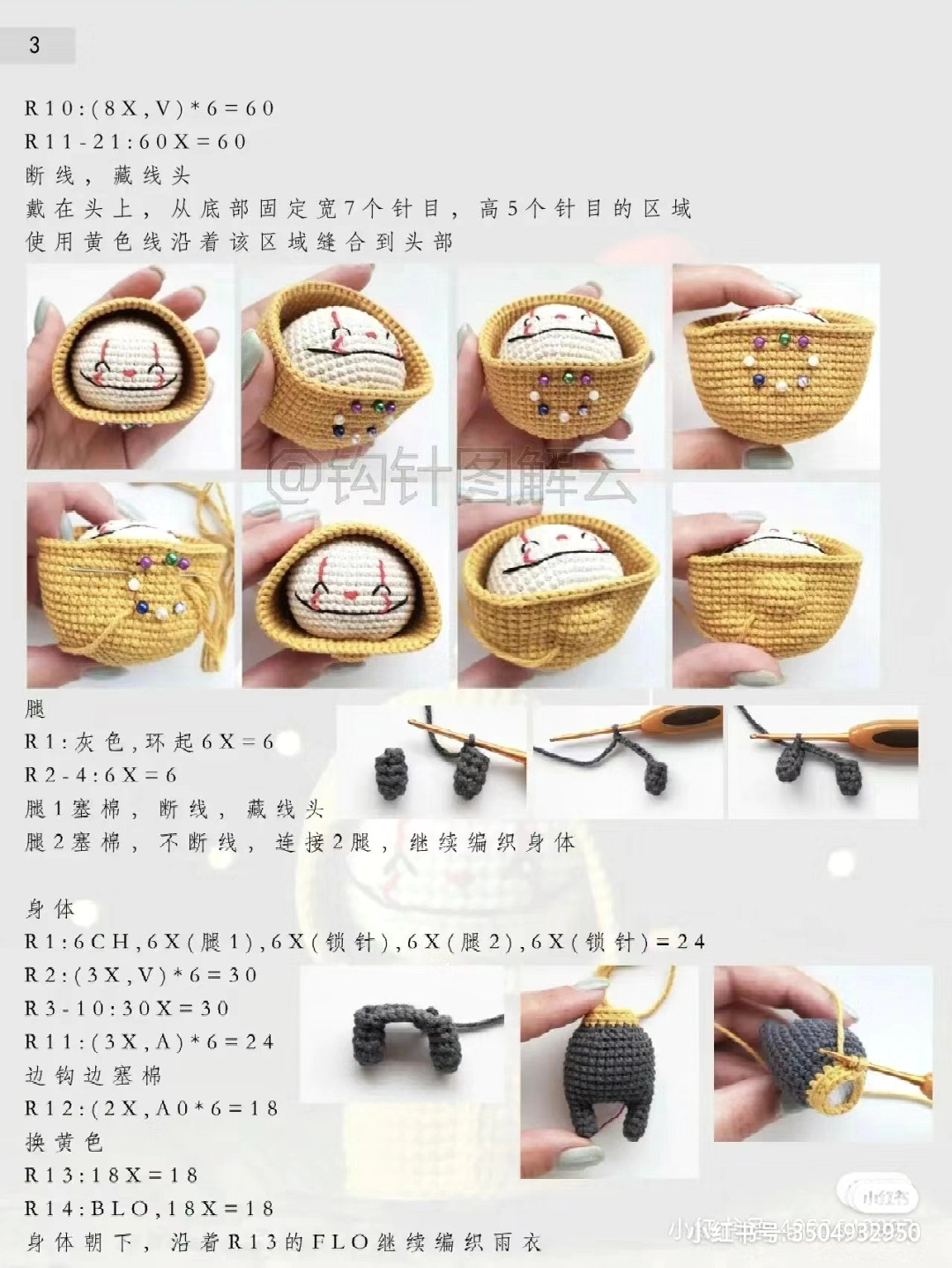 3

R10:(8X,V)*6=60
R11-21:60X=60
断线，藏线头
戴在头上，从底部固定宽7个针目，高5个针目的区域
使用黄色线沿着该区域缝合到头部

@钩针图解云

腿
R1:灰色,环起6X=6
R2-4:6X=6
腿1塞棉，断线，藏线头
腿2塞棉，不断线，连接2腿，继续编织身体

身体
R1:6CH,6X(腿1),6X(锁针),6X(腿2),6X(锁针)=24
R2:(3X,V)*6=30
R3-10:30X=30
R11:(3X,A)*6=24
边钩边塞棉
R12:(2X,A0*6=18
换黄色
R13:18X=18
R14:BLO,18X=18
身体朝下，沿着R13的FLO继续编织雨衣

小红书
小红书号:3504932950