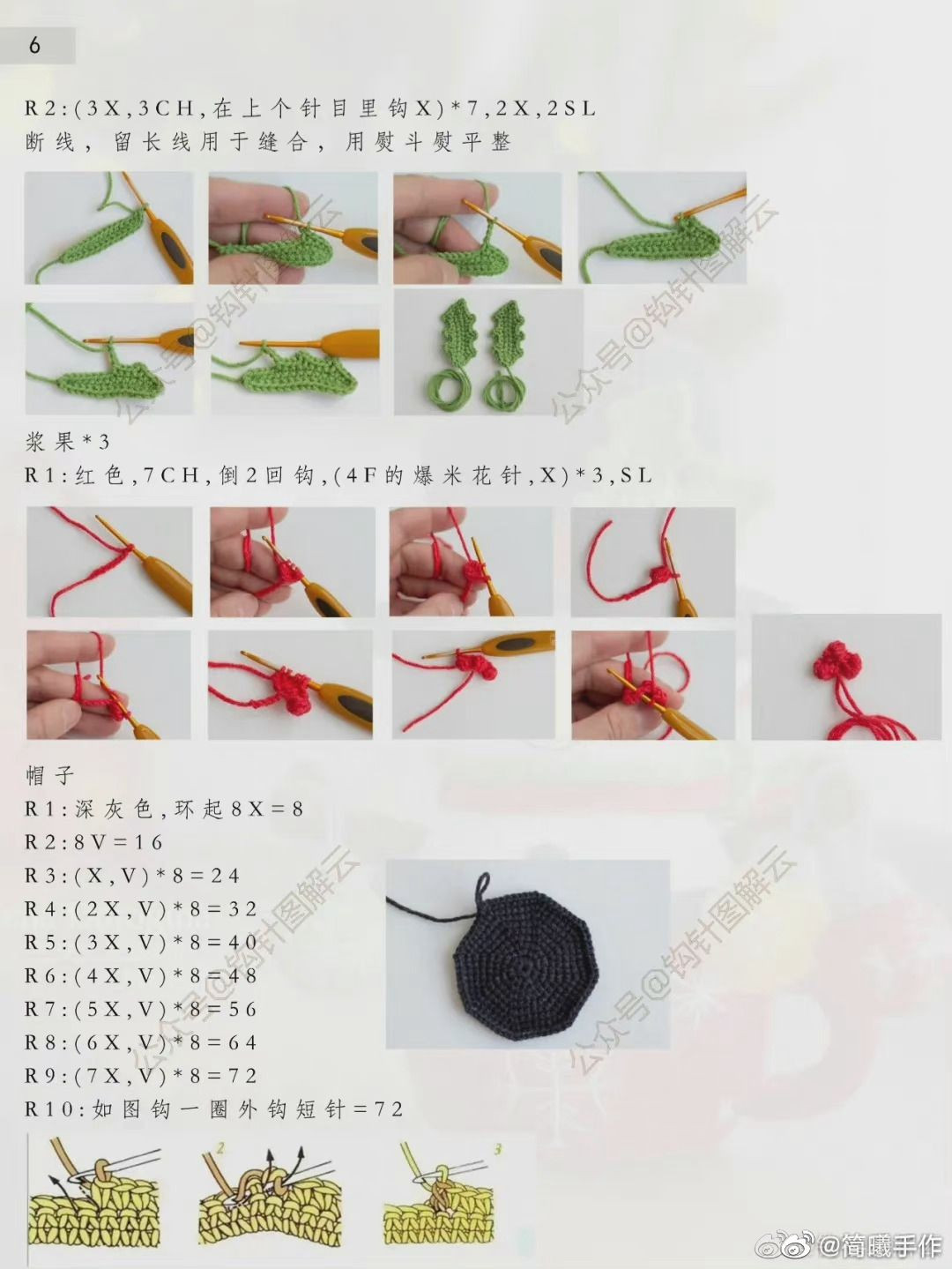 6

R2:(3X,3CH,在上个针目里钩X)*7,2X,2SL
断线，留长线用于缝合，用熨斗熨平整

公众号@钩针图解云

公众号@钩针图解云

浆果*3
R1:红色,7CH,倒2回钩,(4F的爆米花针,X)*3,SL

帽子
R1:深灰色,环起8X=8
R2:8V=16
R3:(X,V)*8=24
R4:(2X,V)*8=32
R5:(3X,V)*8=40
R6:(4X,V)*8=48
R7:(5X,V)*8=56
R8:(6X,V)*8=64
R9:(7X,V)*8=72
R10:如图钩一圈外钩短针=72

公众号@钩针图解云

公众号@钩针图解云

2

3

@简曦手作