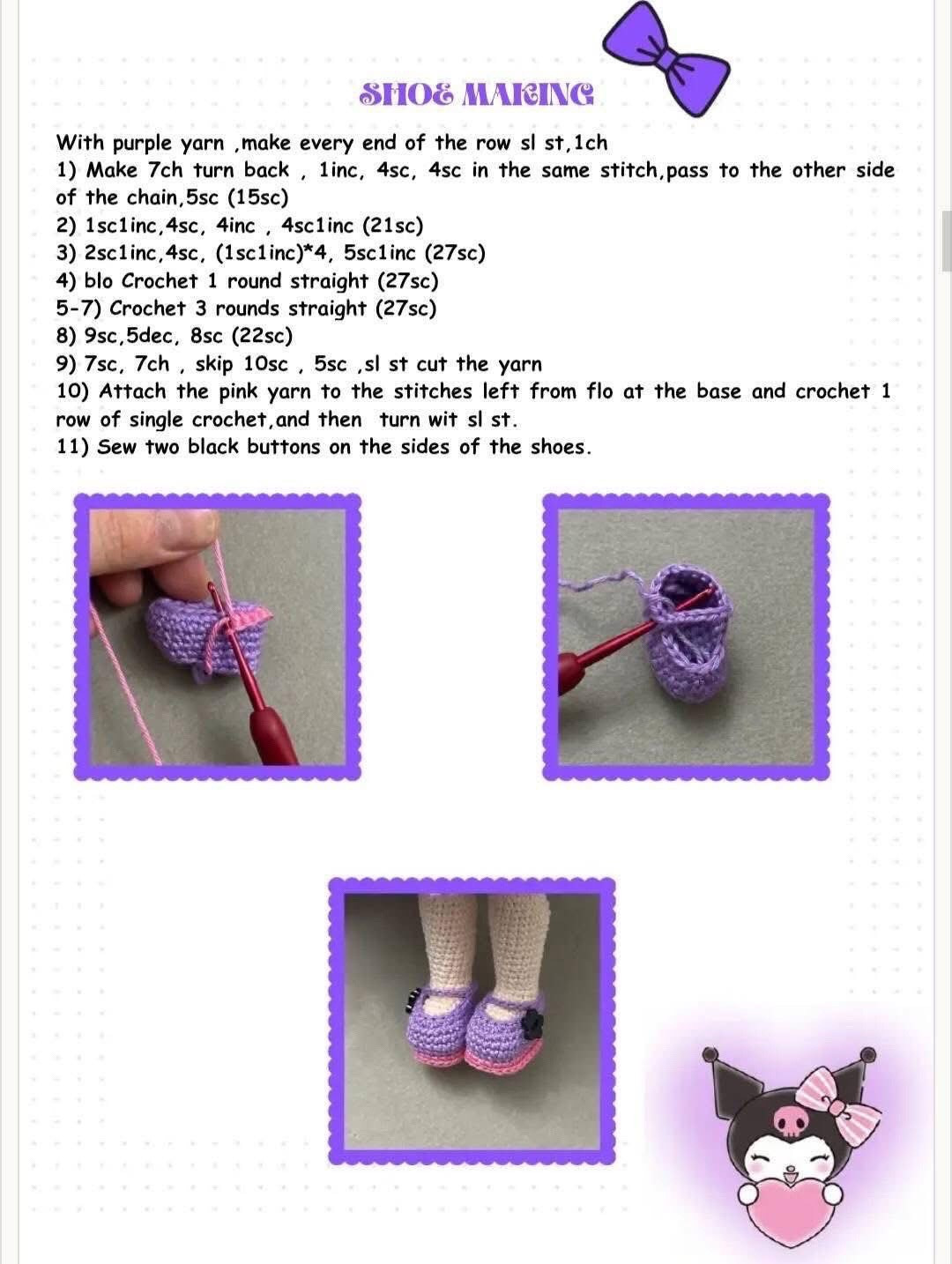 SHOE MAKING

With purple yarn ,make every end of the row sl st,1ch
1) Make 7ch turn back , 1inc, 4sc, 4sc in the same stitch,pass to the other side of the chain,5sc (15sc)
2) 1sc1inc,4sc, 4inc , 4sc1inc (21sc)
3) 2sc1inc,4sc, (1sc1inc)*4, 5sc1inc (27sc)
4) blo Crochet 1 round straight (27sc)
5-7) Crochet 3 rounds straight (27sc)
8) 9sc,5dec, 8sc (22sc)
9) 7sc, 7ch , skip 10sc , 5sc ,sl st cut the yarn
10) Attach the pink yarn to the stitches left from flo at the base and crochet 1 row of single crochet,and then turn wit sl st.
11) Sew two black buttons on the sides of the shoes.