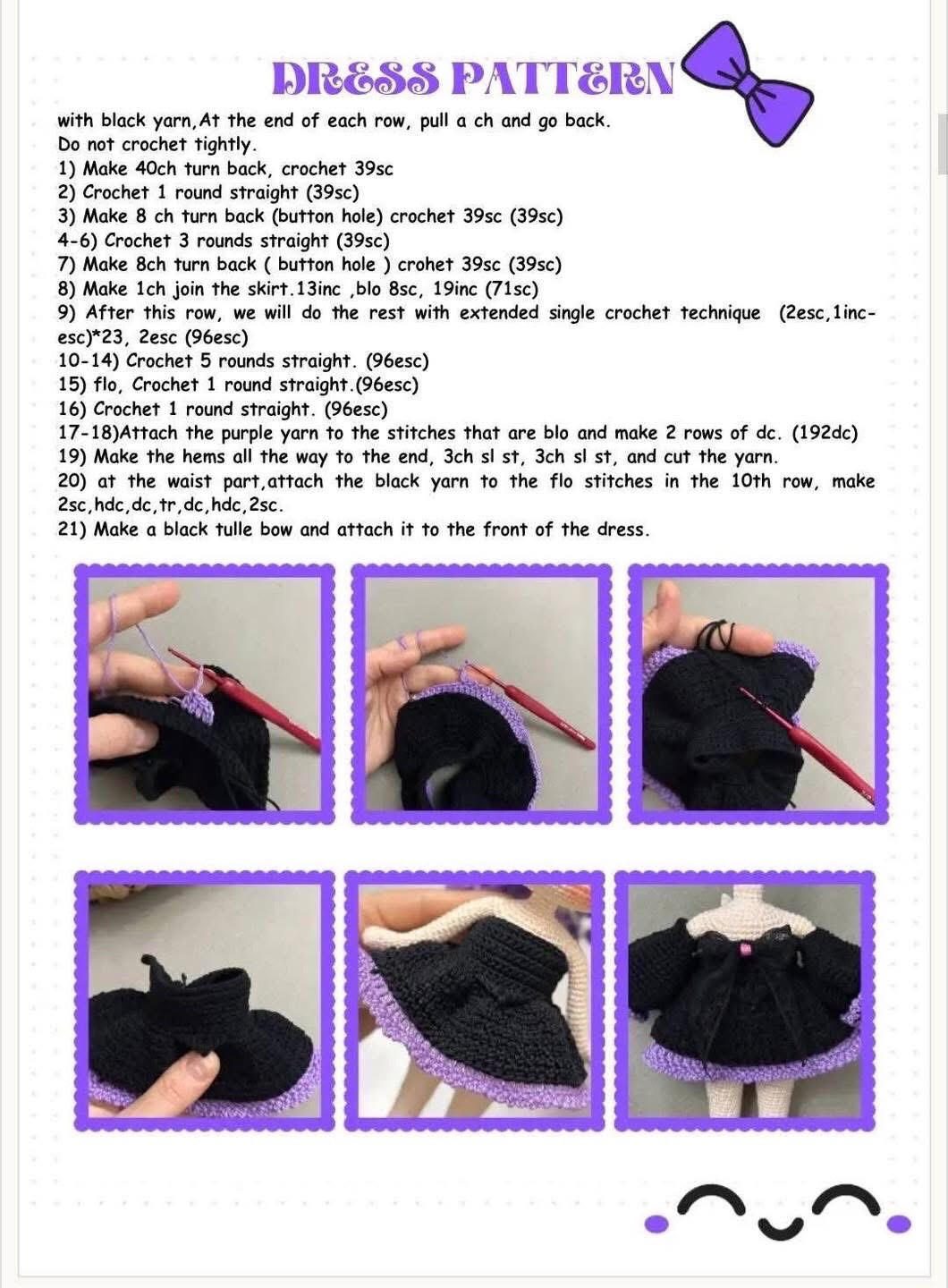 DRESS PATTERN

with black yarn,At the end of each row, pull a ch and go back.
Do not crochet tightly.
1) Make 40ch turn back, crochet 39sc
2) Crochet 1 round straight (39sc)
3) Make 8 ch turn back (button hole) crochet 39sc (39sc)
4-6) Crochet 3 rounds straight (39sc)
7) Make 8ch turn back ( button hole ) crohet 39sc (39sc)
8) Make 1ch join the skirt.13inc ,blo 8sc, 19inc (71sc)
9) After this row, we will do the rest with extended single crochet technique (2esc,1inc-esc)*23, 2esc (96esc)
10-14) Crochet 5 rounds straight. (96esc)
15) flo, Crochet 1 round straight.(96esc)
16) Crochet 1 round straight. (96esc)
17-18)Attach the purple yarn to the stitches that are blo and make 2 rows of dc. (192dc)
19) Make the hems all the way to the end, 3ch sl st, 3ch sl st, and cut the yarn.
20) at the waist part,attach the black yarn to the flo stitches in the 10th row, make 2sc,hdc,dc,tr,dc,hdc,2sc.
21) Make a black tulle bow and attach it to the front of the dress.