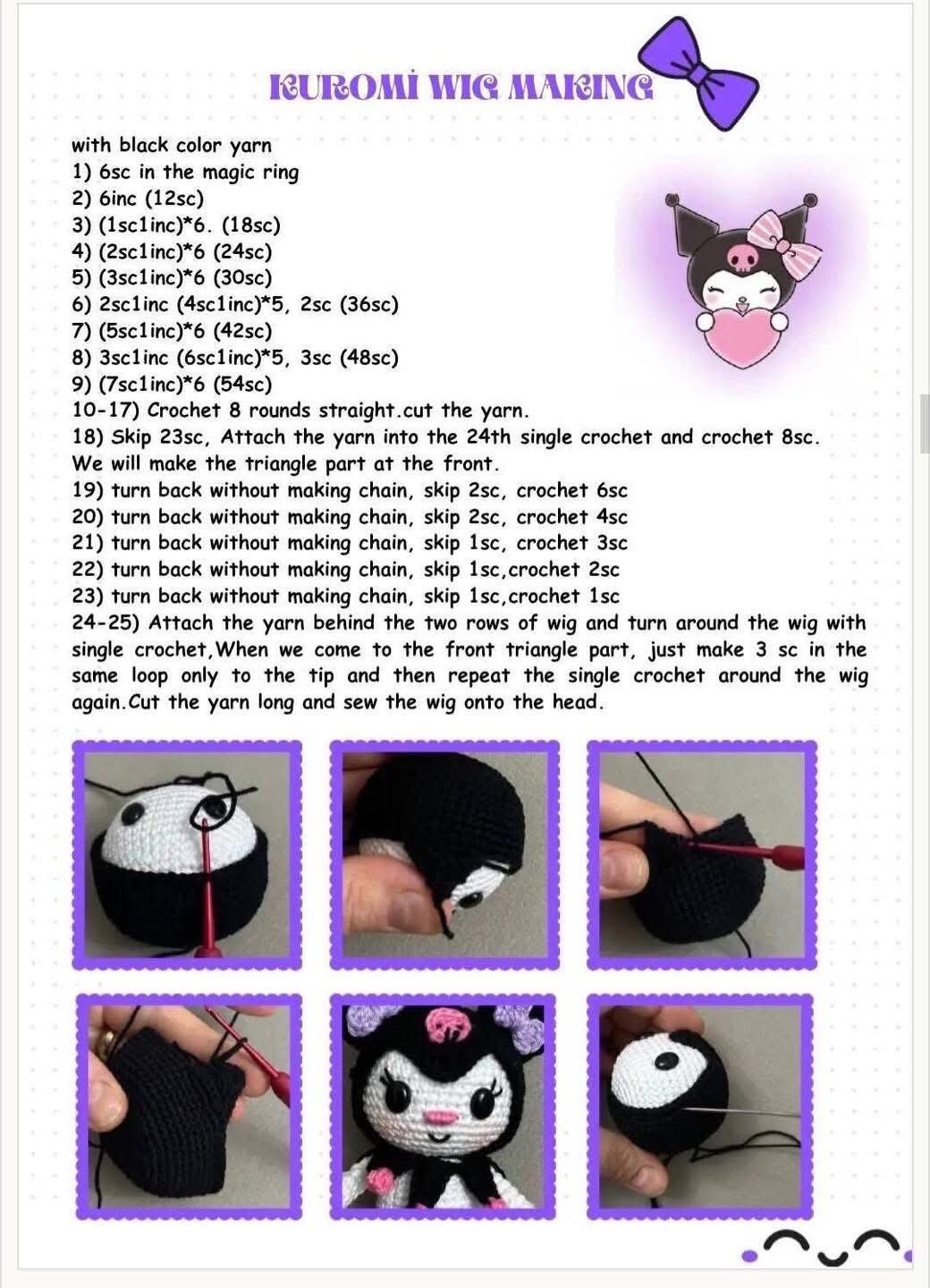 KUROMİ WIG MAKING

with black color yarn
1) 6sc in the magic ring
2) 6inc (12sc)
3) (1sc1inc)*6. (18sc)
4) (2sc1inc)*6 (24sc)
5) (3sc1inc)*6 (30sc)
6) 2sc1inc (4sc1inc)*5, 2sc (36sc)
7) (5sc1inc)*6 (42sc)
8) 3sc1inc (6sc1inc)*5, 3sc (48sc)
9) (7sc1inc)*6 (54sc)
10-17) Crochet 8 rounds straight.cut the yarn.
18) Skip 23sc, Attach the yarn into the 24th single crochet and crochet 8sc.
We will make the triangle part at the front.
19) turn back without making chain, skip 2sc, crochet 6sc
20) turn back without making chain, skip 2sc, crochet 4sc
21) turn back without making chain, skip 1sc, crochet 3sc
22) turn back without making chain, skip 1sc,crochet 2sc
23) turn back without making chain, skip 1sc,crochet 1sc
24-25) Attach the yarn behind the two rows of wig and turn around the wig with single crochet,When we come to the front triangle part, just make 3 sc in the same loop only to the tip and then repeat the single crochet around the wig again.Cut the yarn long and sew the wig onto the head.