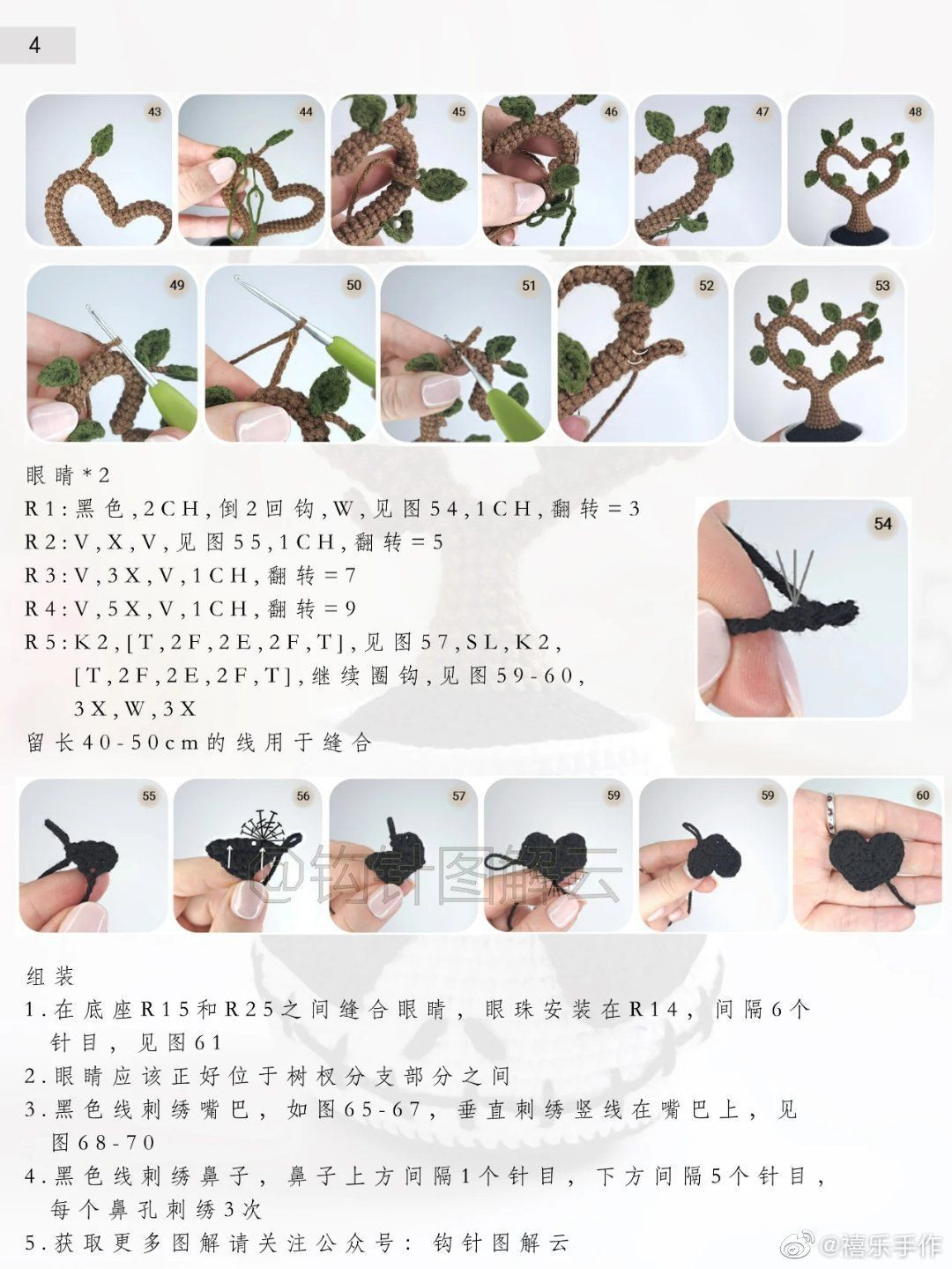 4

43 44 45 46 47 48

49 50 51 52 53

眼睛*2
R1:黑色,2CH,倒2回钩,W,见图54,1CH,翻转=3
R2:V,X,V,见图55,1CH,翻转=5
R3:V,3X,V,1CH,翻转=7
R4:V,5X,V,1CH,翻转=9
R5:K2,[T,2F,2E,2F,T],见图57,SL,K2,[T,2F,2E,2F,T],继续圈钩,见图59-60,3X,W,3X
留长40-50cm的线用于缝合

54

55 56 57 59 59 60

@钩针图解云

组装
1.在底座R15和R25之间缝合眼睛，眼珠安装在R14，间隔6个针目，见图61
2.眼睛应该正好位于树杈分支部分之间
3.黑色线刺绣嘴巴，如图65-67，垂直刺绣竖线在嘴巴上，见图68-70
4.黑色线刺绣鼻子，鼻子上方间隔1个针目，下方间隔5个针目，每个鼻孔刺绣3次
5.获取更多图解请关注公众号：钩针图解云

@禧乐手作