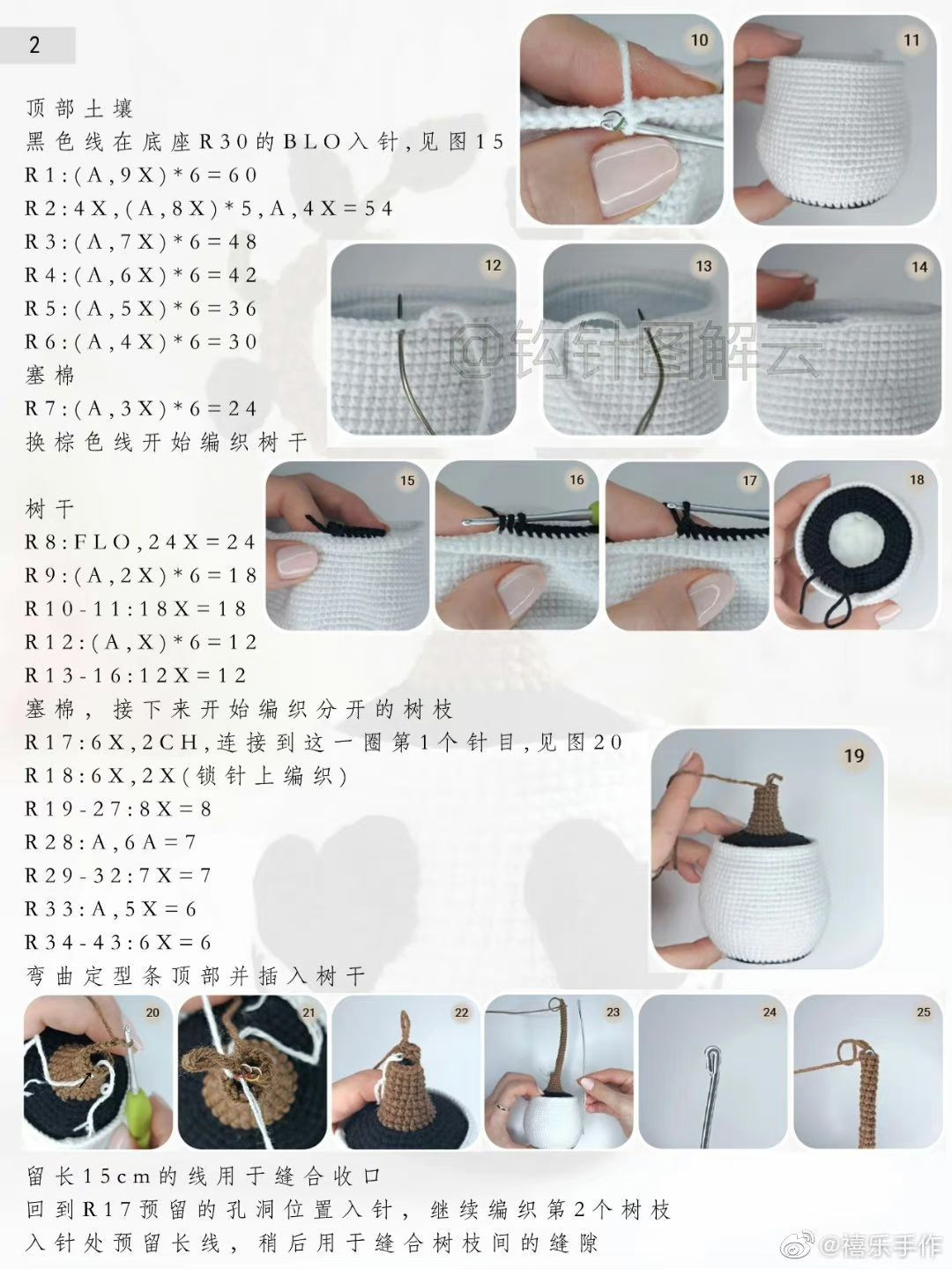 2

顶部土壤
黑色线在底座R30的BLO入针，见图15
R1:(A,9X)*6=60
R2:4X,(A,8X)*5,A,4X=54
R3:(A,7X)*6=48
R4:(A,6X)*6=42
R5:(A,5X)*6=36
R6:(A,4X)*6=30
塞棉
R7:(A,3X)*6=24
换棕色线开始编织树干

树干
R8:FLO,24X=24
R9:(A,2X)*6=18
R10-11:18X=18
R12:(A,X)*6=12
R13-16:12X=12
塞棉，接下来开始编织分开的树枝
R17:6X,2CH,连接到这一圈第1个针目，见图20
R18:6X,2X(锁针上编织)
R19-27:8X=8
R28:A,6A=7
R29-32:7X=7
R33:A,5X=6
R34-43:6X=6
弯曲定型条顶部并插入树干

10
11
12
13
14
@钩针图解云
15
16
17
18
19
20
21
22
23
24
25

留长15cm的线用于缝合收口
回到R17预留的孔洞位置入针，继续编织第2个树枝
入针处预留长线，稍后用于缝合树枝间的缝隙

@禧乐手作