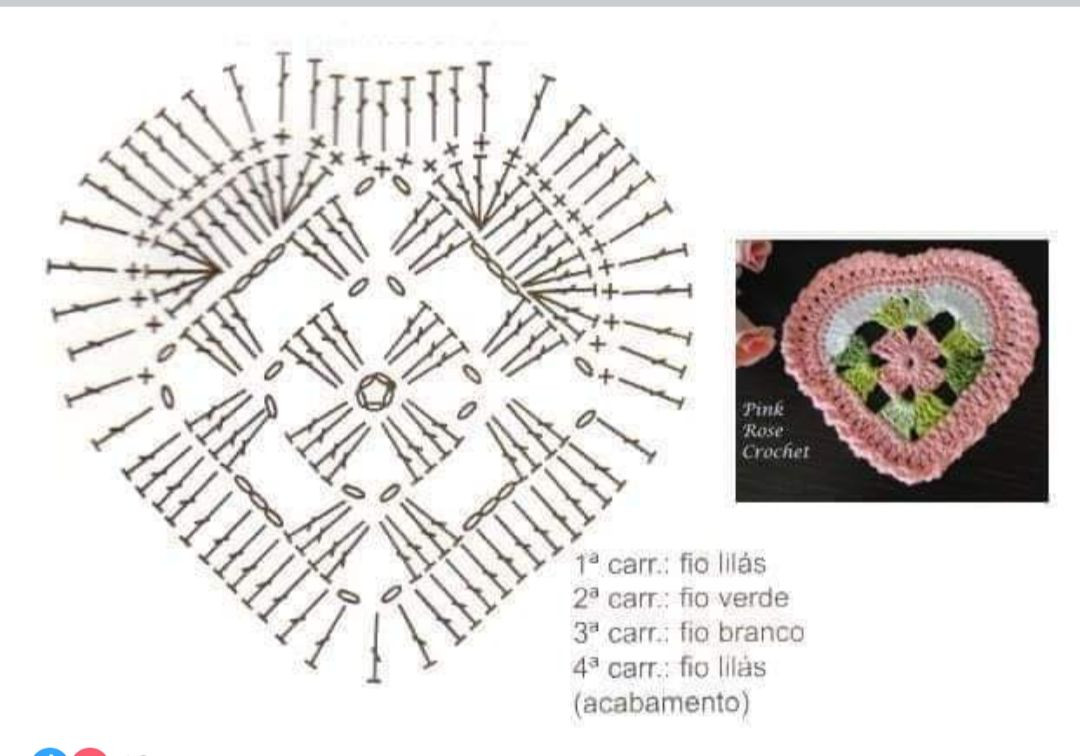 Pink
Rose
Crochet

1ª carr.: fio lilás
2ª carr.: fio verde
3ª carr.: fio branco
4ª carr.: fio lilás
(acabamento)