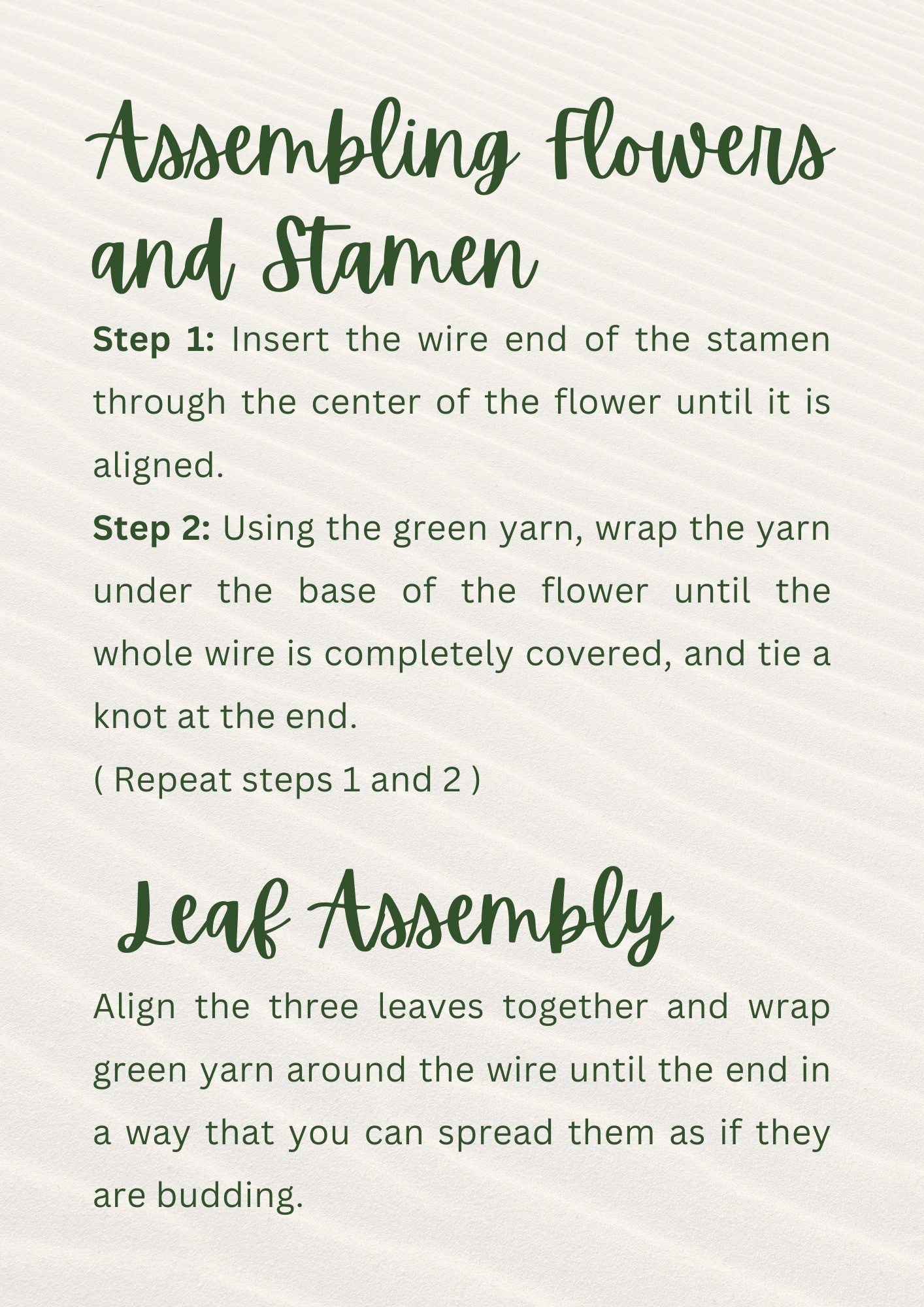 Assembling Flowers and Stamen

Step 1: Insert the wire end of the stamen through the center of the flower until it is aligned.
Step 2: Using the green yarn, wrap the yarn under the base of the flower until the whole wire is completely covered, and tie a knot at the end.
( Repeat steps 1 and 2 )

Leaf Assembly

Align the three leaves together and wrap green yarn around the wire until the end in a way that you can spread them as if they are budding.