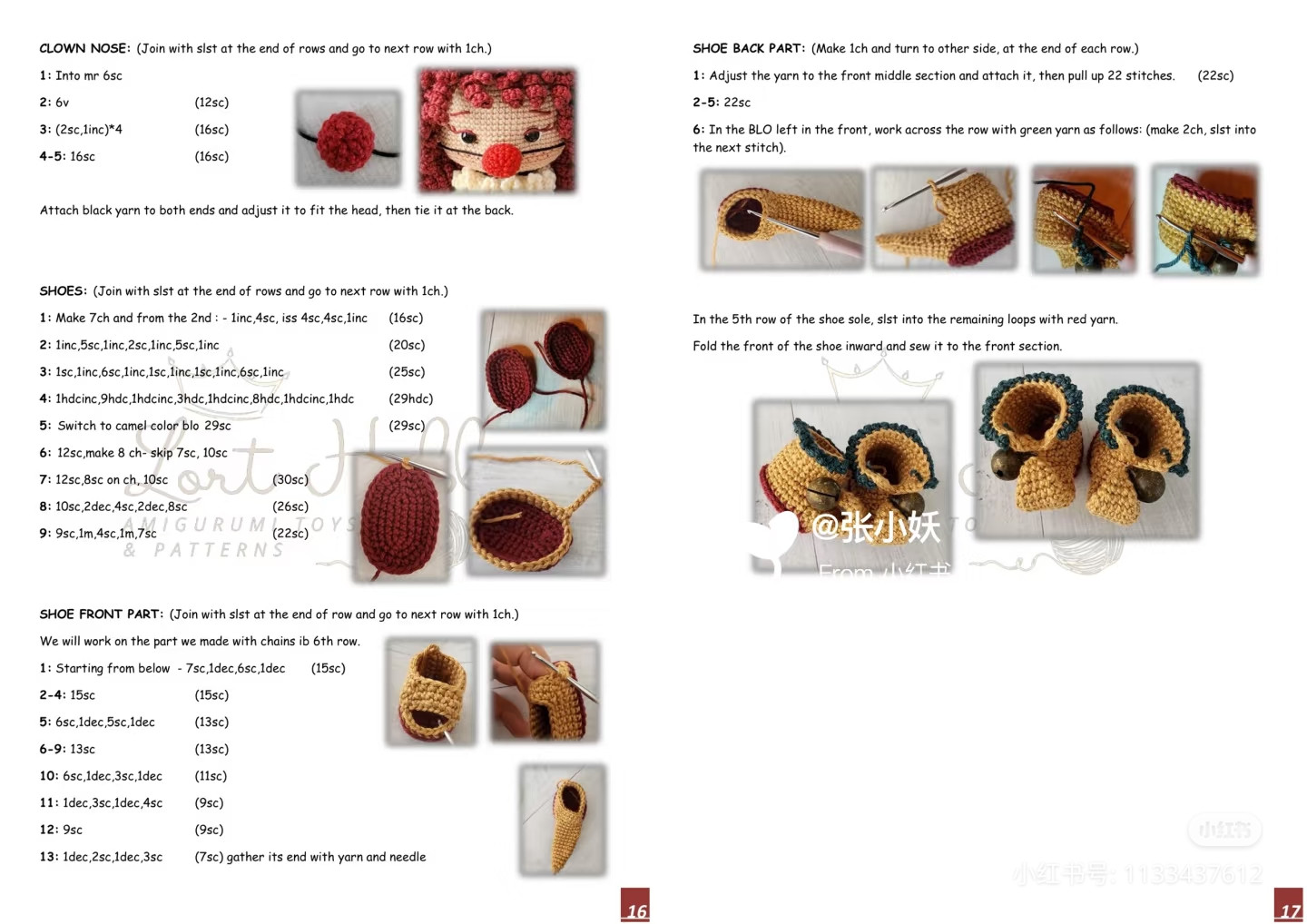 CLOWN NOSE: (Join with slst at the end of rows and go to next row with 1ch.)

1: Into mr 6sc

2: 6v (12sc)

3: (2sc,1inc)*4 (16sc)

4-5: 16sc (16sc)

Attach black yarn to both ends and adjust it to fit the head, then tie it at the back.

SHOES: (Join with slst at the end of rows and go to next row with 1ch.)

1: Make 7ch and from the 2nd : - 1inc,4sc, iss 4sc,4sc,1inc (16sc)

2: 1inc,5sc,1inc,2sc,1inc,5sc,1inc (20sc)

3: 1sc,1inc,6sc,1inc,1sc,1inc,1sc,1inc,6sc,1inc (25sc)

4: 1hdcinc,9hdc,1hdcinc,3hdc,1hdcinc,8hdc,1hdcinc,1hdc (29hdc)

5: Switch to camel color blo 29sc (29sc)

6: 12sc,make 8 ch- skip 7sc, 10sc

7: 12sc,8sc on ch, 10sc (30sc)

8: 10sc,2dec,4sc,2dec,8sc (26sc)

9: 9sc,1m,4sc,1m,7sc (22sc)

Lort Hill
AMIGURUMI TOYS
& PATTERNS

SHOE FRONT PART: (Join with slst at the end of row and go to next row with 1ch.)

We will work on the part we made with chains ib 6th row.

1: Starting from below - 7sc,1dec,6sc,1dec (15sc)

2-4: 15sc (15sc)

5: 6sc,1dec,5sc,1dec (13sc)

6-9: 13sc (13sc)

10: 6sc,1dec,3sc,1dec (11sc)

11: 1dec,3sc,1dec,4sc (9sc)

12: 9sc (9sc)

13: 1dec,2sc,1dec,3sc (7sc) gather its end with yarn and needle

16

SHOE BACK PART: (Make 1ch and turn to other side, at the end of each row.)

1: Adjust the yarn to the front middle section and attach it, then pull up 22 stitches. (22sc)

2-5: 22sc

6: In the BLO left in the front, work across the row with green yarn as follows: (make 2ch, slst into the next stitch).

In the 5th row of the shoe sole, slst into the remaining loops with red yarn.

Fold the front of the shoe inward and sew it to the front section.

@张小妖
From 小红书

小红书
小红书号: 1133437612

17