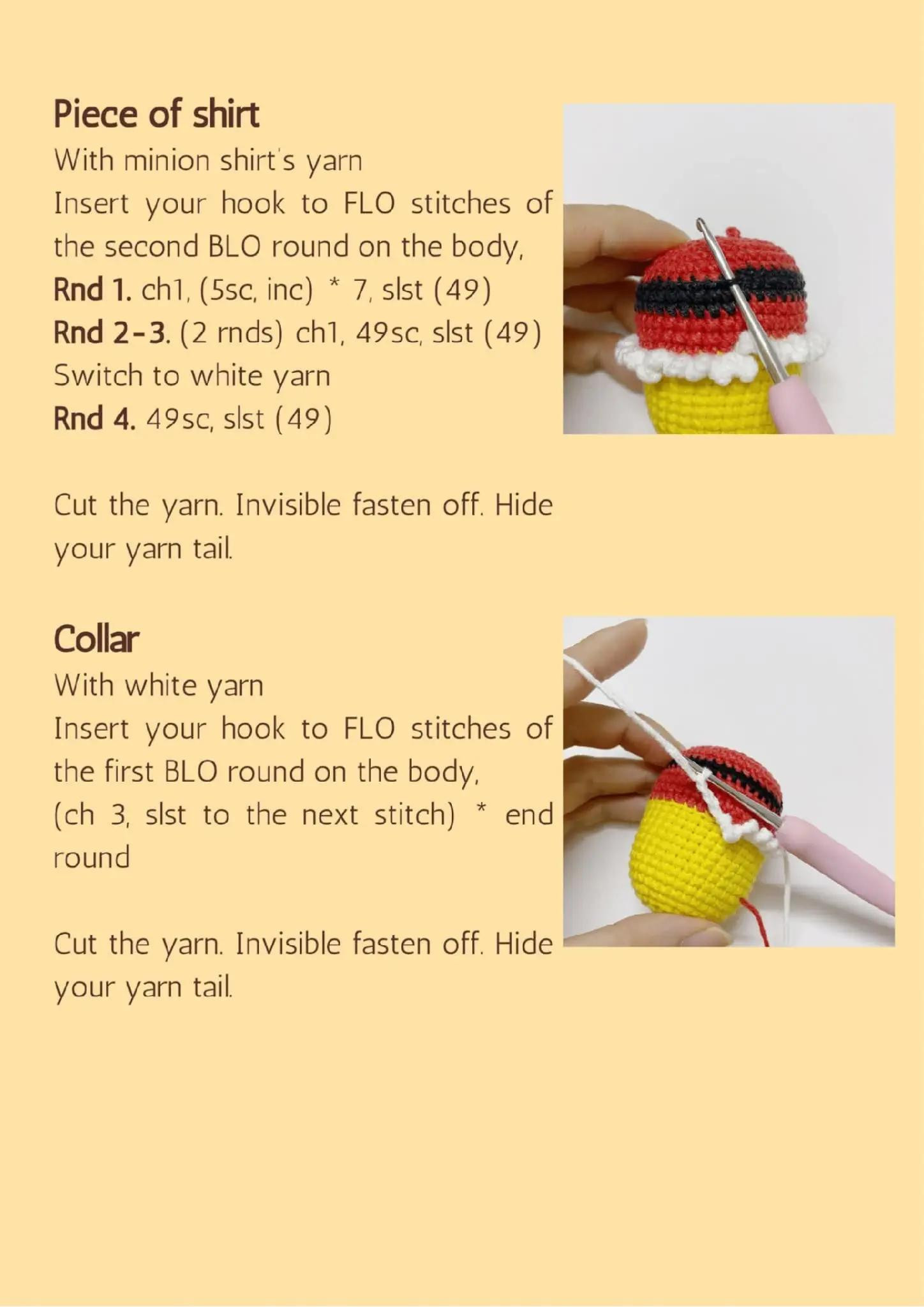 Piece of shirt
With minion shirt's yarn
Insert your hook to FLO stitches of the second BLO round on the body,
Rnd 1. ch1, (5sc, inc) * 7, slst (49)
Rnd 2-3. (2 rnds) ch1, 49sc, slst (49)
Switch to white yarn
Rnd 4. 49sc, slst (49)

Cut the yarn. Invisible fasten off. Hide your yarn tail.

Collar
With white yarn
Insert your hook to FLO stitches of the first BLO round on the body,
(ch 3, slst to the next stitch) * end round

Cut the yarn. Invisible fasten off. Hide your yarn tail.