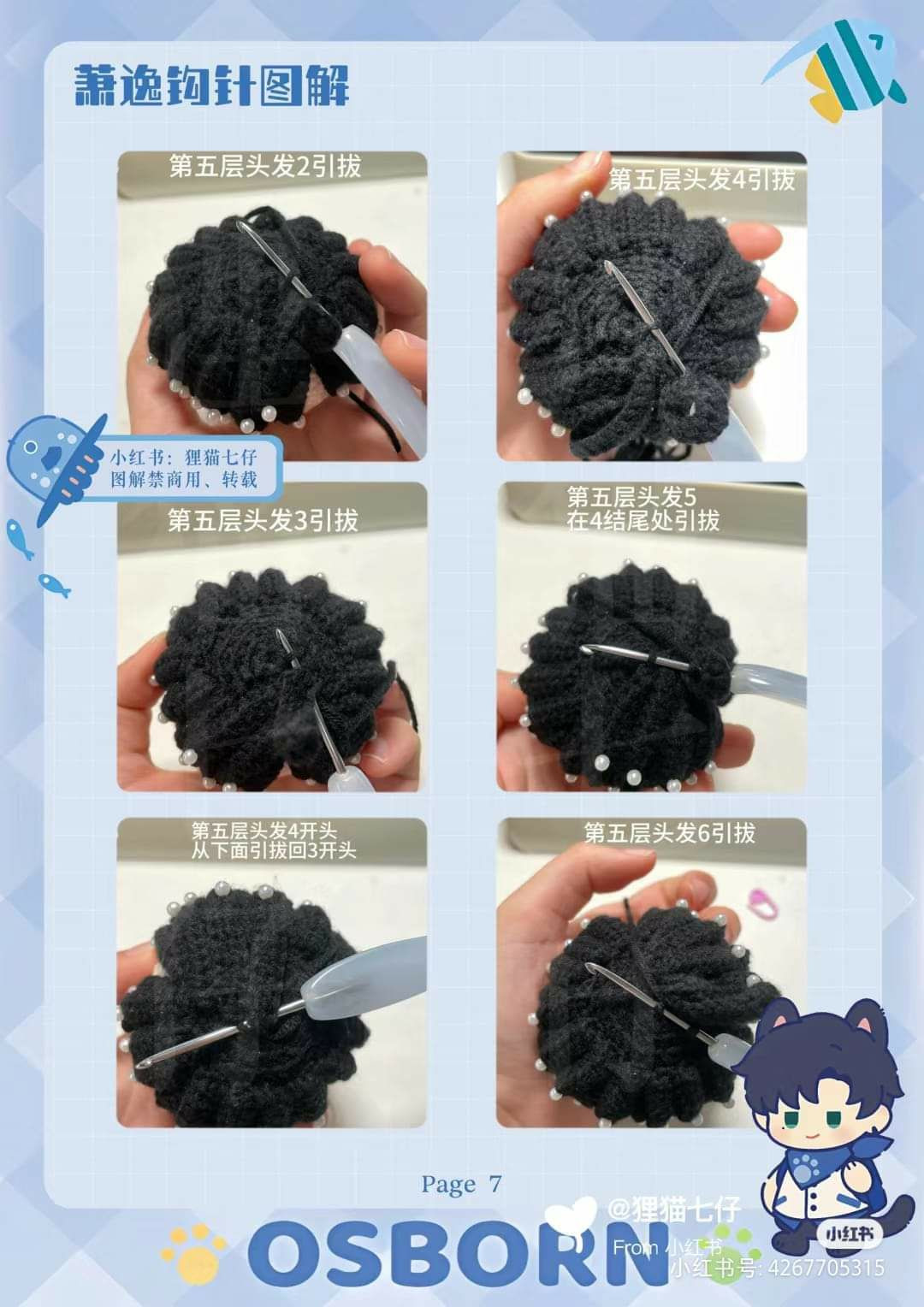 萧逸钩针图解

第五层头发2引拔

第五层头发4引拔

小红书：狸猫七仔
图解禁商用、转载

第五层头发3引拔

第五层头发5
在4结尾处引拔

第五层头发4开头
从下面引拔回3开头

第五层头发6引拔

Page 7

OSBORN

@狸猫七仔
From 小红书
小红书号: 4267705315

小红书