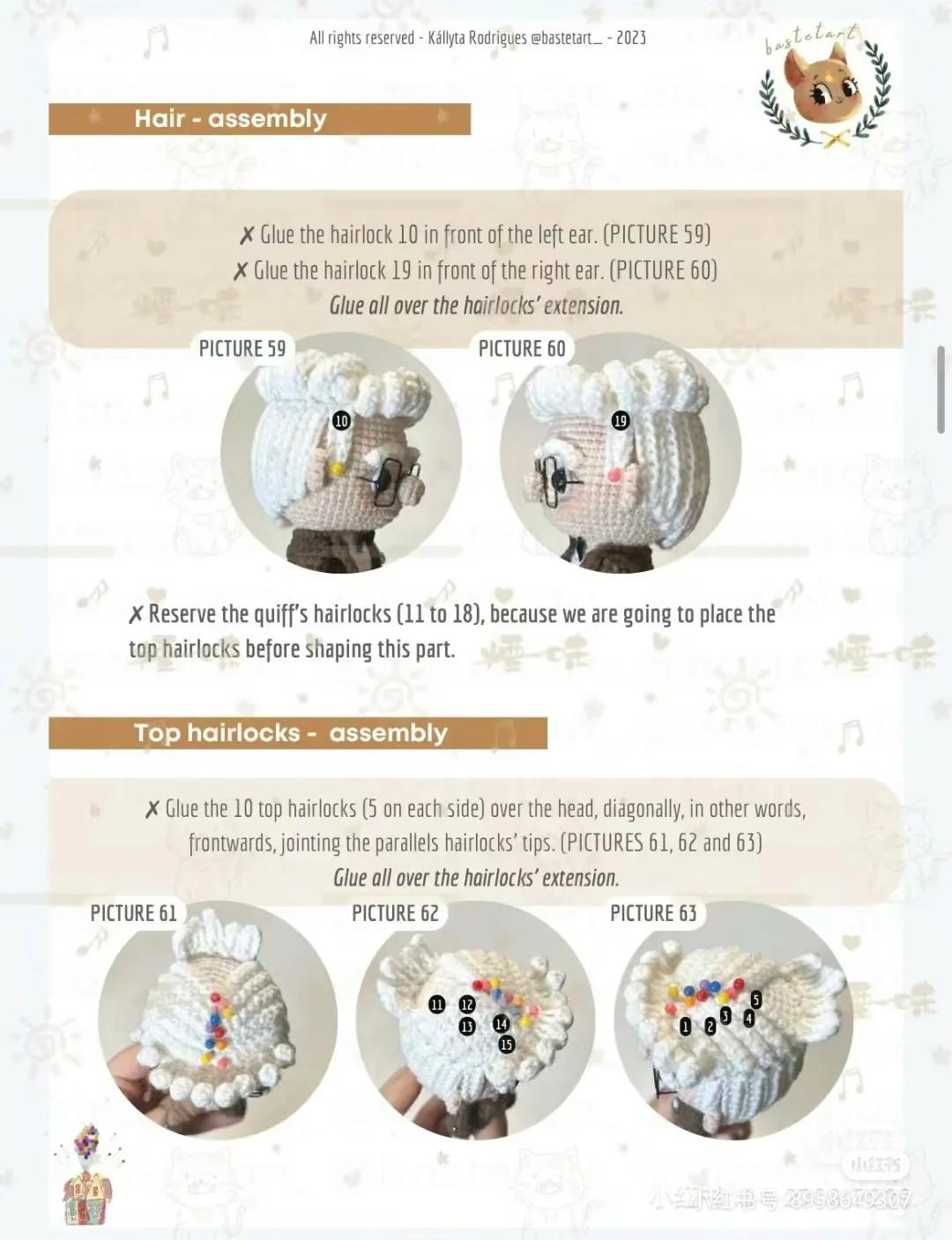 All rights reserved - Kállyta Rodrigues @bastetart_ - 2023

bastetart

Hair - assembly

✗ Glue the hairlock 10 in front of the left ear. (PICTURE 59)
✗ Glue the hairlock 19 in front of the right ear. (PICTURE 60)
Glue all over the hairlocks' extension.

PICTURE 59

10

PICTURE 60

19

✗ Reserve the quiff's hairlocks (11 to 18), because we are going to place the top hairlocks before shaping this part.

Top hairlocks - assembly

✗ Glue the 10 top hairlocks (5 on each side) over the head, diagonally, in other words, frontwards, jointing the parallels hairlocks' tips. (PICTURES 61, 62 and 63)
Glue all over the hairlocks' extension.

PICTURE 61

PICTURE 62

11 12 13 14 15

PICTURE 63

1 2 3 4 5

小红书

小红书号 8958649307