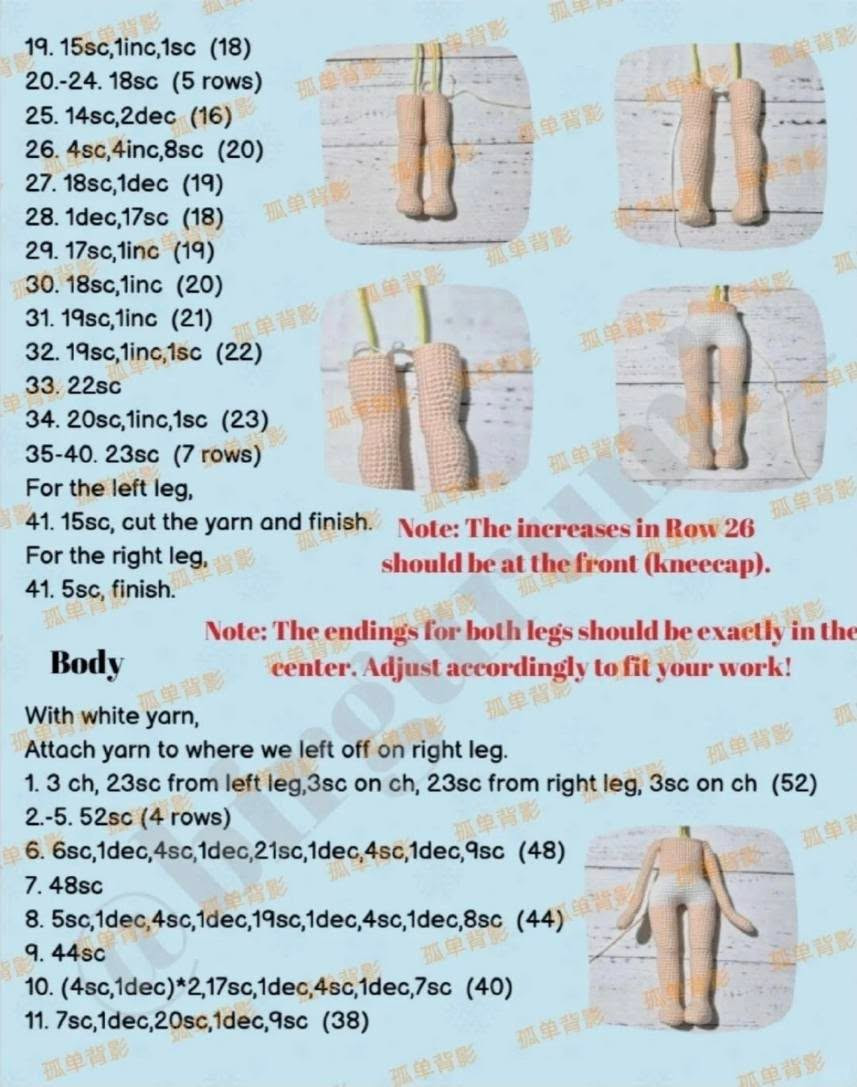 19. 15sc,1inc,1sc (18)
20.-24. 18sc (5 rows)
25. 14sc,2dec (16)
26. 4sc,4inc,8sc (20)
27. 18sc,1dec (19)
28. 1dec,17sc (18)
29. 17sc,1inc (19)
30. 18sc,1inc (20)
31. 19sc,1inc (21)
32. 19sc,1inc,1sc (22)
33. 22sc
34. 20sc,1inc,1sc (23)
35-40. 23sc (7 rows)
For the left leg,
41. 15sc, cut the yarn and finish.
For the right leg,
41. 5sc, finish.

Note: The increases in Row 26 should be at the front (kneecap).

Note: The endings for both legs should be exactly in the center. Adjust accordingly to fit your work!

Body

With white yarn,
Attach yarn to where we left off on right leg.
1. 3 ch, 23sc from left leg,3sc on ch, 23sc from right leg, 3sc on ch (52)
2.-5. 52sc (4 rows)
6. 6sc,1dec,4sc,1dec,21sc,1dec,4sc,1dec,9sc (48)
7. 48sc
8. 5sc,1dec,4sc,1dec,19sc,1dec,4sc,1dec,8sc (44)
9. 44sc
10. (4sc,1dec)*2,17sc,1dec,4sc,1dec,7sc (40)
11. 7sc,1dec,20sc,1dec,9sc (38)

孤单背影