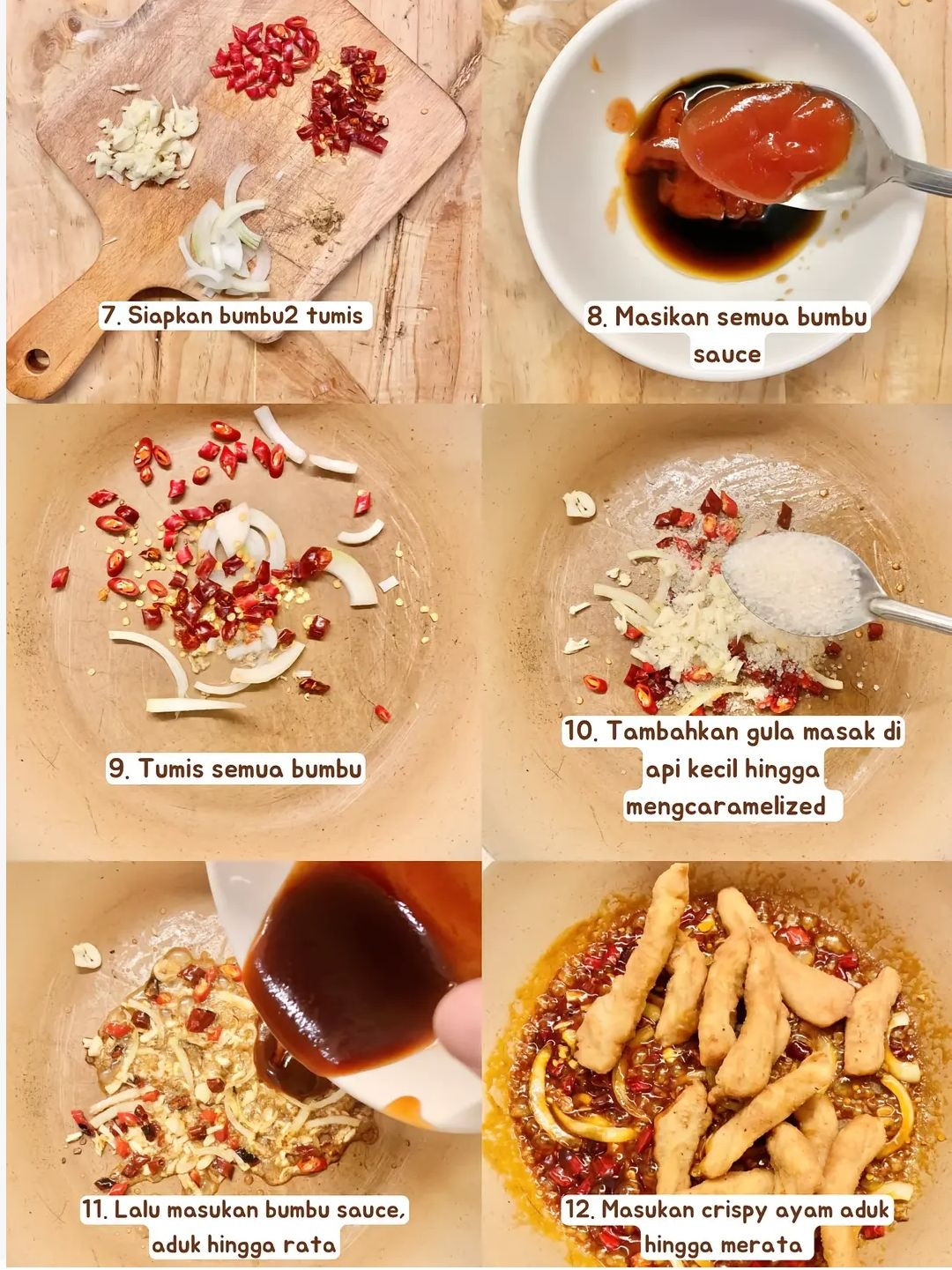 7. Siapkan bumbu2 tumis

8. Masikan semua bumbu sauce

9. Tumis semua bumbu

10. Tambahkan gula masak di api kecil hingga mengcaramelized

11. Lalu masukan bumbu sauce, aduk hingga rata

12. Masukan crispy ayam aduk hingga merata