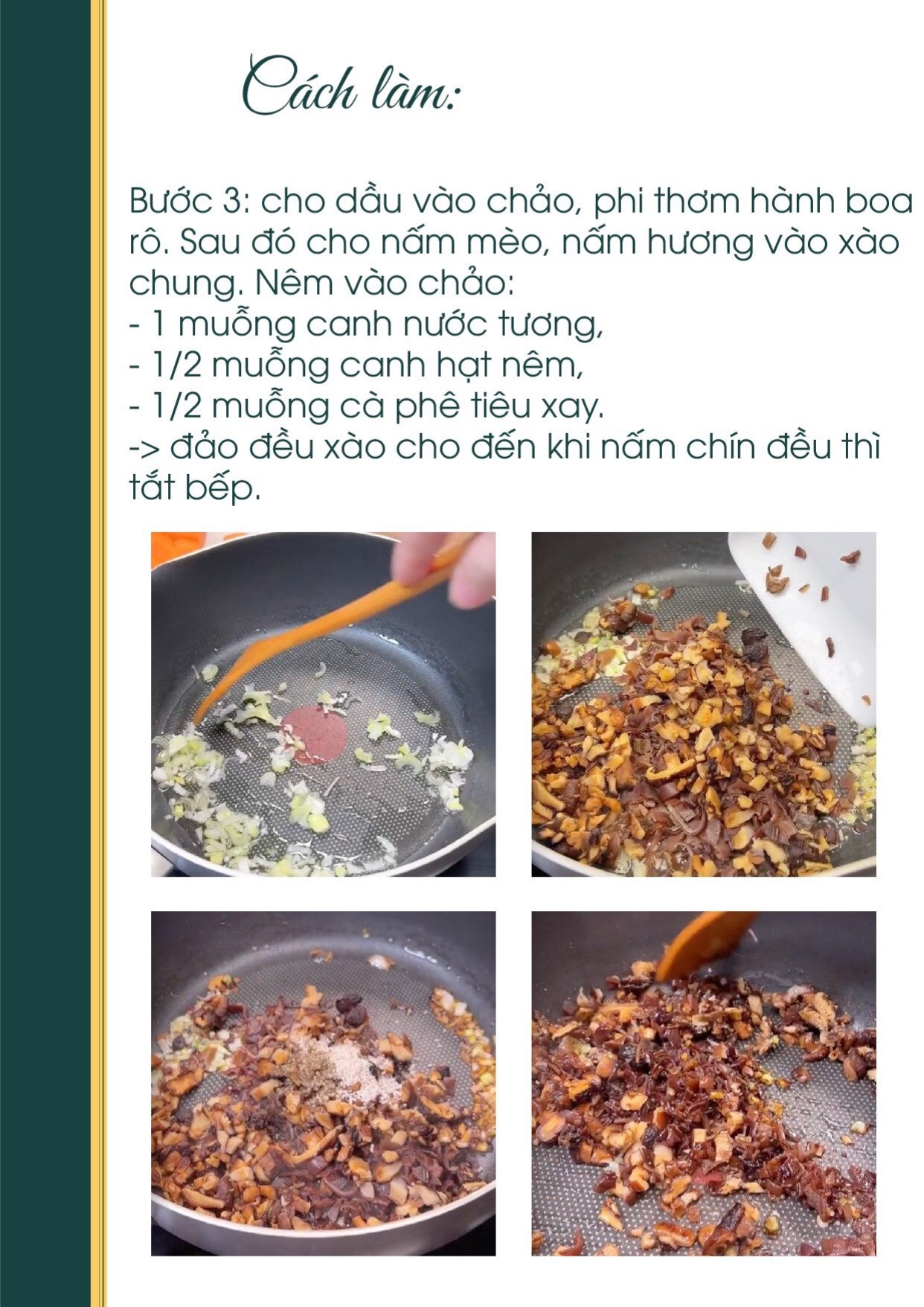 Cách làm:

Bước 3: cho dầu vào chảo, phi thơm hành boa rô. Sau đó cho nấm mèo, nấm hương vào xào chung. Nêm vào chảo:
- 1 muỗng canh nước tương,
- 1/2 muỗng canh hạt nêm,
- 1/2 muỗng cà phê tiêu xay.
-> đảo đều xào cho đến khi nấm chín đều thì tắt bếp.