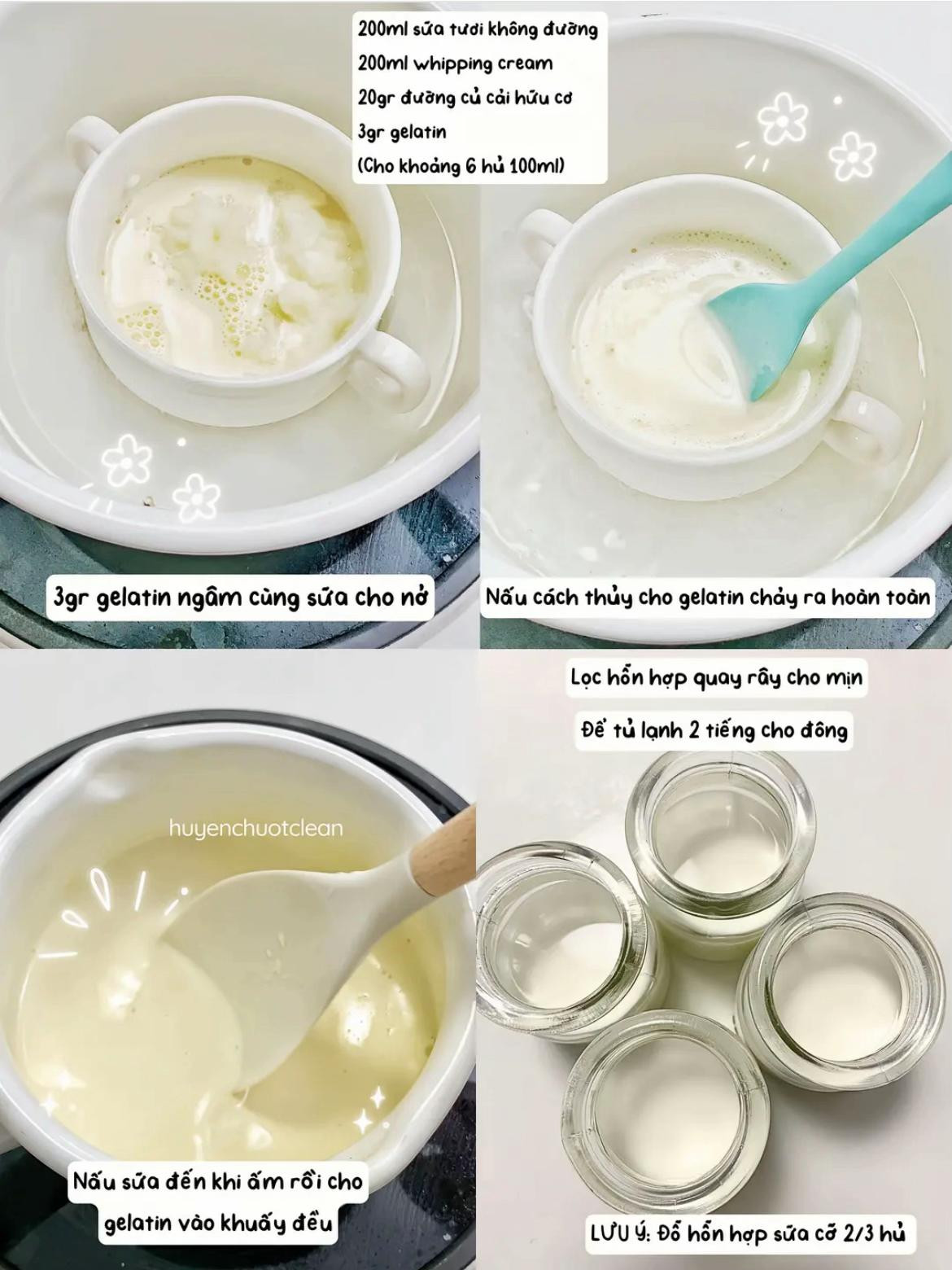 200ml sữa tươi không đường
200ml whipping cream
20gr đường củ cải hữu cơ
3gr gelatin
(Cho khoảng 6 hủ 100ml)

3gr gelatin ngâm cùng sữa cho nở

Nấu cách thủy cho gelatin chảy ra hoàn toàn

huyenchuotclean

Nấu sữa đến khi ấm rồi cho gelatin vào khuấy đều

Lọc hỗn hợp quay rây cho mịn

Để tủ lạnh 2 tiếng cho đông

LƯU Ý: Đổ hỗn hợp sữa cỡ 2/3 hủ