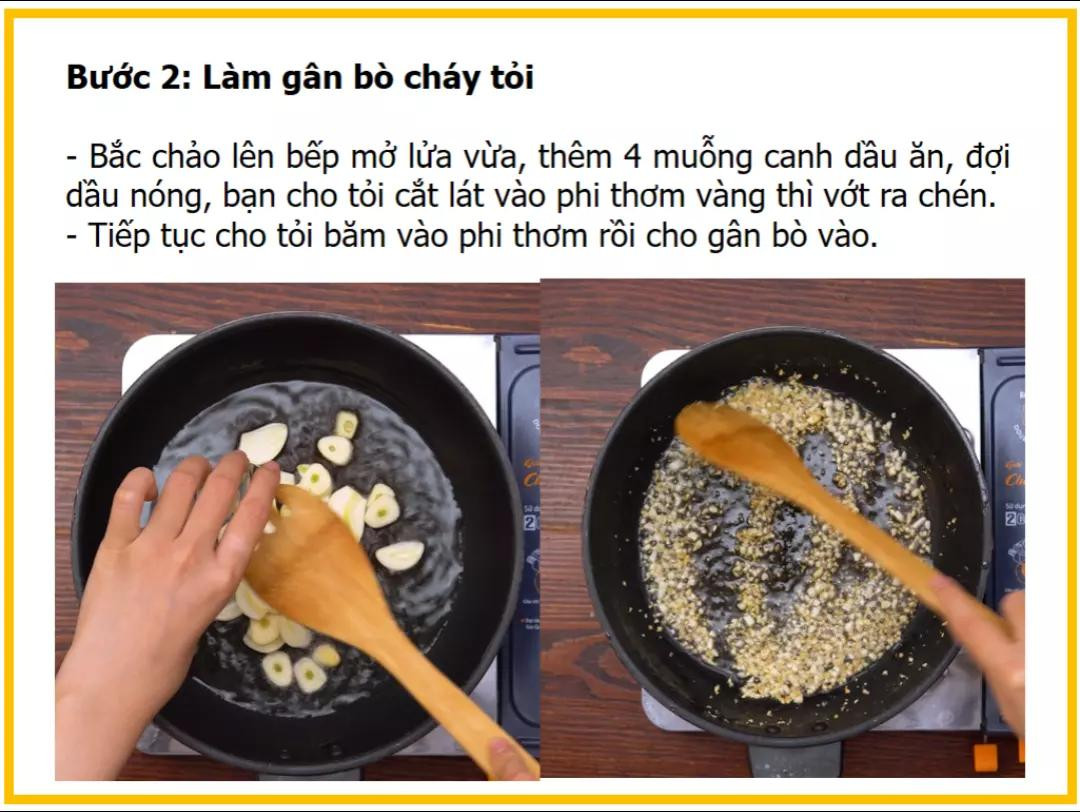 Bước 2: Làm gân bò cháy tỏi

- Bắc chảo lên bếp mở lửa vừa, thêm 4 muỗng canh dầu ăn, đợi dầu nóng, bạn cho tỏi cắt lát vào phi thơm vàng thì vớt ra chén.
- Tiếp tục cho tỏi băm vào phi thơm rồi cho gân bò vào.