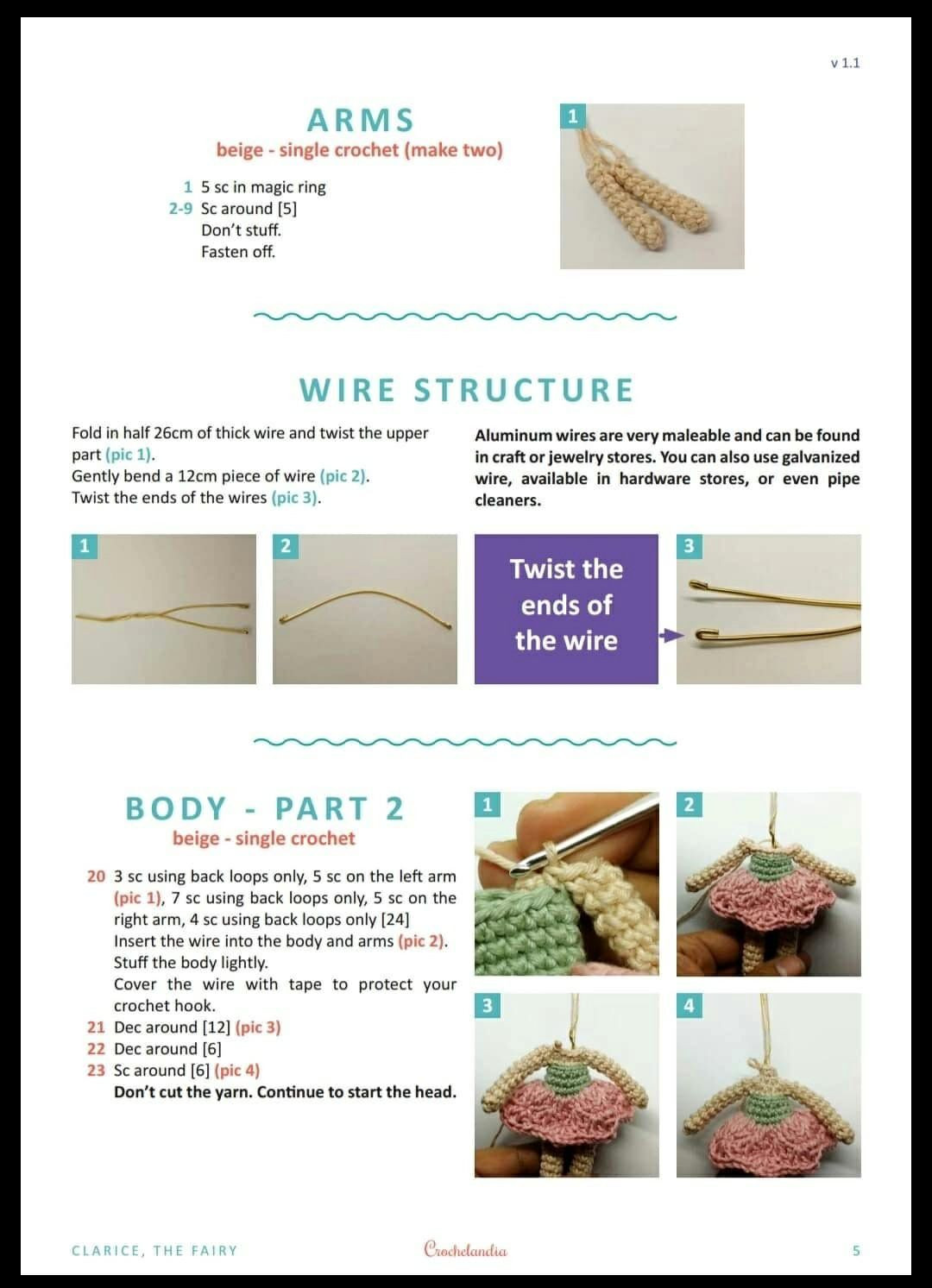 v 1.1

ARMS
beige - single crochet (make two)

1 5 sc in magic ring
2-9 Sc around [5]
Don't stuff.
Fasten off.

1

WIRE STRUCTURE

Fold in half 26cm of thick wire and twist the upper part (pic 1).
Gently bend a 12cm piece of wire (pic 2).
Twist the ends of the wires (pic 3).

Aluminum wires are very maleable and can be found in craft or jewelry stores. You can also use galvanized wire, available in hardware stores, or even pipe cleaners.

1

2

Twist the ends of the wire

3

BODY - PART 2
beige - single crochet

20 3 sc using back loops only, 5 sc on the left arm (pic 1), 7 sc using back loops only, 5 sc on the right arm, 4 sc using back loops only [24]
Insert the wire into the body and arms (pic 2).
Stuff the body lightly.
Cover the wire with tape to protect your crochet hook.
21 Dec around [12] (pic 3)
22 Dec around [6]
23 Sc around [6] (pic 4)
Don't cut the yarn. Continue to start the head.

1

2

3

4

CLARICE, THE FAIRY
Crochelandia
5