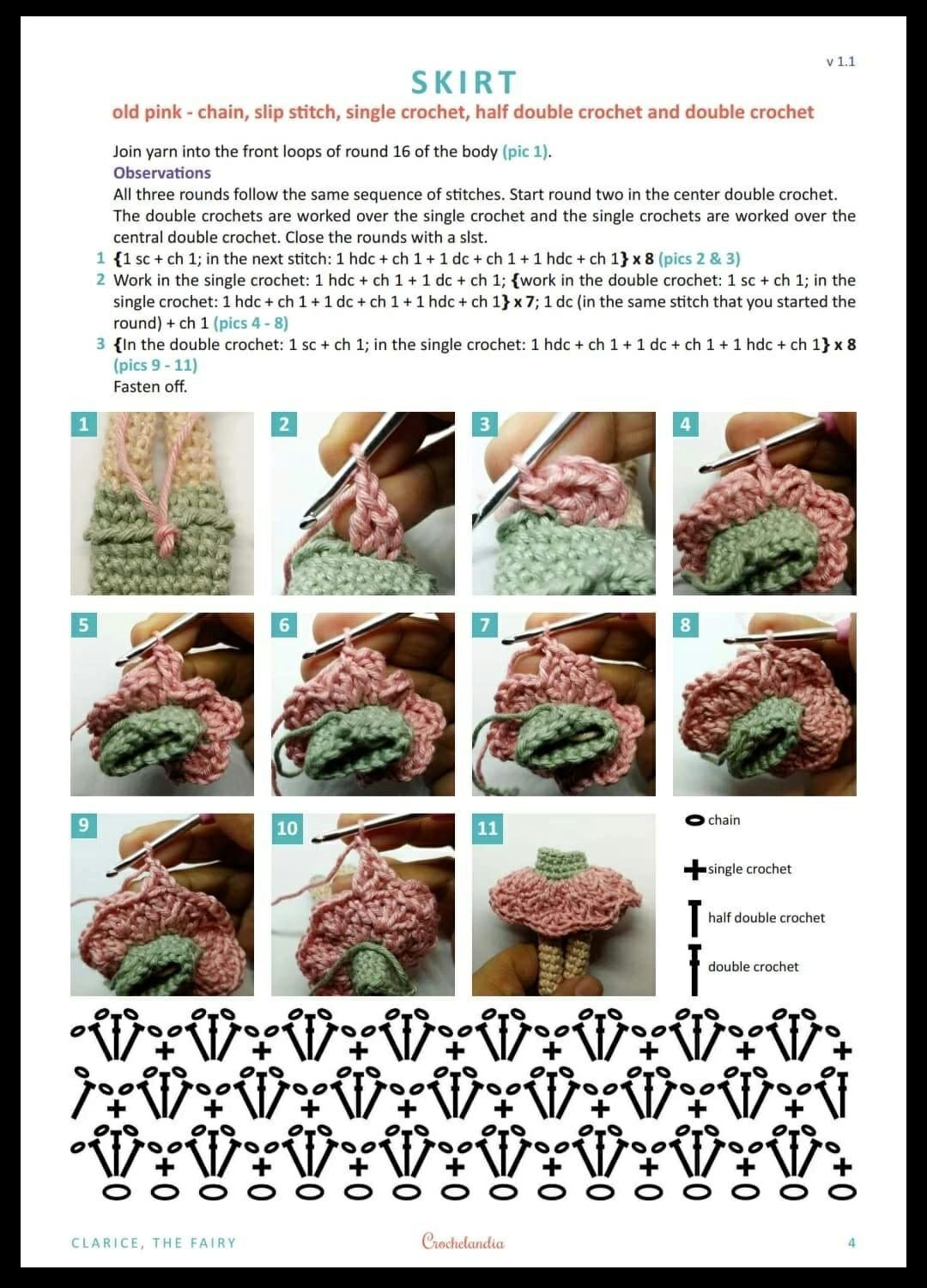 v 1.1

SKIRT

old pink - chain, slip stitch, single crochet, half double crochet and double crochet

Join yarn into the front loops of round 16 of the body (pic 1).

Observations

All three rounds follow the same sequence of stitches. Start round two in the center double crochet. The double crochets are worked over the single crochet and the single crochets are worked over the central double crochet. Close the rounds with a slst.

1 {1 sc + ch 1; in the next stitch: 1 hdc + ch 1 + 1 dc + ch 1 + 1 hdc + ch 1} x 8 (pics 2 & 3)

2 Work in the single crochet: 1 hdc + ch 1 + 1 dc + ch 1; {work in the double crochet: 1 sc + ch 1; in the single crochet: 1 hdc + ch 1 + 1 dc + ch 1 + 1 hdc + ch 1} x 7; 1 dc (in the same stitch that you started the round) + ch 1 (pics 4 - 8)

3 {In the double crochet: 1 sc + ch 1; in the single crochet: 1 hdc + ch 1 + 1 dc + ch 1 + 1 hdc + ch 1} x 8 (pics 9 - 11)

Fasten off.

1 2 3 4 5 6 7 8 9 10 11

chain

single crochet

half double crochet

double crochet

CLARICE, THE FAIRY

Crochelandia

4