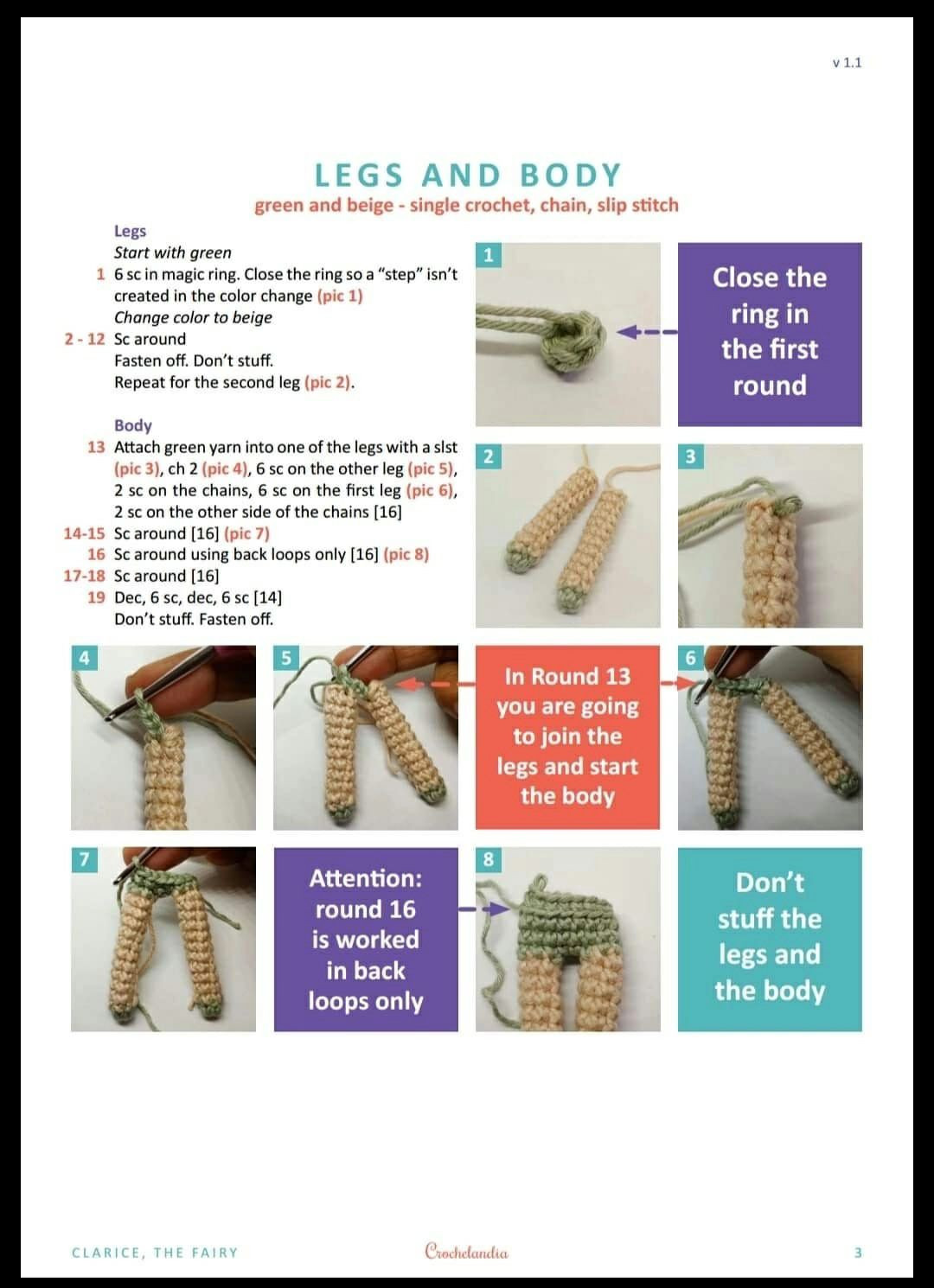 v 1.1

LEGS AND BODY

green and beige - single crochet, chain, slip stitch

Legs
Start with green
1 6 sc in magic ring. Close the ring so a "step" isn't created in the color change (pic 1)
Change color to beige
2 - 12 Sc around
Fasten off. Don't stuff.
Repeat for the second leg (pic 2).

Body
13 Attach green yarn into one of the legs with a slst (pic 3), ch 2 (pic 4), 6 sc on the other leg (pic 5), 2 sc on the chains, 6 sc on the first leg (pic 6), 2 sc on the other side of the chains [16]
14-15 Sc around [16] (pic 7)
16 Sc around using back loops only [16] (pic 8)
17-18 Sc around [16]
19 Dec, 6 sc, dec, 6 sc [14]
Don't stuff. Fasten off.

1

Close the ring in the first round

2

3

4

5

In Round 13 you are going to join the legs and start the body

6

7

Attention: round 16 is worked in back loops only

8

Don't stuff the legs and the body

CLARICE, THE FAIRY

Crochelandia

3