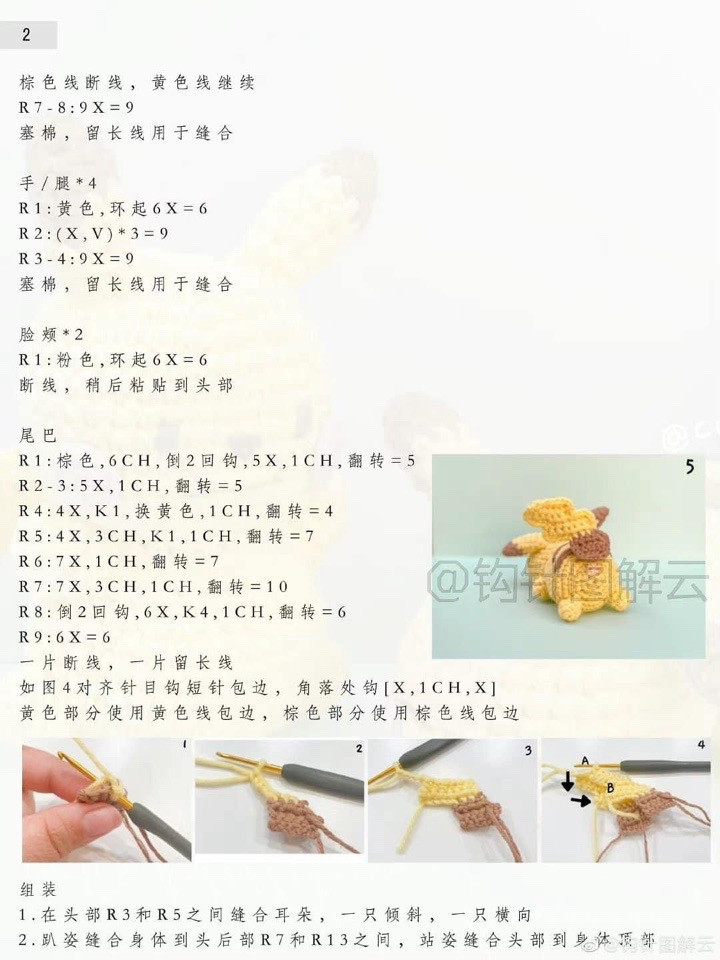 2

棕色线断线，黄色线继续
R7-8:9X=9
塞棉，留长线用于缝合

手/腿*4
R1:黄色,环起6X=6
R2:(X,V)*3=9
R3-4:9X=9
塞棉，留长线用于缝合

脸颊*2
R1:粉色,环起6X=6
断线，稍后粘贴到头部

尾巴
R1:棕色,6CH,倒2回钩,5X,1CH,翻转=5
R2-3:5X,1CH,翻转=5
R4:4X,K1,换黄色,1CH,翻转=4
R5:4X,3CH,K1,1CH,翻转=7
R6:7X,1CH,翻转=7
R7:7X,3CH,1CH,翻转=10
R8:倒2回钩,6X,K4,1CH,翻转=6
R9:6X=6
一片断线，一片留长线
如图4对齐针目钩短针包边，角落处钩[X,1CH,X]
黄色部分使用黄色线包边，棕色部分使用棕色线包边

5
@钩针图解云

1
2
3
4
A
B

组装
1.在头部R3和R5之间缝合耳朵，一只倾斜，一只横向
2.趴姿缝合身体到头后部R7和R13之间，站姿缝合头部到身体顶部

@钩针图解云