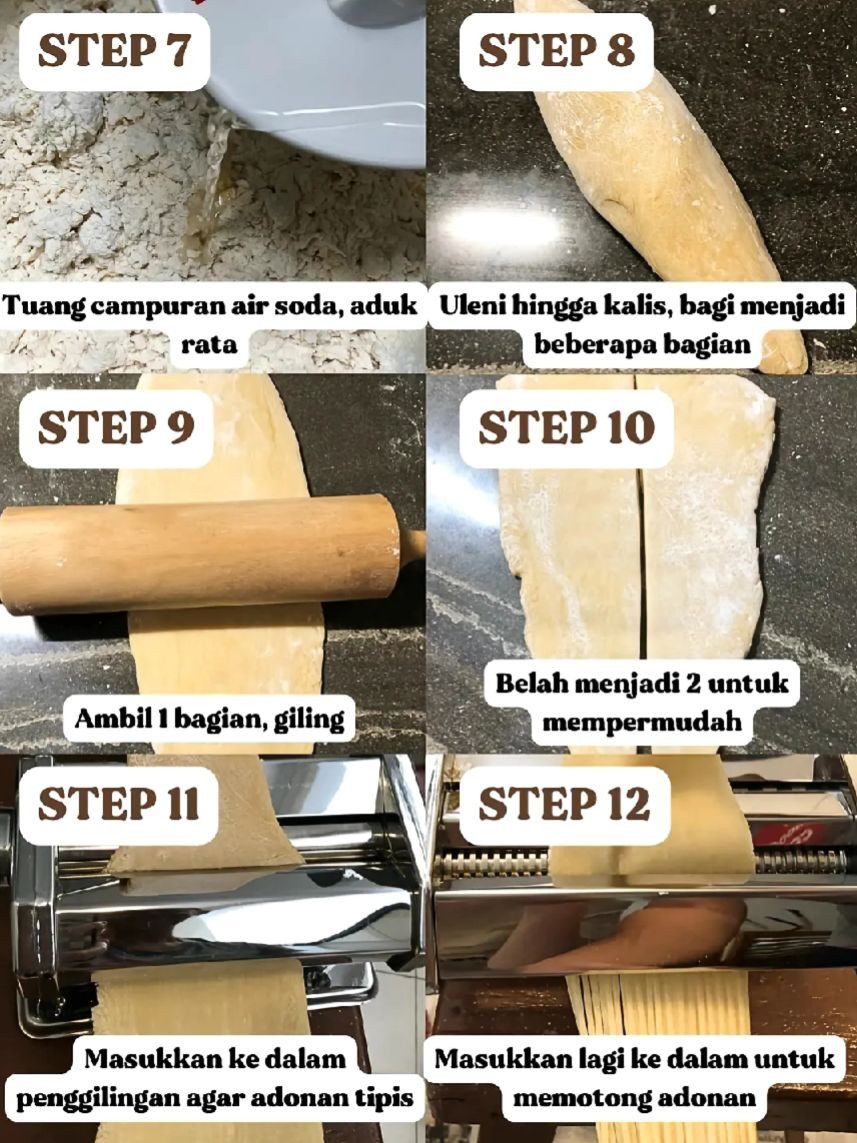 STEP 7

Tuang campuran air soda, aduk rata

STEP 8

Uleni hingga kalis, bagi menjadi beberapa bagian

STEP 9

Ambil 1 bagian, giling

STEP 10

Belah menjadi 2 untuk mempermudah

STEP 11

Masukkan ke dalam penggilingan agar adonan tipis

STEP 12

Masukkan lagi ke dalam untuk memotong adonan