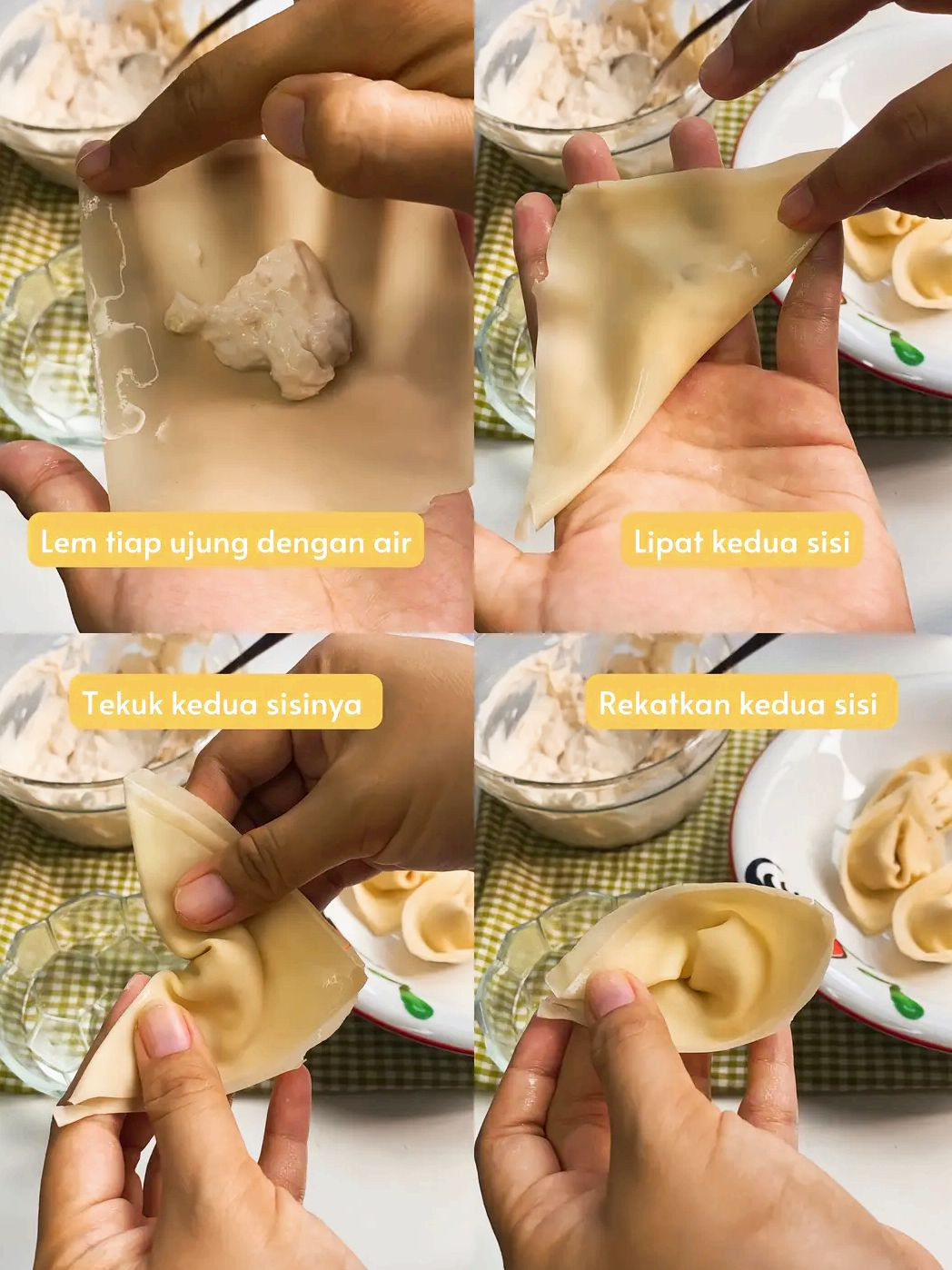 Lem tiap ujung dengan air

Lipat kedua sisi

Tekuk kedua sisinya

Rekatkan kedua sisi