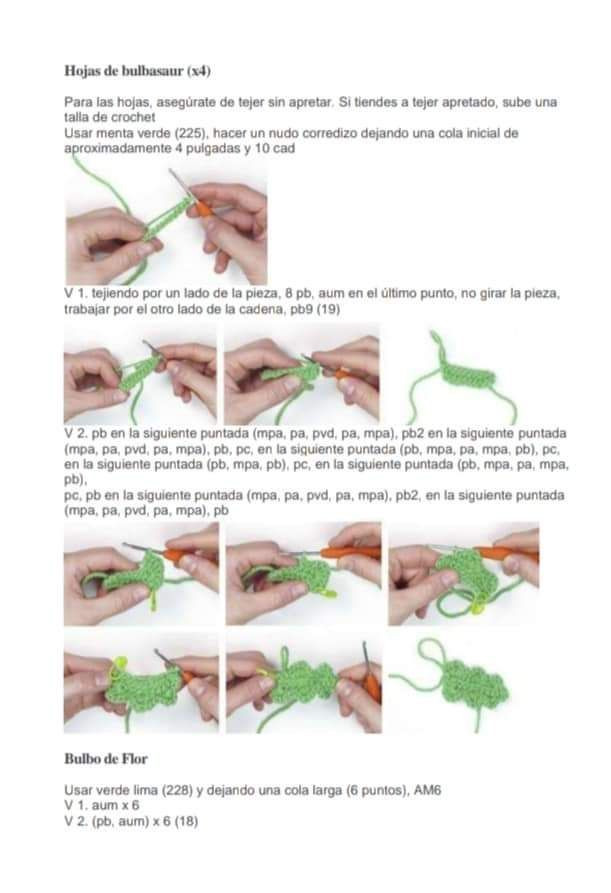 Hojas de bulbasaur (x4)

Para las hojas, asegúrate de tejer sin apretar. Si tiendes a tejer apretado, sube una talla de crochet
Usar menta verde (225), hacer un nudo corredizo dejando una cola inicial de aproximadamente 4 pulgadas y 10 cad

V 1. tejiendo por un lado de la pieza, 8 pb, aum en el último punto, no girar la pieza, trabajar por el otro lado de la cadena, pb9 (19)

V 2. pb en la siguiente puntada (mpa, pa, pvd, pa, mpa), pb2 en la siguiente puntada (mpa, pa, pvd, pa, mpa), pb, pc, en la siguiente puntada (pb, mpa, pa, mpa, pb), pc, en la siguiente puntada (pb, mpa, pb), pc, en la siguiente puntada (pb, mpa, pa, mpa, pb),
pc, pb en la siguiente puntada (mpa, pa, pvd, pa, mpa), pb2, en la siguiente puntada (mpa, pa, pvd, pa, mpa), pb

Bulbo de Flor

Usar verde lima (228) y dejando una cola larga (6 puntos), AM6
V 1. aum x 6
V 2. (pb, aum) x 6 (18)