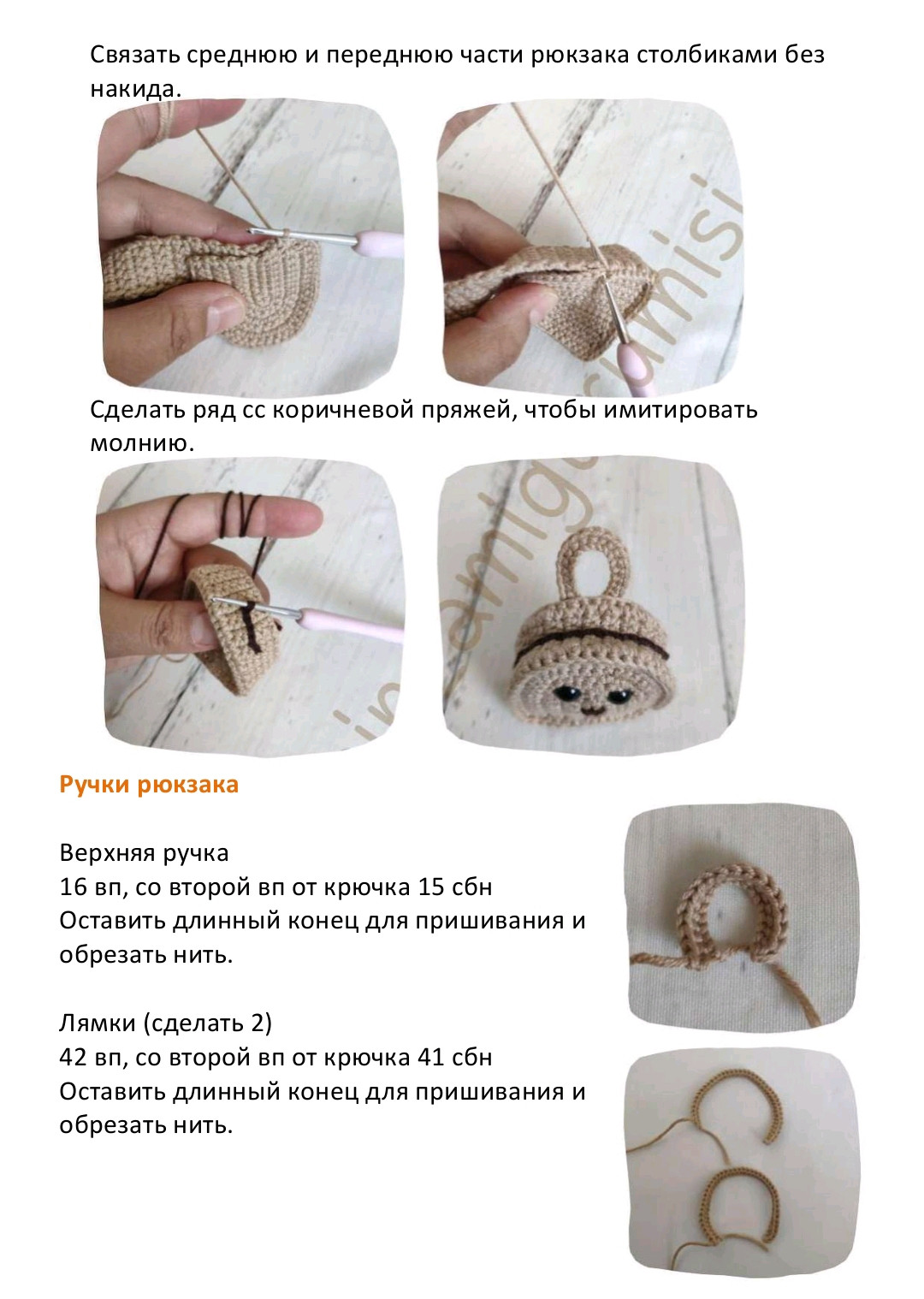 Связать среднюю и переднюю части рюкзака столбиками без накида.

Сделать ряд сс коричневой пряжей, чтобы имитировать молнию.

Ручки рюкзака

Верхняя ручка
16 вп, со второй вп от крючка 15 сбн
Оставить длинный конец для пришивания и обрезать нить.

Лямки (сделать 2)
42 вп, со второй вп от крючка 41 сбн
Оставить длинный конец для пришивания и обрезать нить.