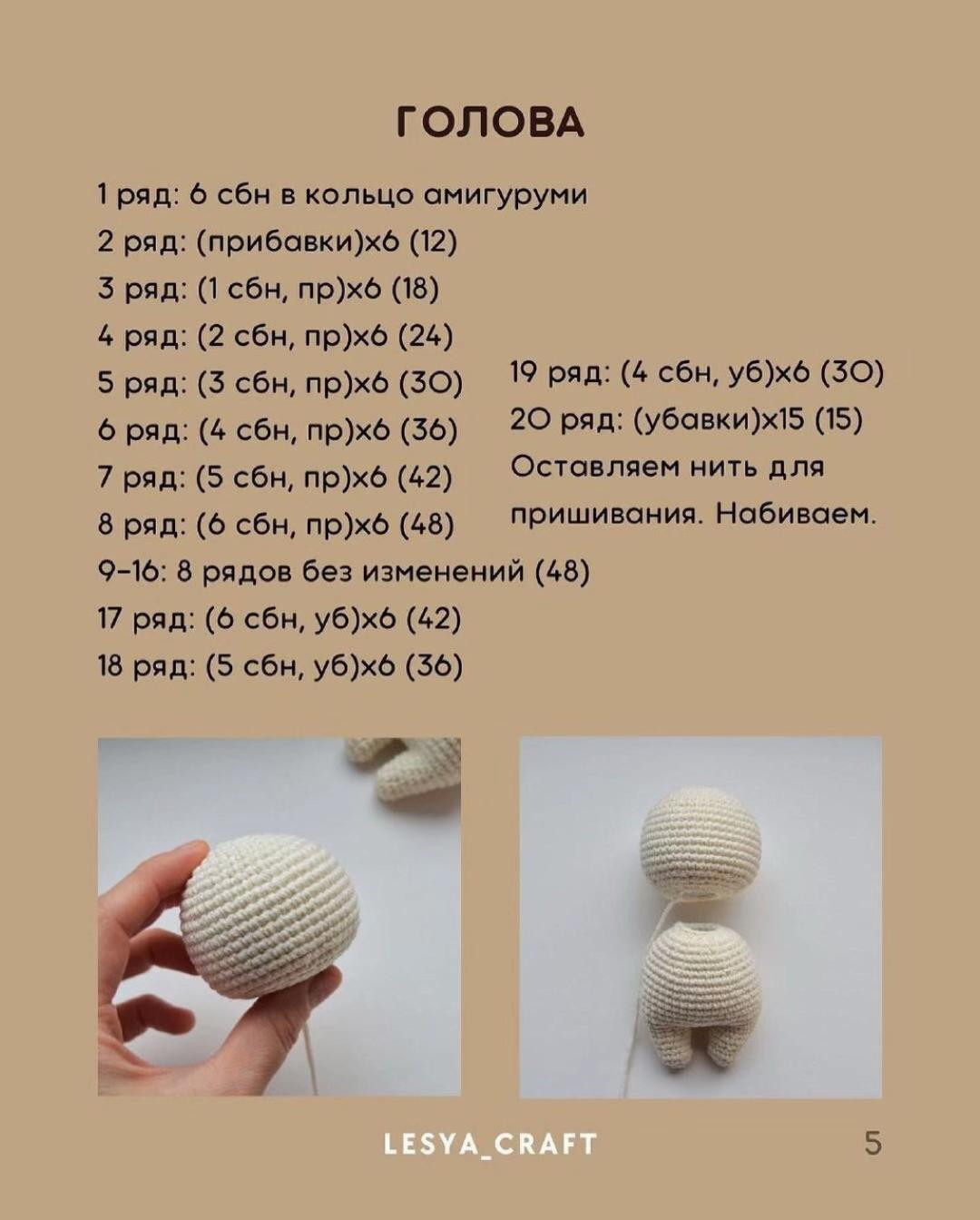 ГОЛОВА

1 ряд: 6 сбн в кольцо амигуруми
2 ряд: (прибавки)х6 (12)
3 ряд: (1 сбн, пр)х6 (18)
4 ряд: (2 сбн, пр)х6 (24)
5 ряд: (3 сбн, пр)х6 (30)
6 ряд: (4 сбн, пр)х6 (36)
7 ряд: (5 сбн, пр)х6 (42)
8 ряд: (6 сбн, пр)х6 (48)
9-16: 8 рядов без изменений (48)
17 ряд: (6 сбн, уб)х6 (42)
18 ряд: (5 сбн, уб)х6 (36)

19 ряд: (4 сбн, уб)х6 (30)
20 ряд: (убавки)х15 (15)
Оставляем нить для пришивания. Набиваем.

LESYA_CRAFT

5