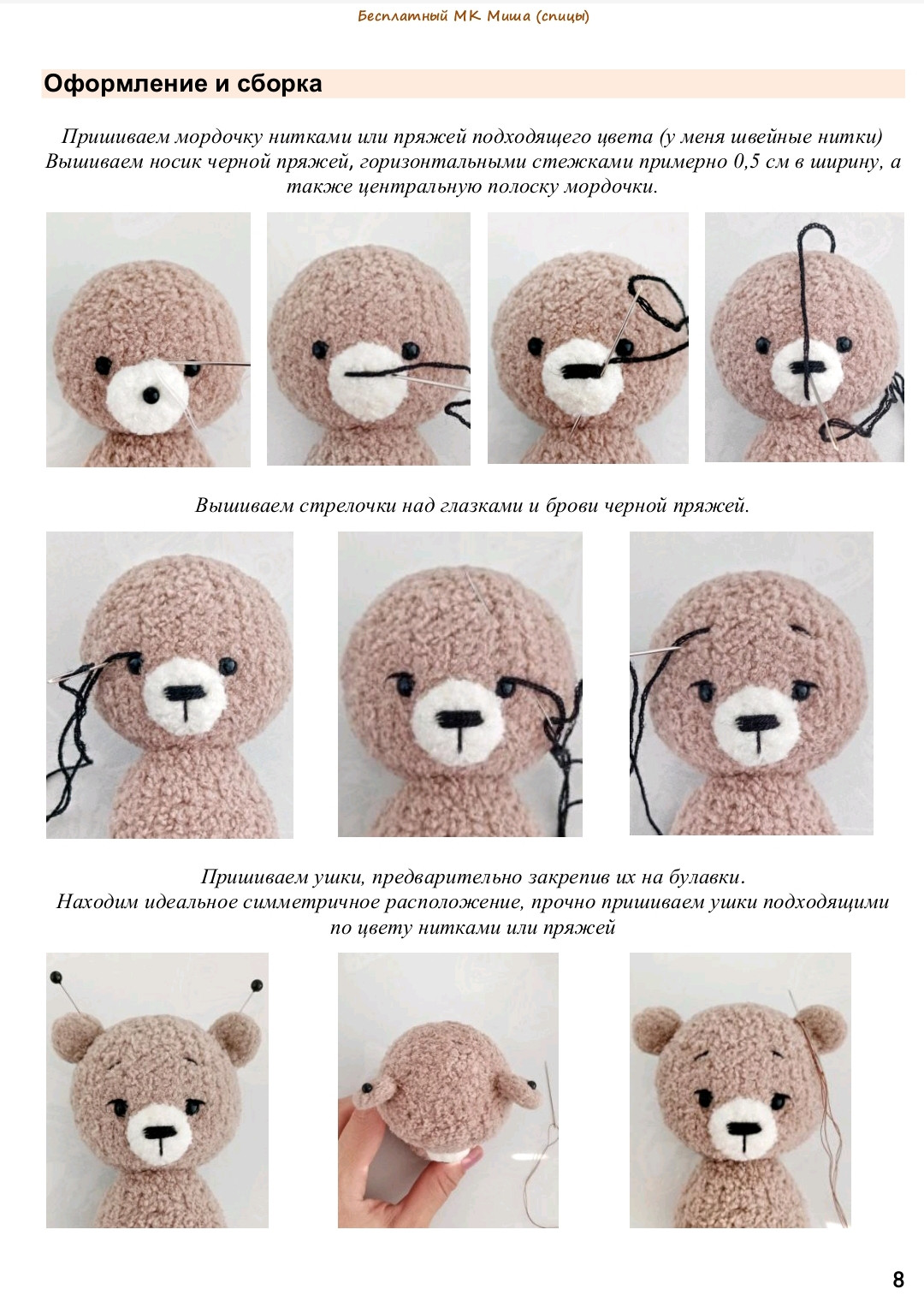 Бесплатный МК Миша (спицы)

Оформление и сборка

Пришиваем мордочку нитками или пряжей подходящего цвета (у меня швейные нитки)
Вышиваем носик черной пряжей, горизонтальными стежками примерно 0,5 см в ширину, а также центральную полоску мордочки.

Вышиваем стрелочки над глазками и брови черной пряжей.

Пришиваем ушки, предварительно закрепив их на булавки.
Находим идеальное симметричное расположение, прочно пришиваем ушки подходящими по цвету нитками или пряжей

8