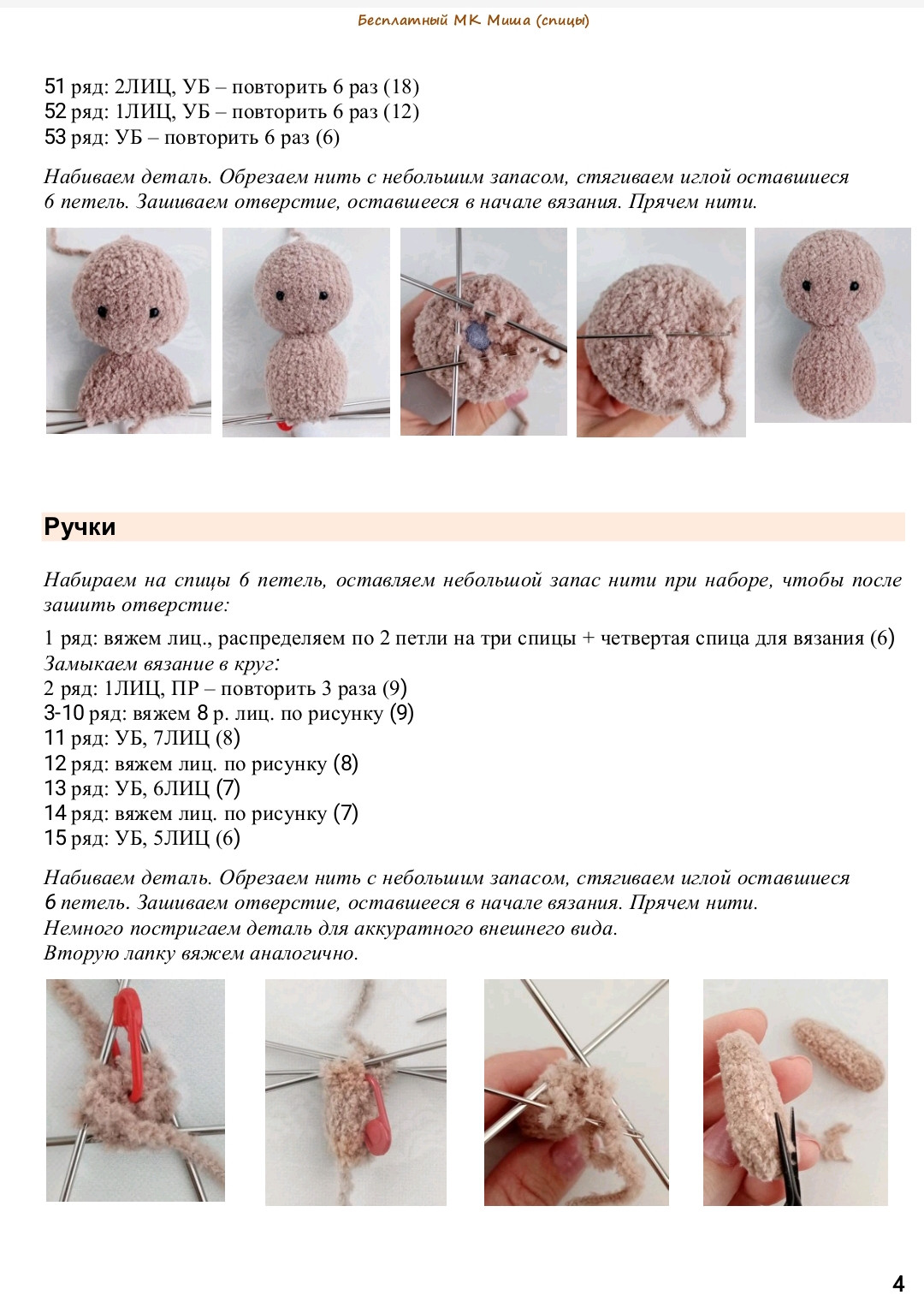 Бесплатный МК Миша (спицы)

51 ряд: 2ЛИЦ, УБ – повторить 6 раз (18)
52 ряд: 1ЛИЦ, УБ – повторить 6 раз (12)
53 ряд: УБ – повторить 6 раз (6)

Набиваем деталь. Обрезаем нить с небольшим запасом, стягиваем иглой оставшиеся 6 петель. Зашиваем отверстие, оставшееся в начале вязания. Прячем нити.

Ручки

Набираем на спицы 6 петель, оставляем небольшой запас нити при наборе, чтобы после зашить отверстие:

1 ряд: вяжем лиц., распределяем по 2 петли на три спицы + четвертая спица для вязания (6)
Замыкаем вязание в круг:
2 ряд: 1ЛИЦ, ПР – повторить 3 раза (9)
3-10 ряд: вяжем 8 р. лиц. по рисунку (9)
11 ряд: УБ, 7ЛИЦ (8)
12 ряд: вяжем лиц. по рисунку (8)
13 ряд: УБ, 6ЛИЦ (7)
14 ряд: вяжем лиц. по рисунку (7)
15 ряд: УБ, 5ЛИЦ (6)

Набиваем деталь. Обрезаем нить с небольшим запасом, стягиваем иглой оставшиеся 6 петель. Зашиваем отверстие, оставшееся в начале вязания. Прячем нити.
Немного постригаем деталь для аккуратного внешнего вида.
Вторую лапку вяжем аналогично.

4