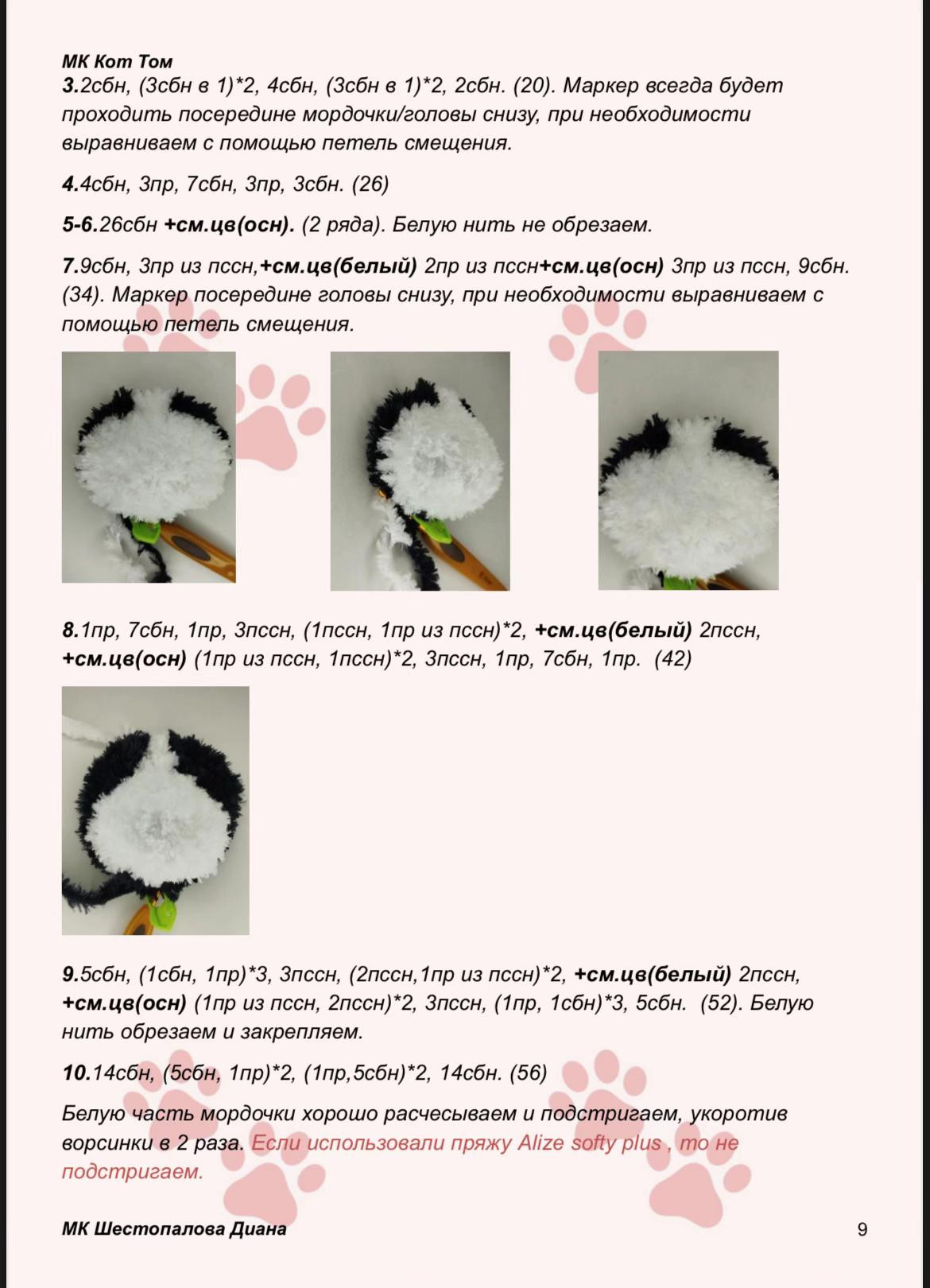 МК Кот Том
3.2сбн, (3сбн в 1)*2, 4сбн, (3сбн в 1)*2, 2сбн. (20). Маркер всегда будет проходить посередине мордочки/головы снизу, при необходимости выравниваем с помощью петель смещения.

4.4сбн, 3пр, 7сбн, 3пр, 3сбн. (26)

5-6.26сбн +см.цв(осн). (2 ряда). Белую нить не обрезаем.

7.9сбн, 3пр из пссн,+см.цв(белый) 2пр из пссн+см.цв(осн) 3пр из пссн, 9сбн. (34). Маркер посередине головы снизу, при необходимости выравниваем с помощью петель смещения.

8.1пр, 7сбн, 1пр, 3пссн, (1пссн, 1пр из пссн)*2, +см.цв(белый) 2пссн, +см.цв(осн) (1пр из пссн, 1пссн)*2, 3пссн, 1пр, 7сбн, 1пр. (42)

9.5сбн, (1сбн, 1пр)*3, 3пссн, (2пссн,1пр из пссн)*2, +см.цв(белый) 2пссн, +см.цв(осн) (1пр из пссн, 2пссн)*2, 3пссн, (1пр, 1сбн)*3, 5сбн. (52). Белую нить обрезаем и закрепляем.

10.14сбн, (5сбн, 1пр)*2, (1пр,5сбн)*2, 14сбн. (56)

Белую часть мордочки хорошо расчесываем и подстригаем, укоротив ворсинки в 2 раза. Если использовали пряжу Alize softy plus , то не подстригаем.

МК Шестопалова Диана
9