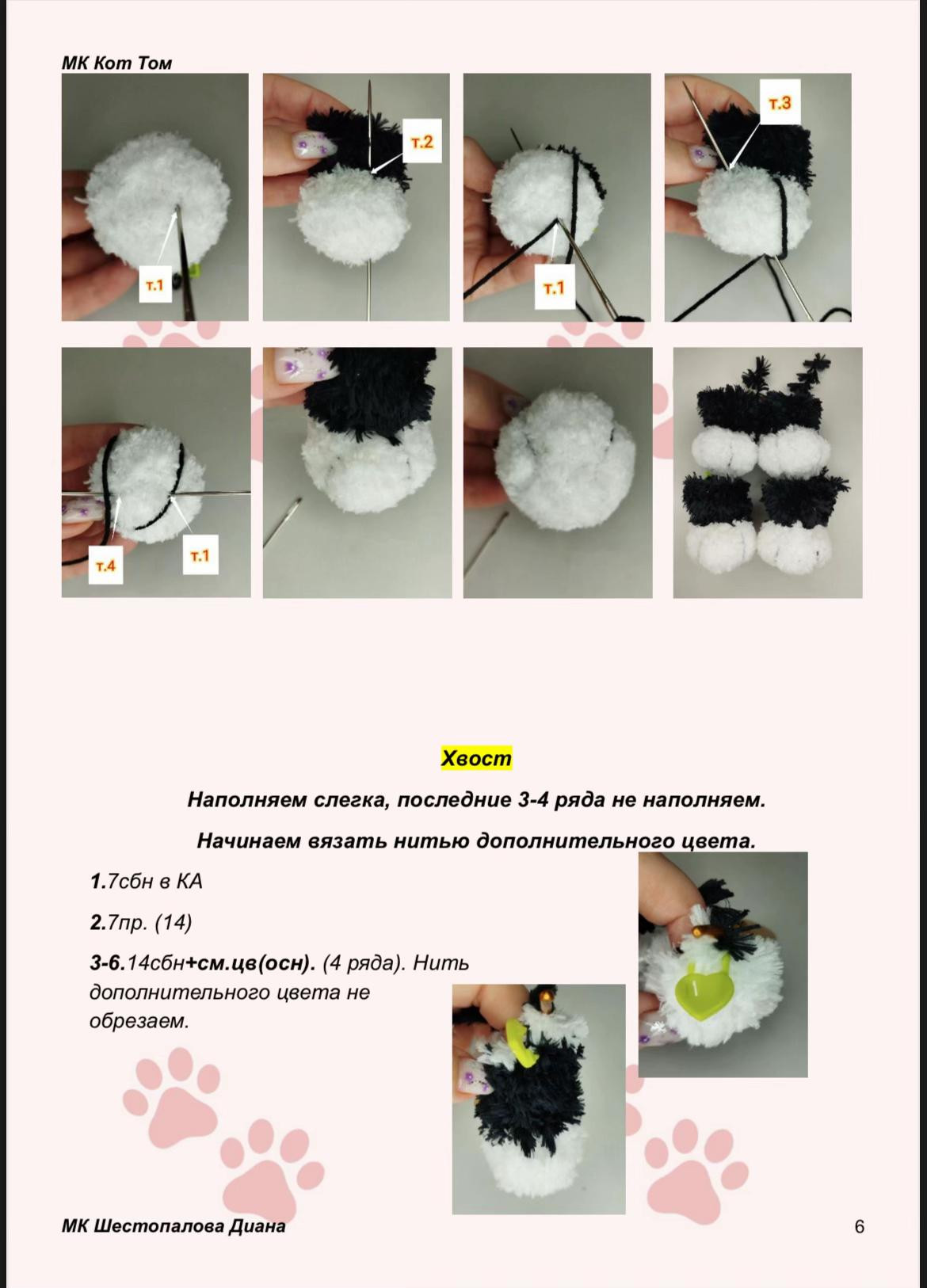 МК Кот Том

т.1

т.2

т.1

т.3

т.4

т.1

Хвост

Наполняем слегка, последние 3-4 ряда не наполняем.

Начинаем вязать нитью дополнительного цвета.

1.7сбн в КА

2.7пр. (14)

3-6.14сбн+см.цв(осн). (4 ряда). Нить дополнительного цвета не обрезаем.

МК Шестопалова Диана

6