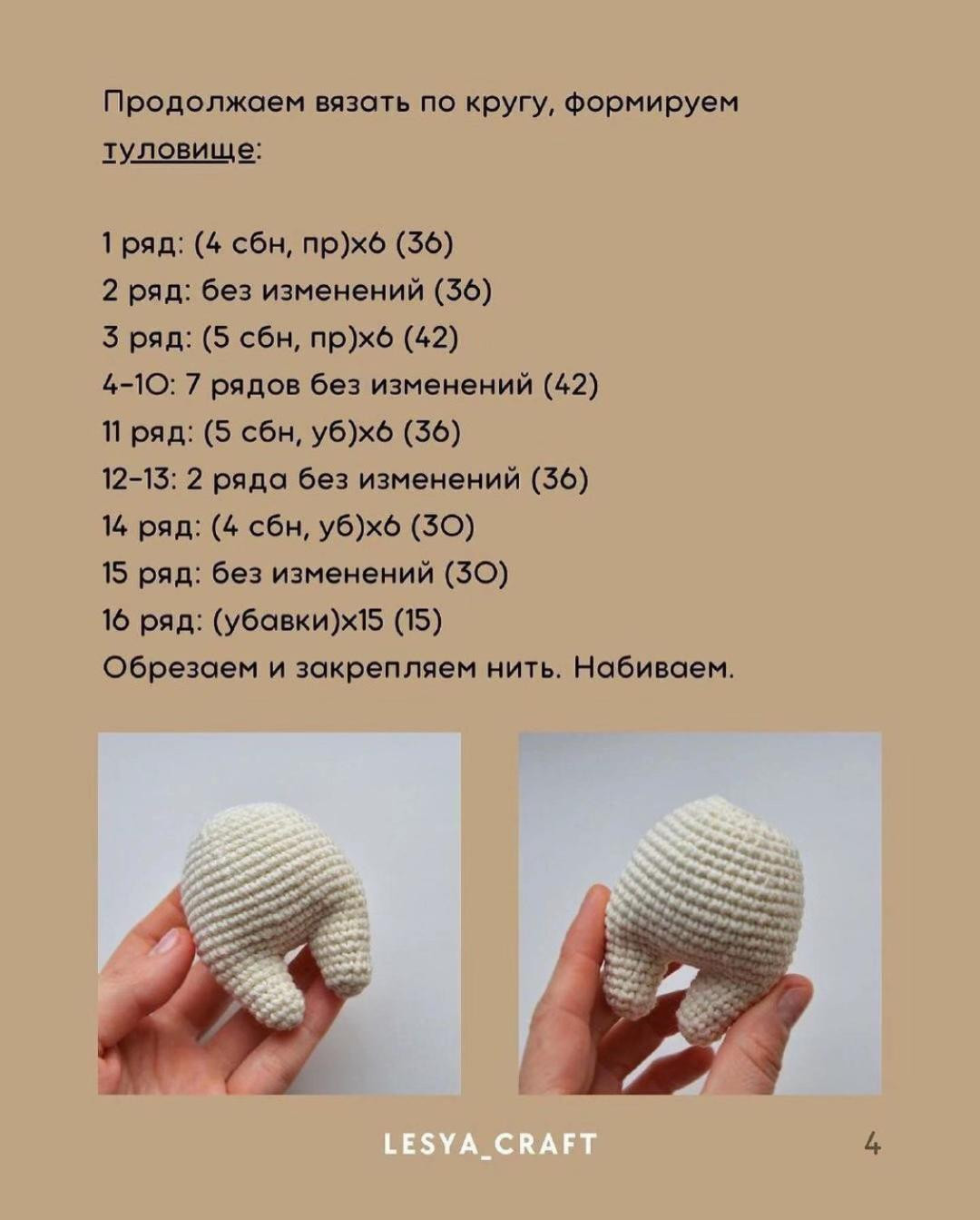 Продолжаем вязать по кругу, формируем туловище:

1 ряд: (4 сбн, пр)х6 (36)
2 ряд: без изменений (36)
3 ряд: (5 сбн, пр)х6 (42)
4-10: 7 рядов без изменений (42)
11 ряд: (5 сбн, уб)х6 (36)
12-13: 2 ряда без изменений (36)
14 ряд: (4 сбн, уб)х6 (30)
15 ряд: без изменений (30)
16 ряд: (убавки)х15 (15)
Обрезаем и закрепляем нить. Набиваем.

LESYA_CRAFT

4