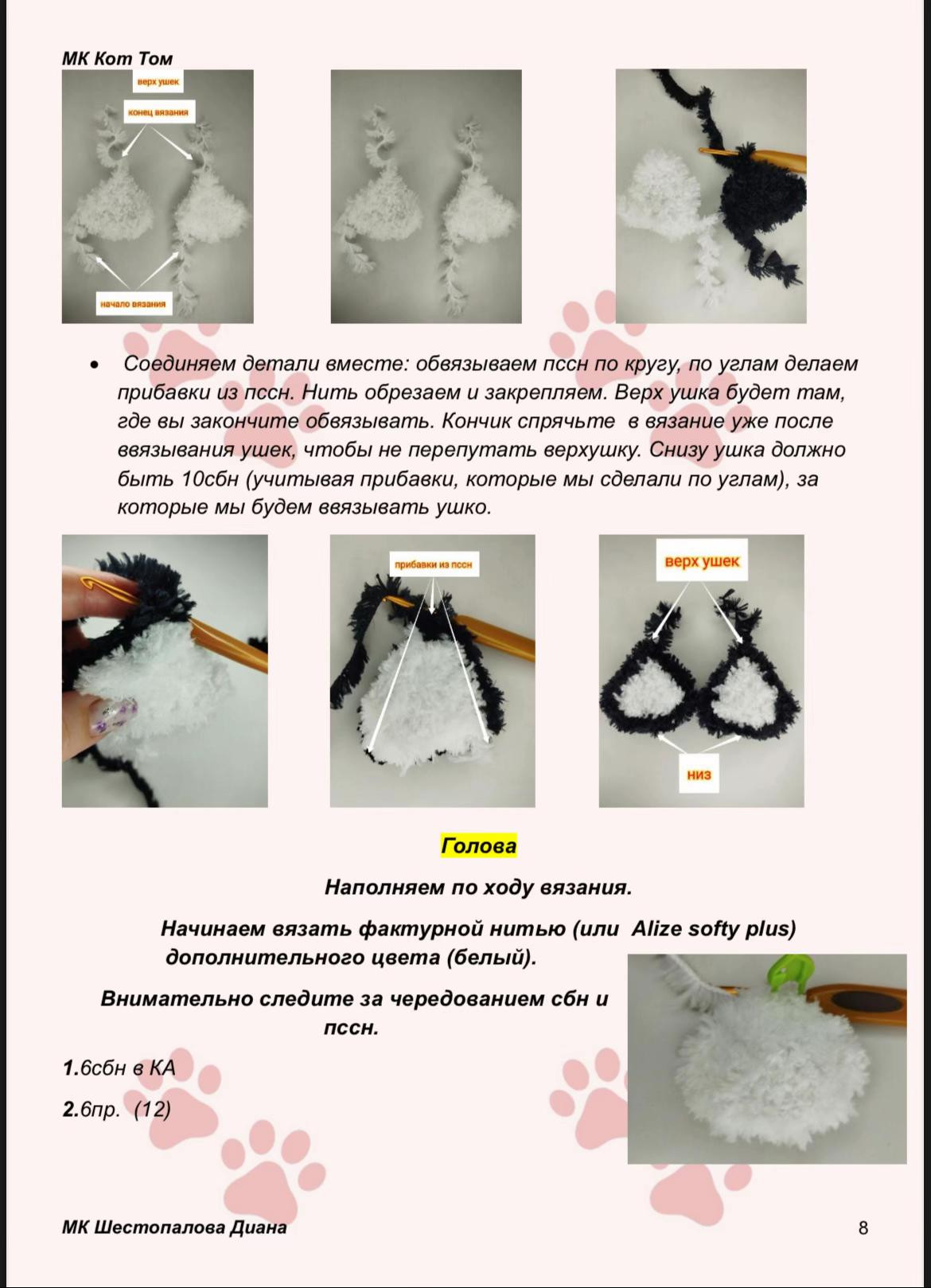 МК Кот Том

верх ушек

конец вязания

начало вязания

• Соединяем детали вместе: обвязываем пссн по кругу, по углам делаем прибавки из пссн. Нить обрезаем и закрепляем. Верх ушка будет там, где вы закончите обвязывать. Кончик спрячьте в вязание уже после ввязывания ушек, чтобы не перепутать верхушку. Снизу ушка должно быть 10сбн (учитывая прибавки, которые мы сделали по углам), за которые мы будем ввязывать ушко.

прибавки из пссн

верх ушек

низ

Голова

Наполняем по ходу вязания.

Начинаем вязать фактурной нитью (или Alize softy plus) дополнительного цвета (белый).

Внимательно следите за чередованием сбн и пссн.

1.6сбн в КА

2.6пр. (12)

МК Шестопалова Диана

8