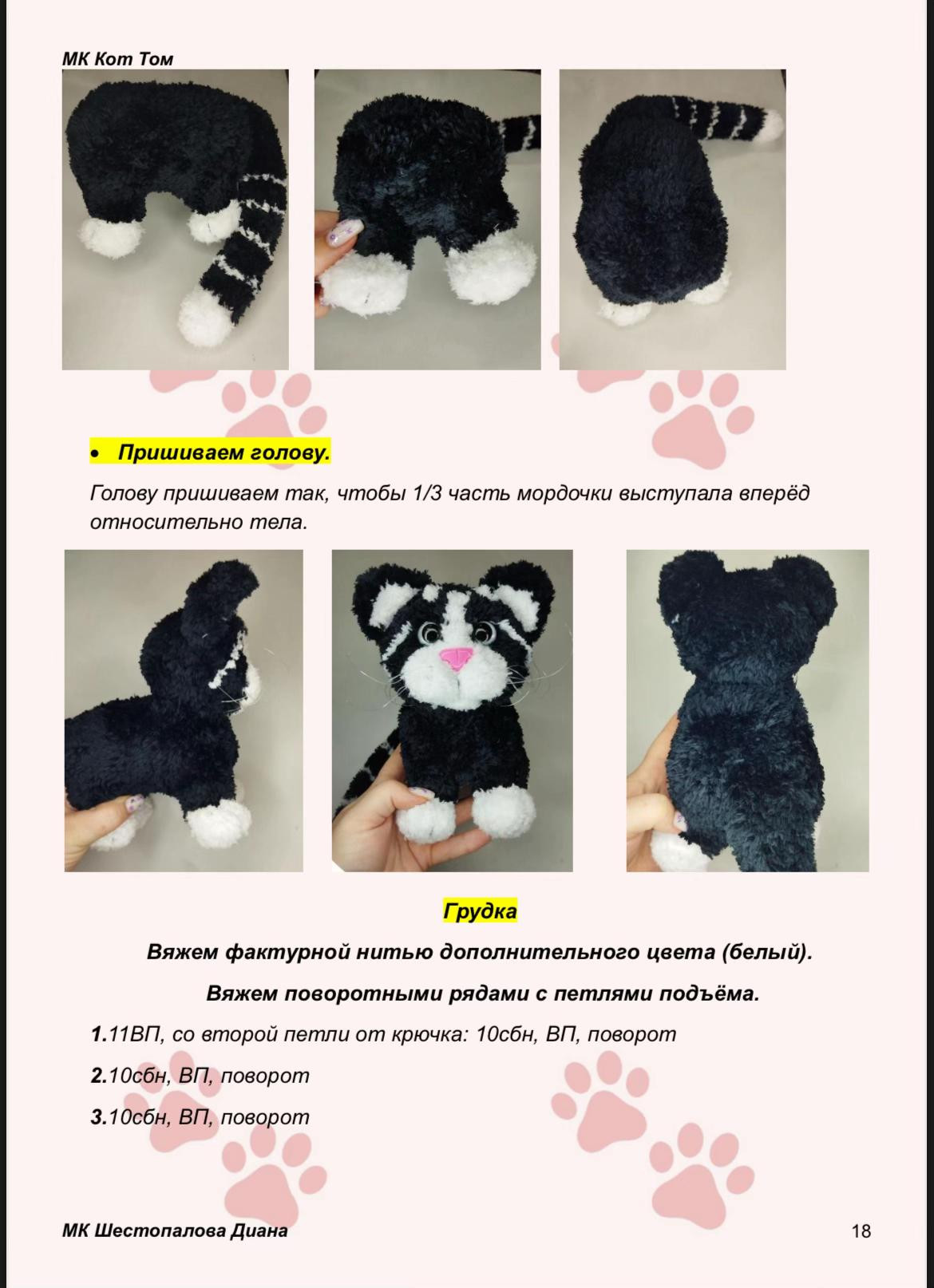 МК Кот Том

• Пришиваем голову.

Голову пришиваем так, чтобы 1/3 часть мордочки выступала вперёд относительно тела.

Грудка

Вяжем фактурной нитью дополнительного цвета (белый).

Вяжем поворотными рядами с петлями подъёма.

1.11ВП, со второй петли от крючка: 10сбн, ВП, поворот

2.10сбн, ВП, поворот

3.10сбн, ВП, поворот

МК Шестопалова Диана

18