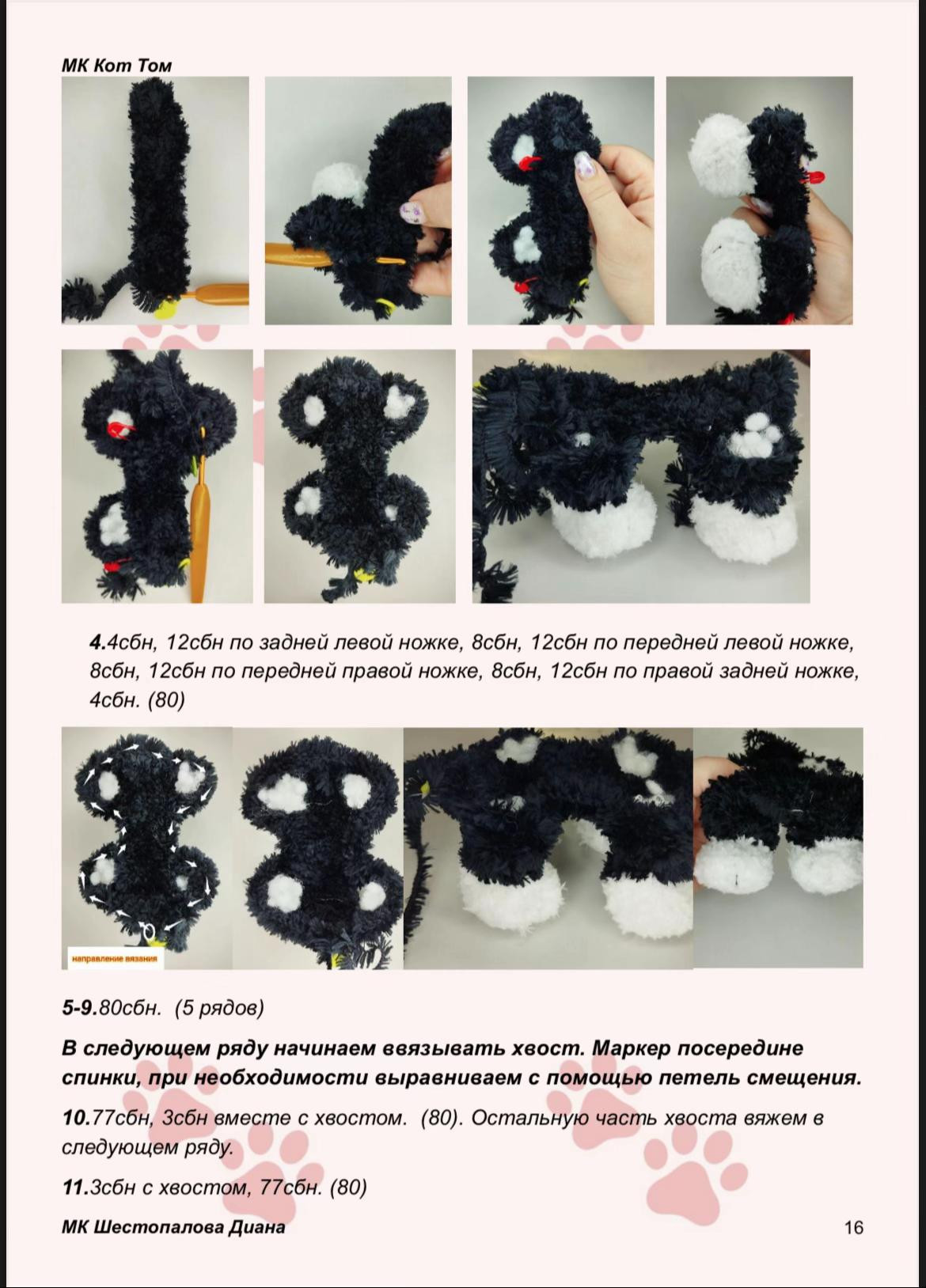 МК Кот Том

4.4сбн, 12сбн по задней левой ножке, 8сбн, 12сбн по передней левой ножке, 8сбн, 12сбн по передней правой ножке, 8сбн, 12сбн по правой задней ножке, 4сбн. (80)

направление вязания

5-9.80сбн. (5 рядов)

В следующем ряду начинаем ввязывать хвост. Маркер посередине спинки, при необходимости выравниваем с помощью петель смещения.

10.77сбн, 3сбн вместе с хвостом. (80). Остальную часть хвоста вяжем в следующем ряду.

11.3сбн с хвостом, 77сбн. (80)

МК Шестопалова Диана

16