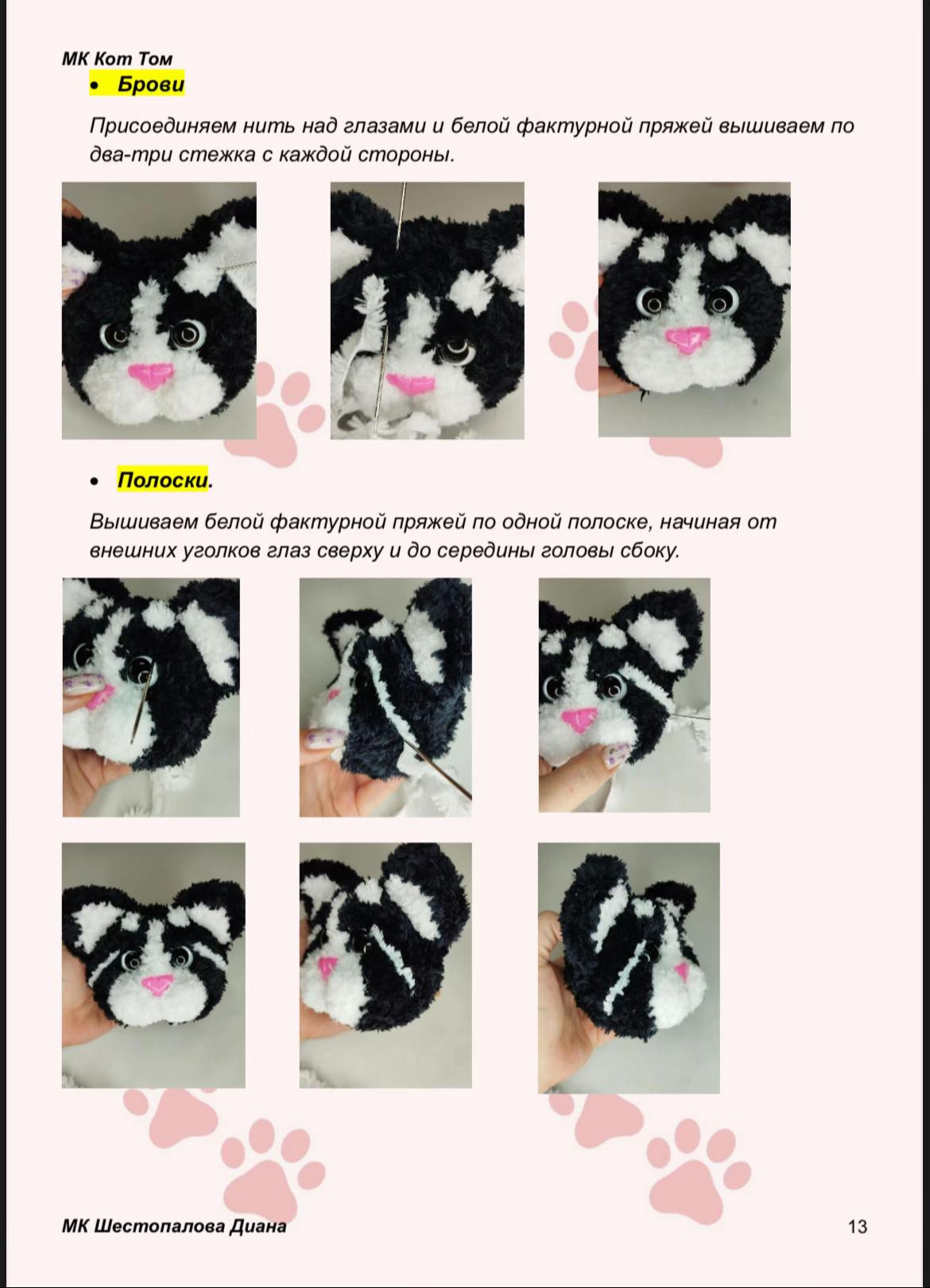 МК Кот Том

• Брови

Присоединяем нить над глазами и белой фактурной пряжей вышиваем по два-три стежка с каждой стороны.

• Полоски.

Вышиваем белой фактурной пряжей по одной полоске, начиная от внешних уголков глаз сверху и до середины головы сбоку.

МК Шестопалова Диана

13