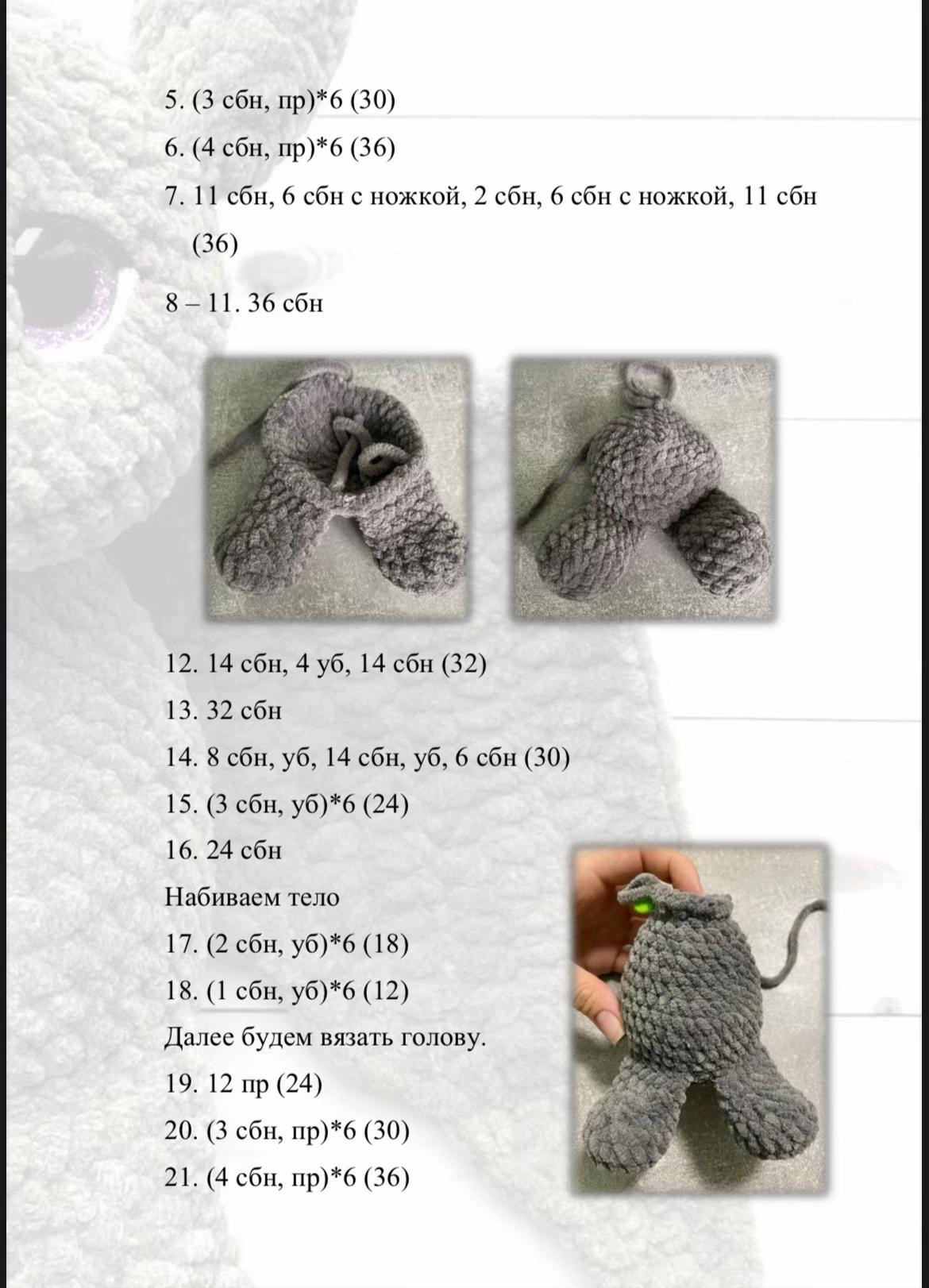 5. (3 сбн, пр)*6 (30)

6. (4 сбн, пр)*6 (36)

7. 11 сбн, 6 сбн с ножкой, 2 сбн, 6 сбн с ножкой, 11 сбн (36)

8 – 11. 36 сбн

12. 14 сбн, 4 уб, 14 сбн (32)

13. 32 сбн

14. 8 сбн, уб, 14 сбн, уб, 6 сбн (30)

15. (3 сбн, уб)*6 (24)

16. 24 сбн

Набиваем тело

17. (2 сбн, уб)*6 (18)

18. (1 сбн, уб)*6 (12)

Далее будем вязать голову.

19. 12 пр (24)

20. (3 сбн, пр)*6 (30)

21. (4 сбн, пр)*6 (36)