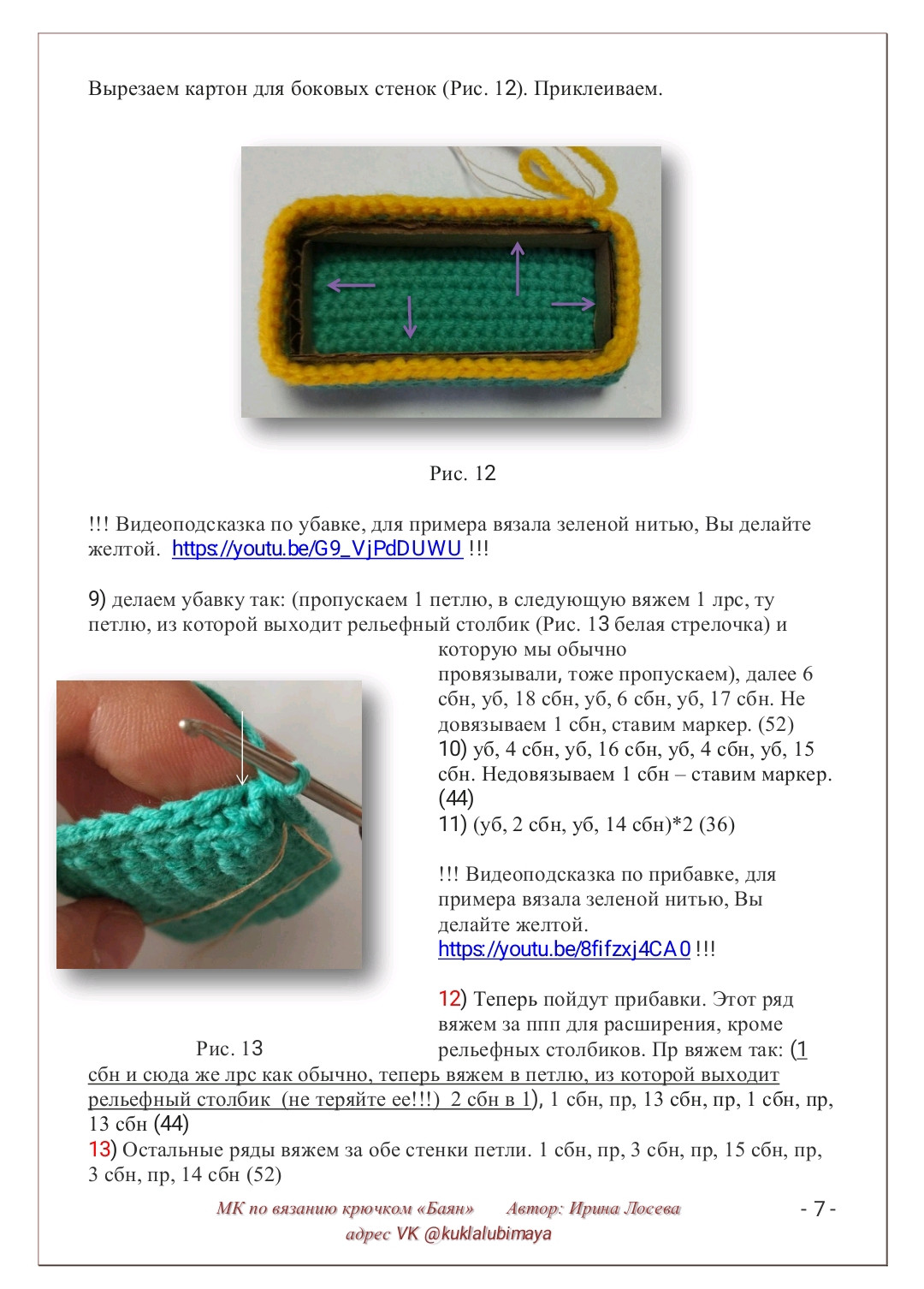 Вырезаем картон для боковых стенок (Рис. 12). Приклеиваем.

Рис. 12

!!! Видеоподсказка по убавке, для примера вязала зеленой нитью, Вы делайте желтой. https://youtu.be/G9_VjPdDUWU !!!

9) делаем убавку так: (пропускаем 1 петлю, в следующую вяжем 1 лрс, ту петлю, из которой выходит рельефный столбик (Рис. 13 белая стрелочка) и которую мы обычно провязывали, тоже пропускаем), далее 6 сбн, уб, 18 сбн, уб, 6 сбн, уб, 17 сбн. Не довязываем 1 сбн, ставим маркер. (52)
10) уб, 4 сбн, уб, 16 сбн, уб, 4 сбн, уб, 15 сбн. Недовязываем 1 сбн – ставим маркер. (44)
11) (уб, 2 сбн, уб, 14 сбн)*2 (36)

!!! Видеоподсказка по прибавке, для примера вязала зеленой нитью, Вы делайте желтой. https://youtu.be/8fifzxj4CA0 !!!

Рис. 13

12) Теперь пойдут прибавки. Этот ряд вяжем за ппп для расширения, кроме рельефных столбиков. Пр вяжем так: (1 сбн и сюда же лрс как обычно, теперь вяжем в петлю, из которой выходит рельефный столбик (не теряйте ее!!!) 2 сбн в 1), 1 сбн, пр, 13 сбн, пр, 1 сбн, пр, 13 сбн (44)
13) Остальные ряды вяжем за обе стенки петли. 1 сбн, пр, 3 сбн, пр, 15 сбн, пр, 3 сбн, пр, 14 сбн (52)

МК по вязанию крючком «Баян» Автор: Ирина Лосева
адрес VK @kuklalubimaya

- 7 -