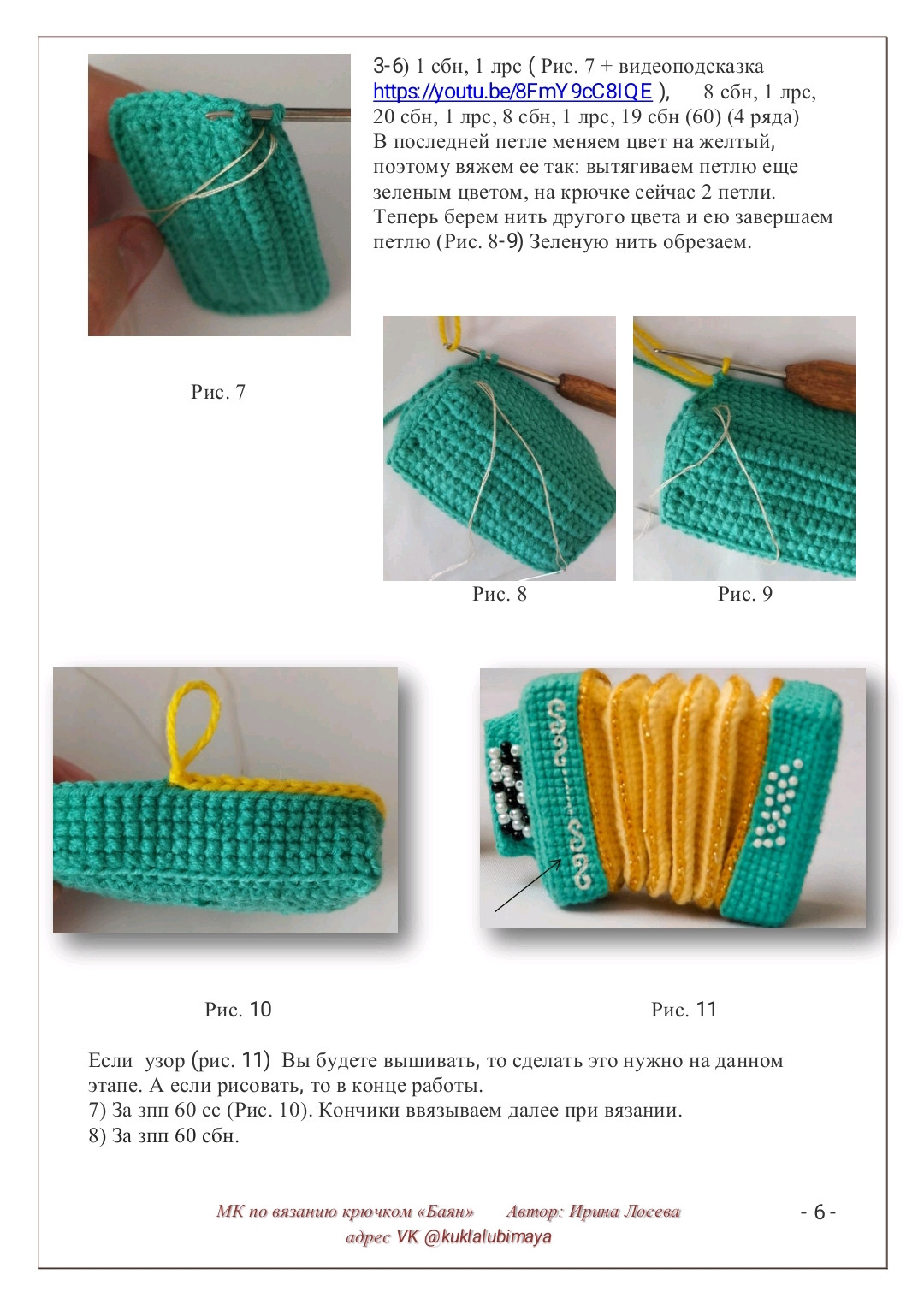 3-6) 1 сбн, 1 лрс ( Рис. 7 + видеоподсказка https://youtu.be/8FmY9cC8IQE ), 8 сбн, 1 лрс, 20 сбн, 1 лрс, 8 сбн, 1 лрс, 19 сбн (60) (4 ряда)
В последней петле меняем цвет на желтый, поэтому вяжем ее так: вытягиваем петлю еще зеленым цветом, на крючке сейчас 2 петли. Теперь берем нить другого цвета и ею завершаем петлю (Рис. 8-9) Зеленую нить обрезаем.

Рис. 7

Рис. 8

Рис. 9

Рис. 10

Рис. 11

Если узор (рис. 11) Вы будете вышивать, то сделать это нужно на данном этапе. А если рисовать, то в конце работы.
7) За зпп 60 сс (Рис. 10). Кончики ввязываем далее при вязании.
8) За зпп 60 сбн.

МК по вязанию крючком «Баян» Автор: Ирина Лосева
адрес VK @kuklalubimaya

- 6 -