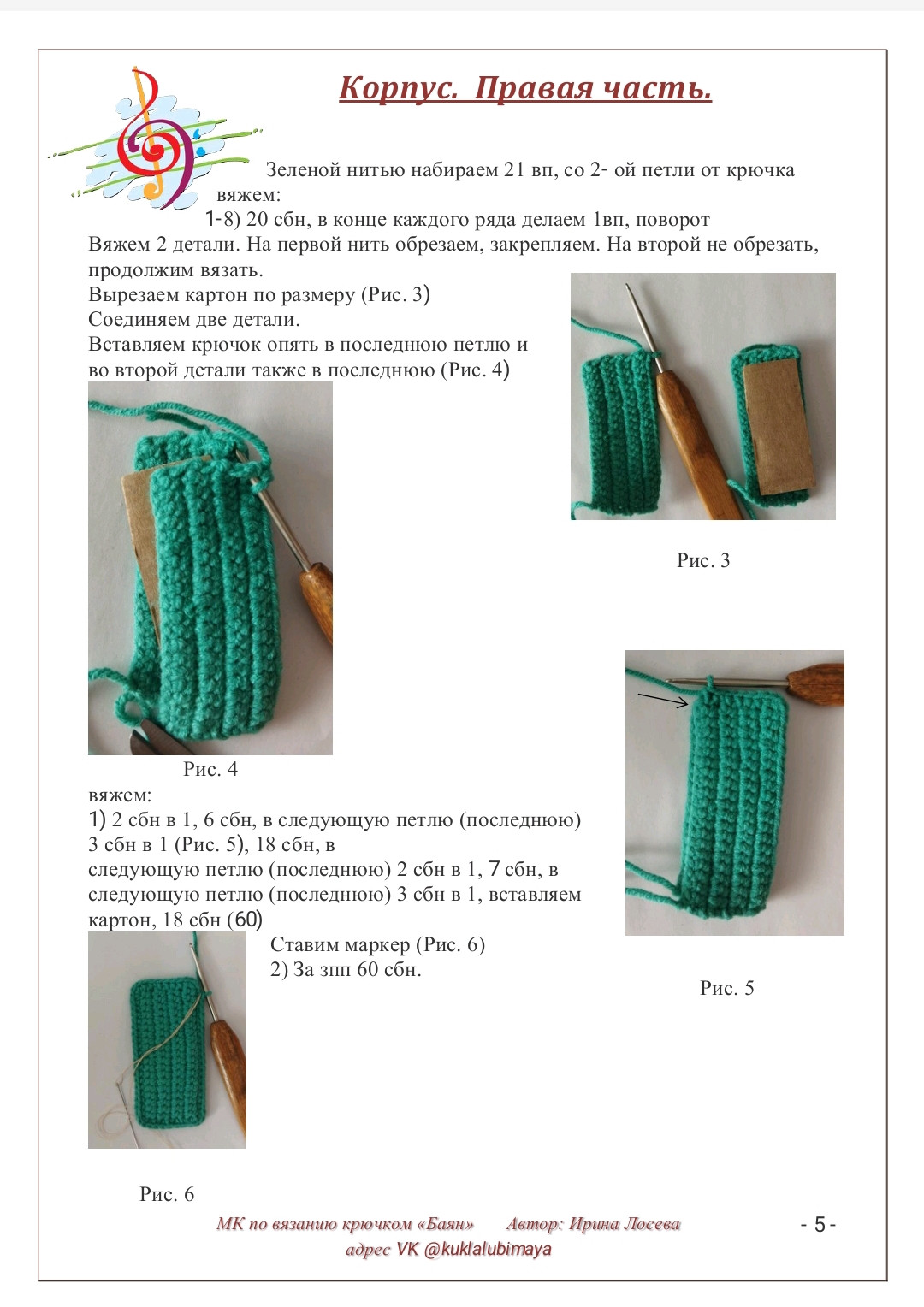 Корпус. Правая часть.

Зеленой нитью набираем 21 вп, со 2- ой петли от крючка вяжем:
1-8) 20 сбн, в конце каждого ряда делаем 1вп, поворот
Вяжем 2 детали. На первой нить обрезаем, закрепляем. На второй не обрезать, продолжим вязать.
Вырезаем картон по размеру (Рис. 3)
Соединяем две детали.
Вставляем крючок опять в последнюю петлю и во второй детали также в последнюю (Рис. 4)

Рис. 3

Рис. 4

вяжем:
1) 2 сбн в 1, 6 сбн, в следующую петлю (последнюю) 3 сбн в 1 (Рис. 5), 18 сбн, в следующую петлю (последнюю) 2 сбн в 1, 7 сбн, в следующую петлю (последнюю) 3 сбн в 1, вставляем картон, 18 сбн (60)

Ставим маркер (Рис. 6)
2) За зпп 60 сбн.

Рис. 5

Рис. 6

МК по вязанию крючком «Баян» Автор: Ирина Лосева
адрес VK @kuklalubimaya

- 5 -